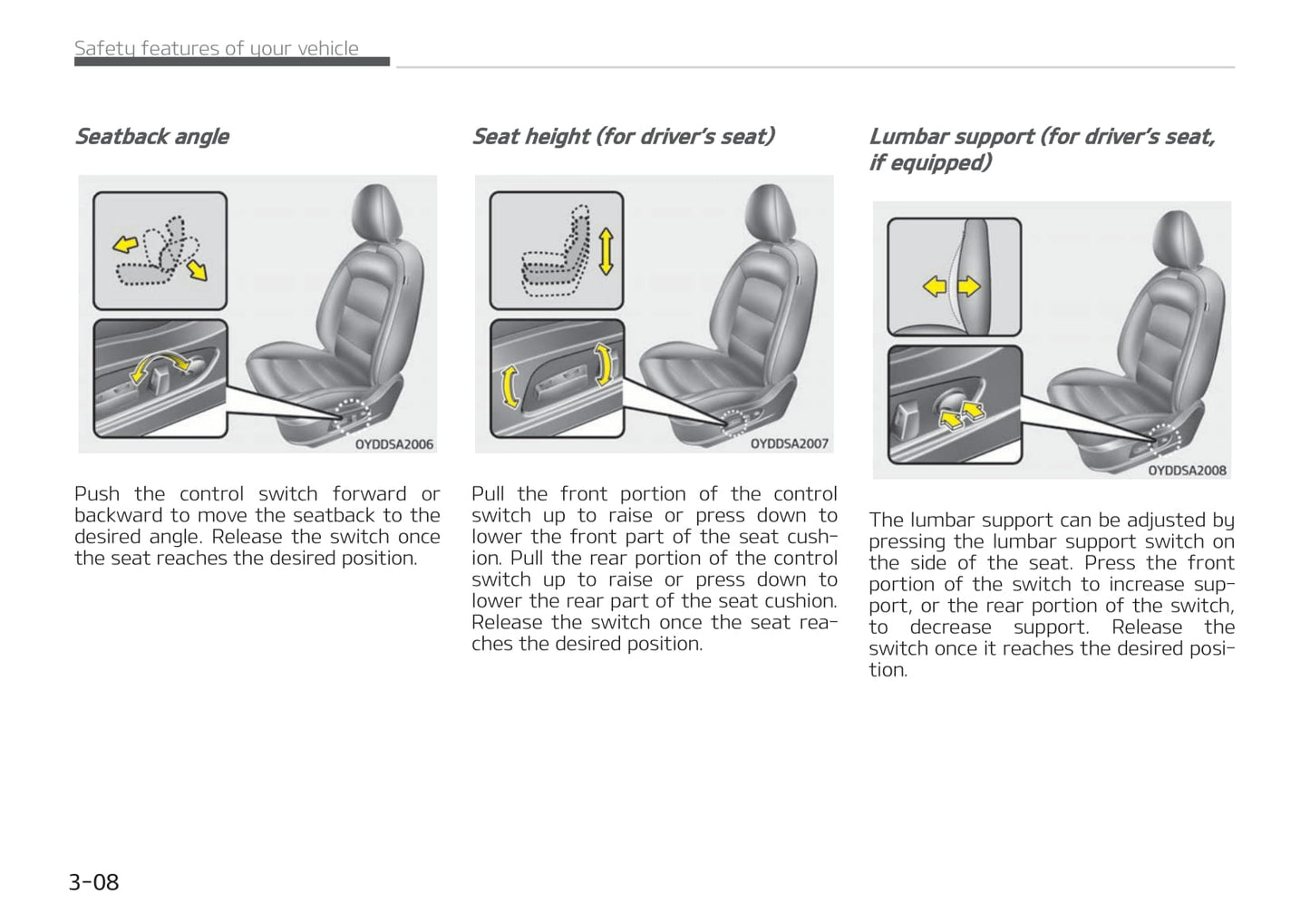 Safety features of your vehicle

Seatback angle

OYDDSA2006

Push the control switch forward or backward to move the seatback to the desired angle. Release the switch once the seat reaches the desired position.

Seat height (for driver's seat)

OYDDSA2007

Pull the front portion of the control switch up to raise or press down to lower the front part of the seat cushion. Pull the rear portion of the control switch up to raise or press down to lower the rear part of the seat cushion. Release the switch once the seat reaches the desired position.

Lumbar support (for driver's seat, if equipped)

OYDDSA2008

The lumbar support can be adjusted by pressing the lumbar support switch on the side of the seat. Press the front portion of the switch to increase support, or the rear portion of the switch, to decrease support. Release the switch once it reaches the desired position.

3-08