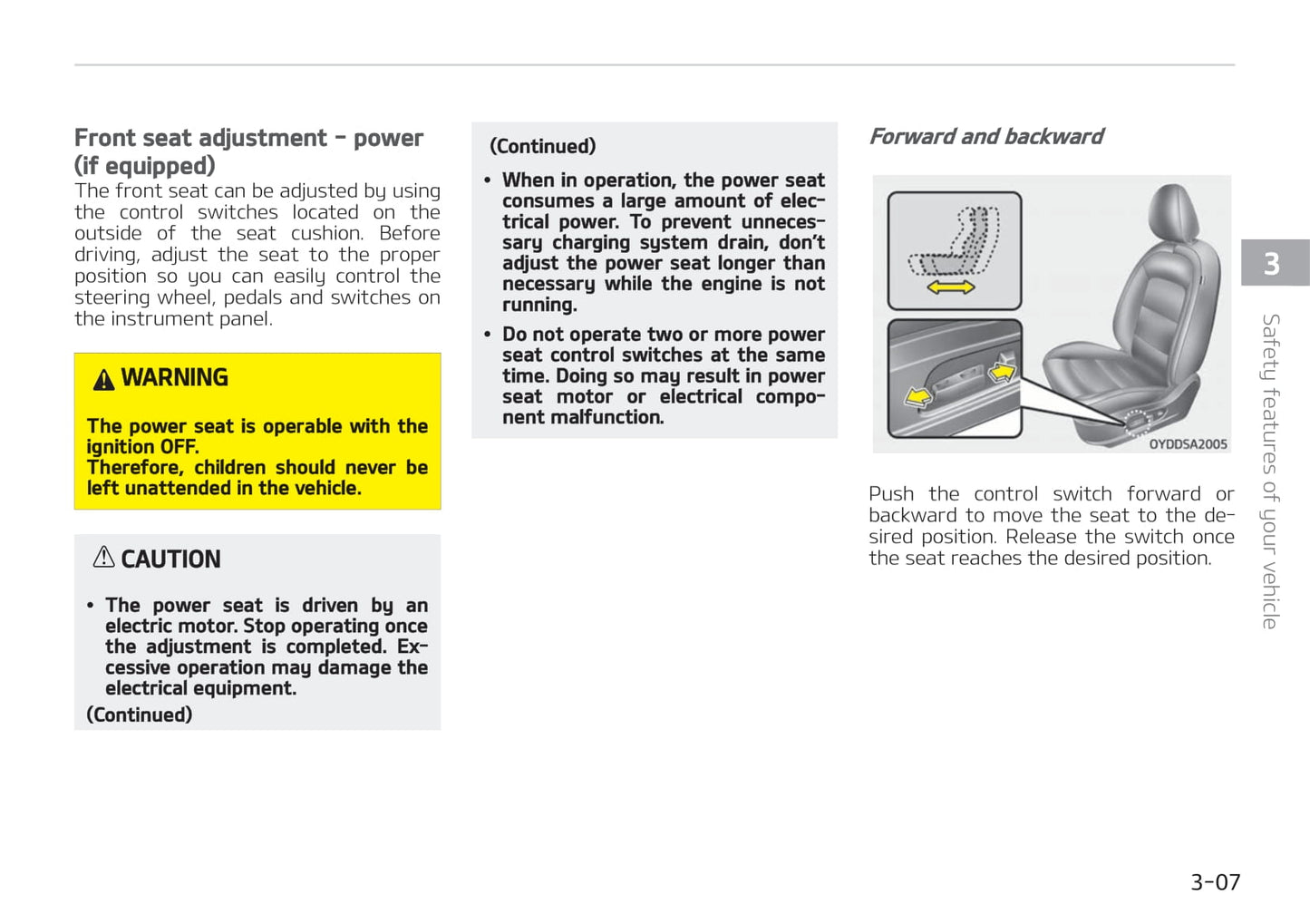 Front seat adjustment - power (if equipped)

The front seat can be adjusted by using the control switches located on the outside of the seat cushion. Before driving, adjust the seat to the proper position so you can easily control the steering wheel, pedals and switches on the instrument panel.

WARNING

The power seat is operable with the ignition OFF.
Therefore, children should never be left unattended in the vehicle.

CAUTION

• The power seat is driven by an electric motor. Stop operating once the adjustment is completed. Excessive operation may damage the electrical equipment.

(Continued)

(Continued)

• When in operation, the power seat consumes a large amount of electrical power. To prevent unnecessary charging system drain, don't adjust the power seat longer than necessary while the engine is not running.
• Do not operate two or more power seat control switches at the same time. Doing so may result in power seat motor or electrical component malfunction.

Forward and backward

OYDDSA2005

Push the control switch forward or backward to move the seat to the desired position. Release the switch once the seat reaches the desired position.

3

Safety features of your vehicle

3-07