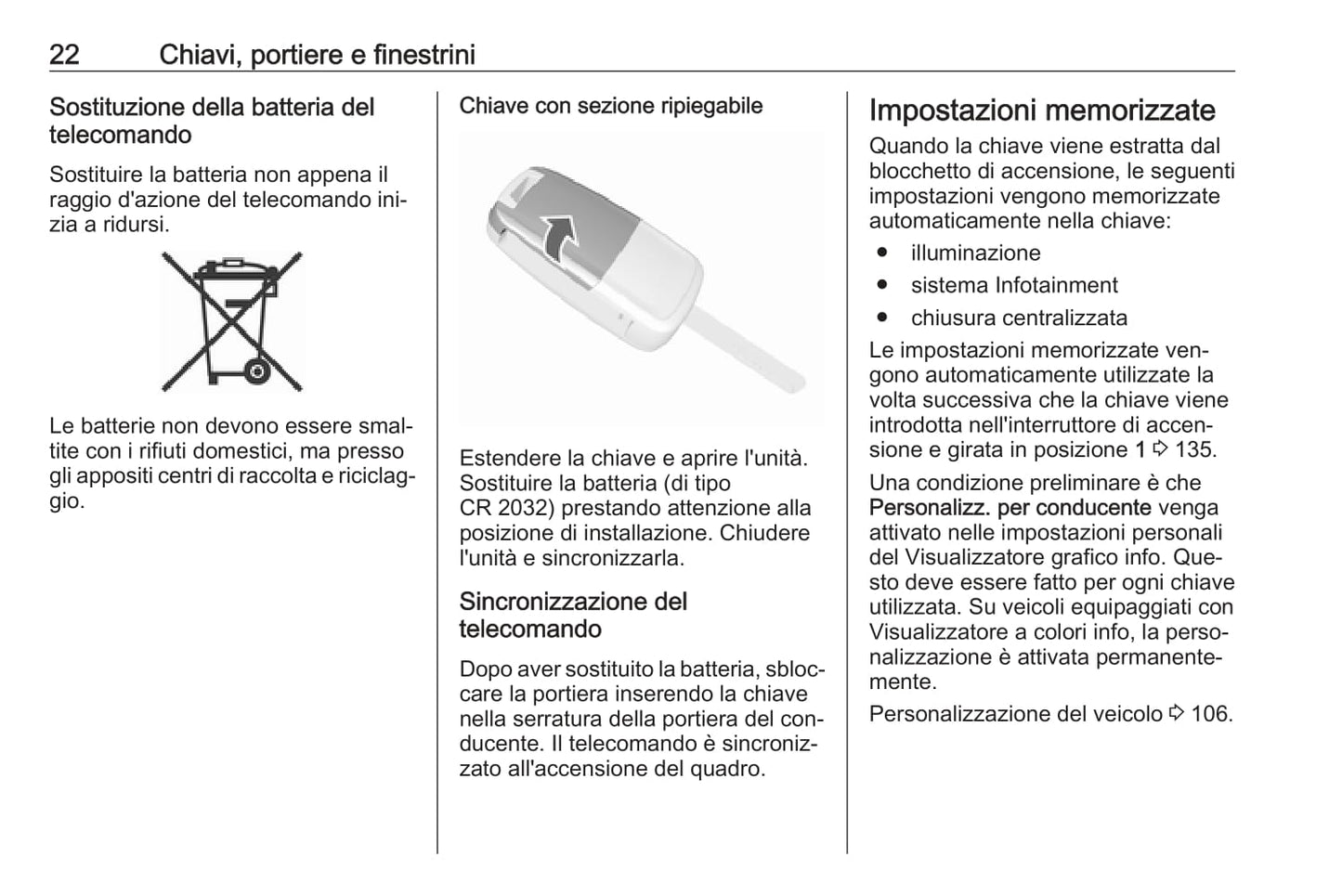 22 Chiavi, portiere e finestrini

Sostituzione della batteria del telecomando

Sostituire la batteria non appena il raggio d'azione del telecomando inizia a ridursi.

Le batterie non devono essere smaltite con i rifiuti domestici, ma presso gli appositi centri di raccolta e riciclaggio.

Chiave con sezione ripiegabile

Estendere la chiave e aprire l'unità. Sostituire la batteria (di tipo CR 2032) prestando attenzione alla posizione di installazione. Chiudere l'unità e sincronizzarla.

Sincronizzazione del telecomando

Dopo aver sostituito la batteria, sbloccare la portiera inserendo la chiave nella serratura della portiera del conducente. Il telecomando è sincronizzato all'accensione del quadro.

Impostazioni memorizzate

Quando la chiave viene estratta dal blocchetto di accensione, le seguenti impostazioni vengono memorizzate automaticamente nella chiave:

● illuminazione
● sistema Infotainment
● chiusura centralizzata

Le impostazioni memorizzate vengono automaticamente utilizzate la volta successiva che la chiave viene introdotta nell'interruttore di accensione e girata in posizione 1 ⇨ 135.

Una condizione preliminare è che Personalizz. per conducente venga attivato nelle impostazioni personali del Visualizzatore grafico info. Questo deve essere fatto per ogni chiave utilizzata. Su veicoli equipaggiati con Visualizzatore a colori info, la personalizzazione è attivata permanentemente.

Personalizzazione del veicolo ⇨ 106.