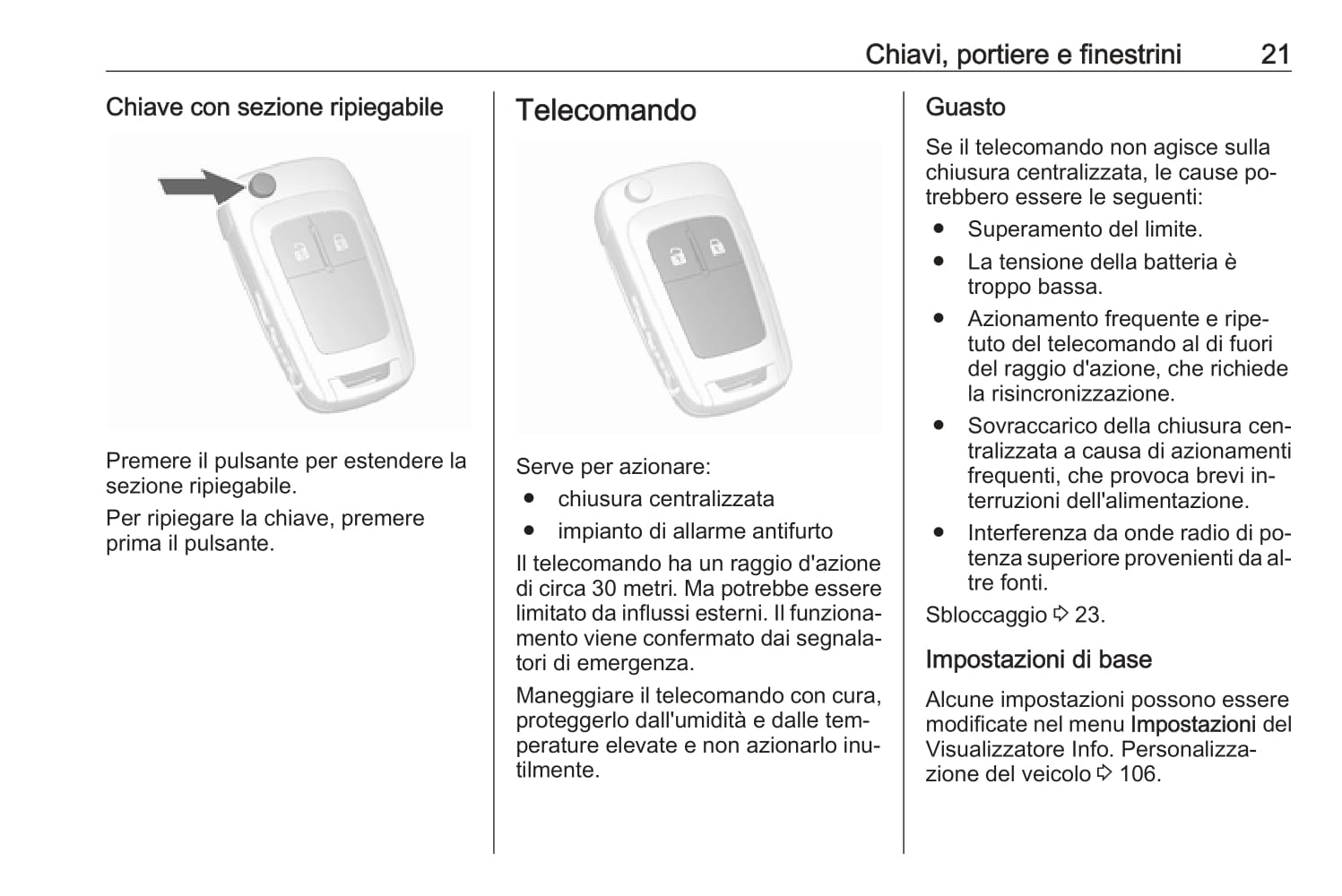 Chiavi, portiere e finestrini 21

Chiave con sezione ripiegabile

Premere il pulsante per estendere la sezione ripiegabile.

Per ripiegare la chiave, premere prima il pulsante.

Telecomando

Serve per azionare:

● chiusura centralizzata

● impianto di allarme antifurto

Il telecomando ha un raggio d'azione di circa 30 metri. Ma potrebbe essere limitato da influssi esterni. Il funzionamento viene confermato dai segnalatori di emergenza.

Maneggiare il telecomando con cura, proteggerlo dall'umidità e dalle temperature elevate e non azionarlo inutilmente.

Guasto

Se il telecomando non agisce sulla chiusura centralizzata, le cause potrebbero essere le seguenti:

● Superamento del limite.

● La tensione della batteria è troppo bassa.

● Azionamento frequente e ripetuto del telecomando al di fuori del raggio d'azione, che richiede la risincronizzazione.

● Sovraccarico della chiusura centralizzata a causa di azionamenti frequenti, che provoca brevi interruzioni dell'alimentazione.

● Interferenza da onde radio di potenza superiore provenienti da altre fonti.

Sbloccaggio ⇨ 23.

Impostazioni di base

Alcune impostazioni possono essere modificate nel menu Impostazioni del Visualizzatore Info. Personalizzazione del veicolo ⇨ 106.