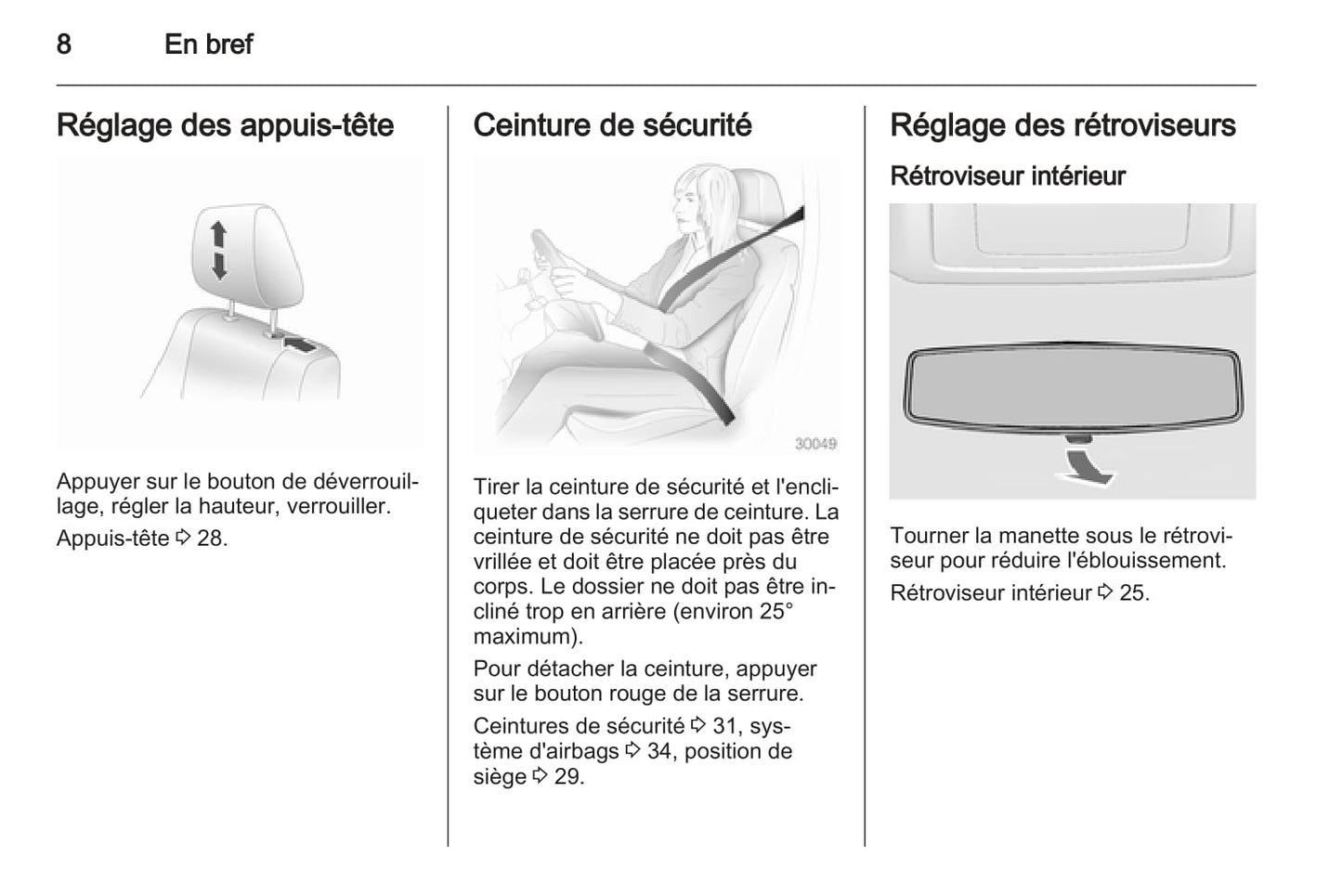 8 En bref

Réglage des appuis-tête

Appuyer sur le bouton de déverrouillage, régler la hauteur, verrouiller.

Appuis-tête ⇨ 28.

Ceinture de sécurité

30049

Tirer la ceinture de sécurité et l'encliqueter dans la serrure de ceinture. La ceinture de sécurité ne doit pas être vrillée et doit être placée près du corps. Le dossier ne doit pas être incliné trop en arrière (environ 25° maximum).

Pour détacher la ceinture, appuyer sur le bouton rouge de la serrure.

Ceintures de sécurité ⇨ 31, système d'airbags ⇨ 34, position de siège ⇨ 29.

Réglage des rétroviseurs

Rétroviseur intérieur

Tourner la manette sous le rétroviseur pour réduire l'éblouissement.

Rétroviseur intérieur ⇨ 25.