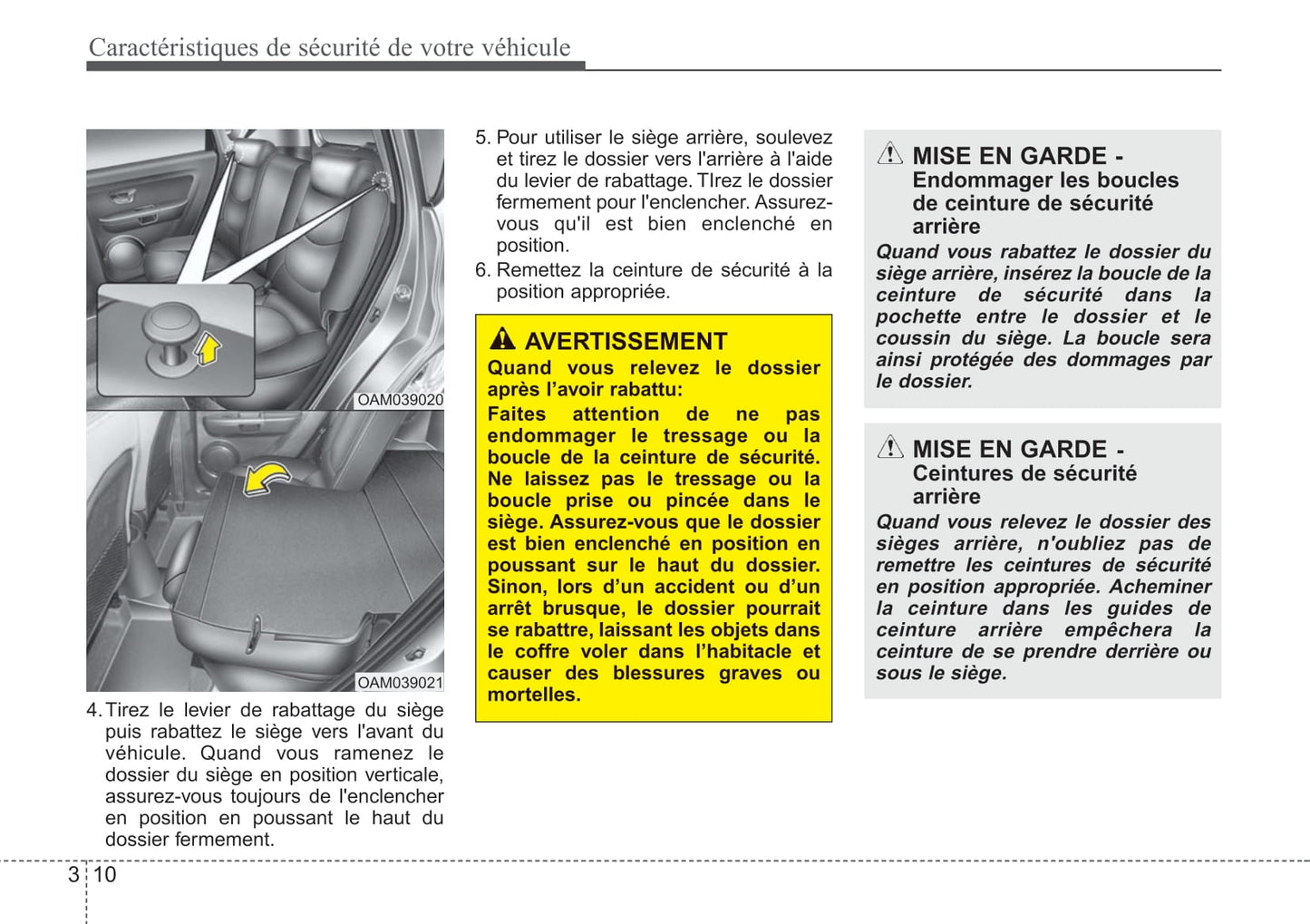 Caractéristiques de sécurité de votre véhicule

OAM039020

OAM039021

4. Tirez le levier de rabattage du siège puis rabattez le siège vers l'avant du véhicule. Quand vous ramenez le dossier du siège en position verticale, assurez-vous toujours de l'enclencher en position en poussant le haut du dossier fermement.

5. Pour utiliser le siège arrière, soulevez et tirez le dossier vers l'arrière à l'aide du levier de rabattage. TIrez le dossier fermement pour l'enclencher. Assurez-vous qu'il est bien enclenché en position.

6. Remettez la ceinture de sécurité à la position appropriée.

AVERTISSEMENT
Quand vous relevez le dossier après l'avoir rabattu:
Faites attention de ne pas endommager le tressage ou la boucle de la ceinture de sécurité. Ne laissez pas le tressage ou la boucle prise ou pincée dans le siège. Assurez-vous que le dossier est bien enclenché en position en poussant sur le haut du dossier. Sinon, lors d'un accident ou d'un arrêt brusque, le dossier pourrait se rabattre, laissant les objets dans le coffre voler dans l'habitacle et causer des blessures graves ou mortelles.

MISE EN GARDE - Endommager les boucles de ceinture de sécurité arrière
Quand vous rabattez le dossier du siège arrière, insérez la boucle de la ceinture de sécurité dans la pochette entre le dossier et le coussin du siège. La boucle sera ainsi protégée des dommages par le dossier.

MISE EN GARDE - Ceintures de sécurité arrière
Quand vous relevez le dossier des sièges arrière, n'oubliez pas de remettre les ceintures de sécurité en position appropriée. Acheminer la ceinture dans les guides de ceinture arrière empêchera la ceinture de se prendre derrière ou sous le siège.

3 10