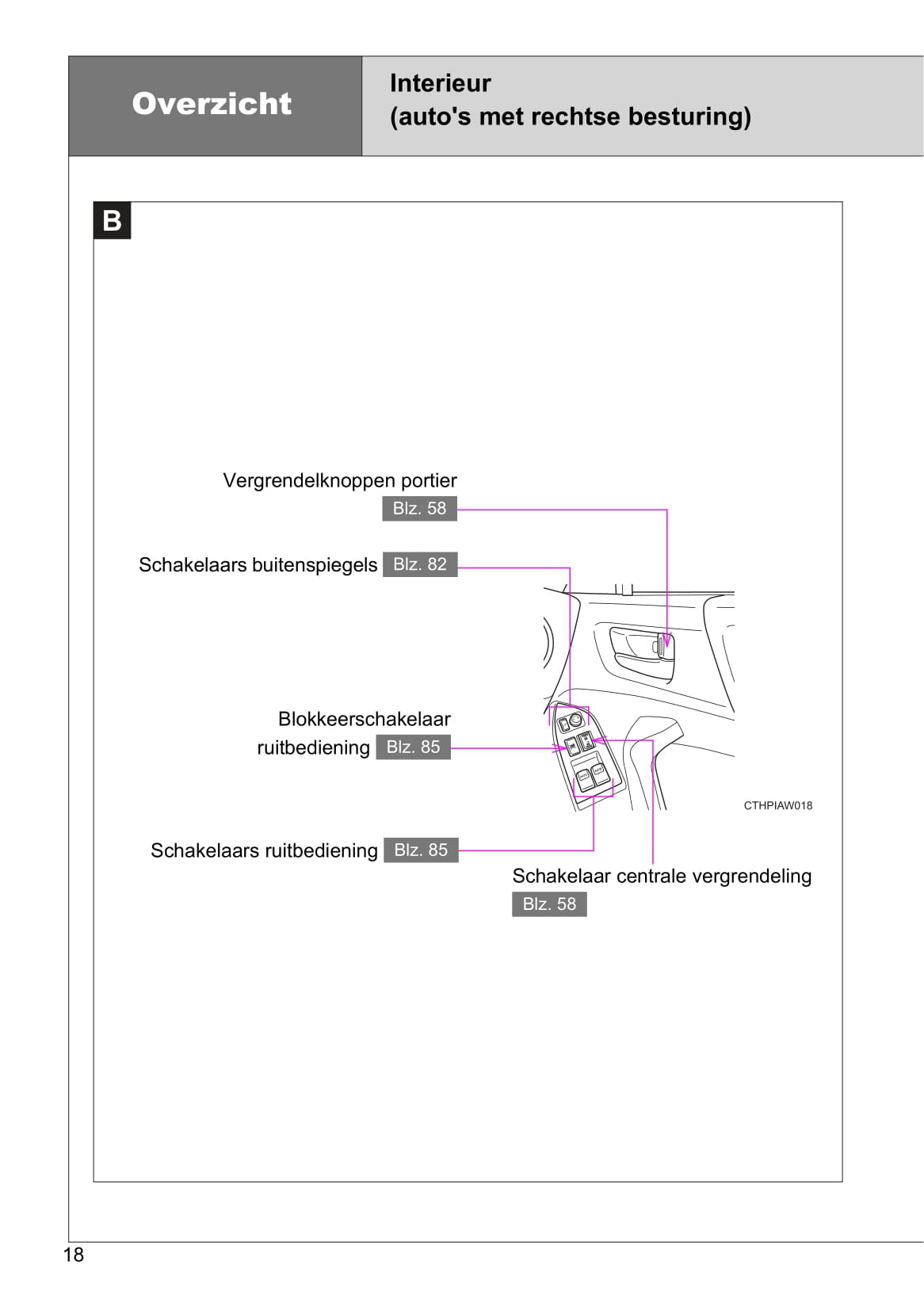 Overzicht

Interieur
(auto's met rechtse besturing)

B

Vergrendelknoppen portier
Blz. 58

Schakelaars buitenspiegels Blz. 82

Blokkeerschakelaar
ruitbediening Blz. 85

CTHPIAW018

Schakelaars ruitbediening Blz. 85

Schakelaar centrale vergrendeling
Blz. 58

18