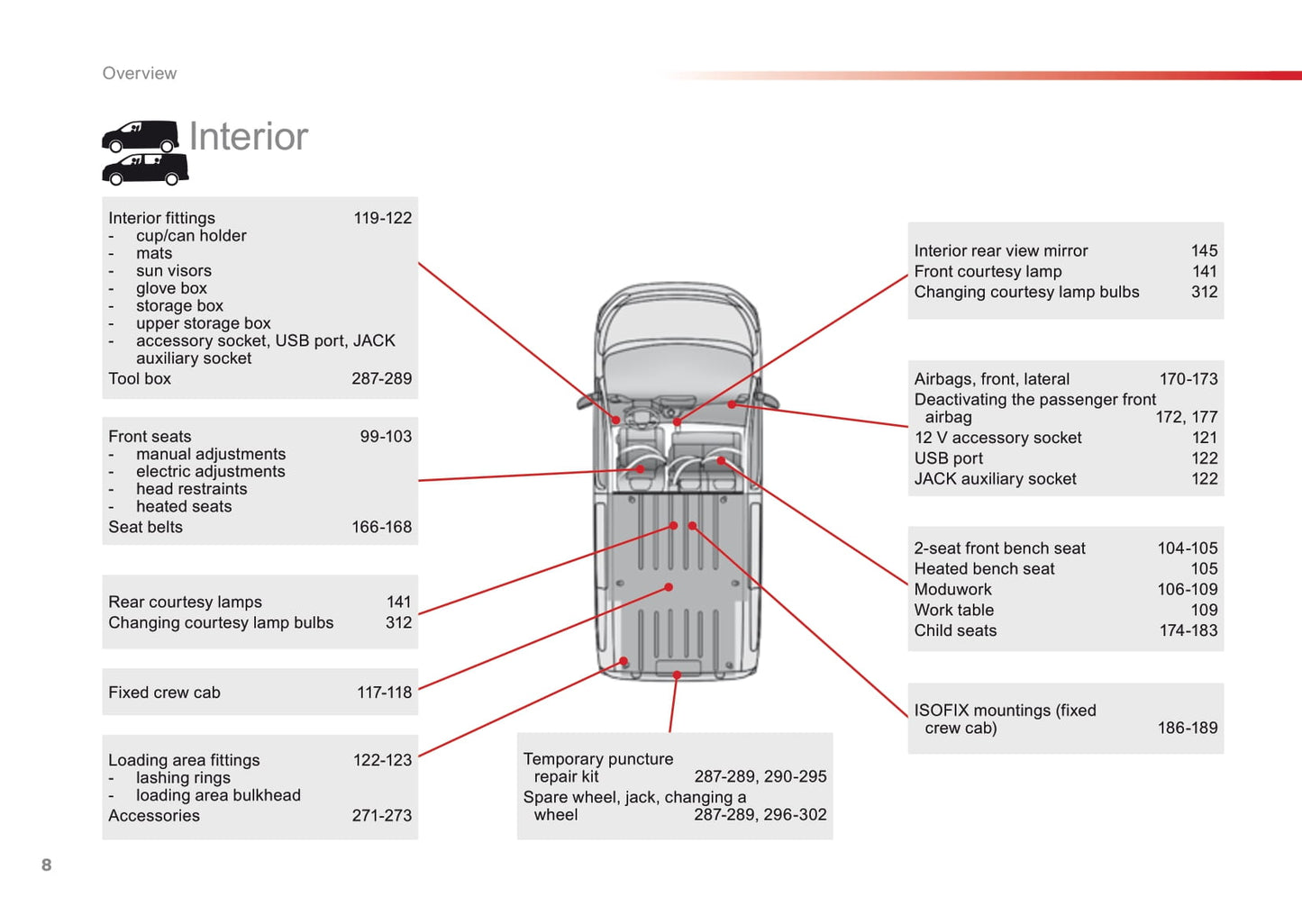 Overview

Interior

Interior fittings 119-122
- cup/can holder
- mats
- sun visors
- glove box
- storage box
- upper storage box
- accessory socket, USB port, JACK auxiliary socket
Tool box 287-289

Front seats 99-103
- manual adjustments
- electric adjustments
- head restraints
- heated seats
Seat belts 166-168

Rear courtesy lamps 141
Changing courtesy lamp bulbs 312

Fixed crew cab 117-118

Loading area fittings 122-123
- lashing rings
- loading area bulkhead
Accessories 271-273

Temporary puncture repair kit 287-289, 290-295
Spare wheel, jack, changing a wheel 287-289, 296-302

Interior rear view mirror 145
Front courtesy lamp 141
Changing courtesy lamp bulbs 312

Airbags, front, lateral 170-173
Deactivating the passenger front airbag 172, 177
12 V accessory socket 121
USB port 122
JACK auxiliary socket 122

2-seat front bench seat 104-105
Heated bench seat 105
Moduwork 106-109
Work table 109
Child seats 174-183

ISOFIX mountings (fixed crew cab) 186-189

8