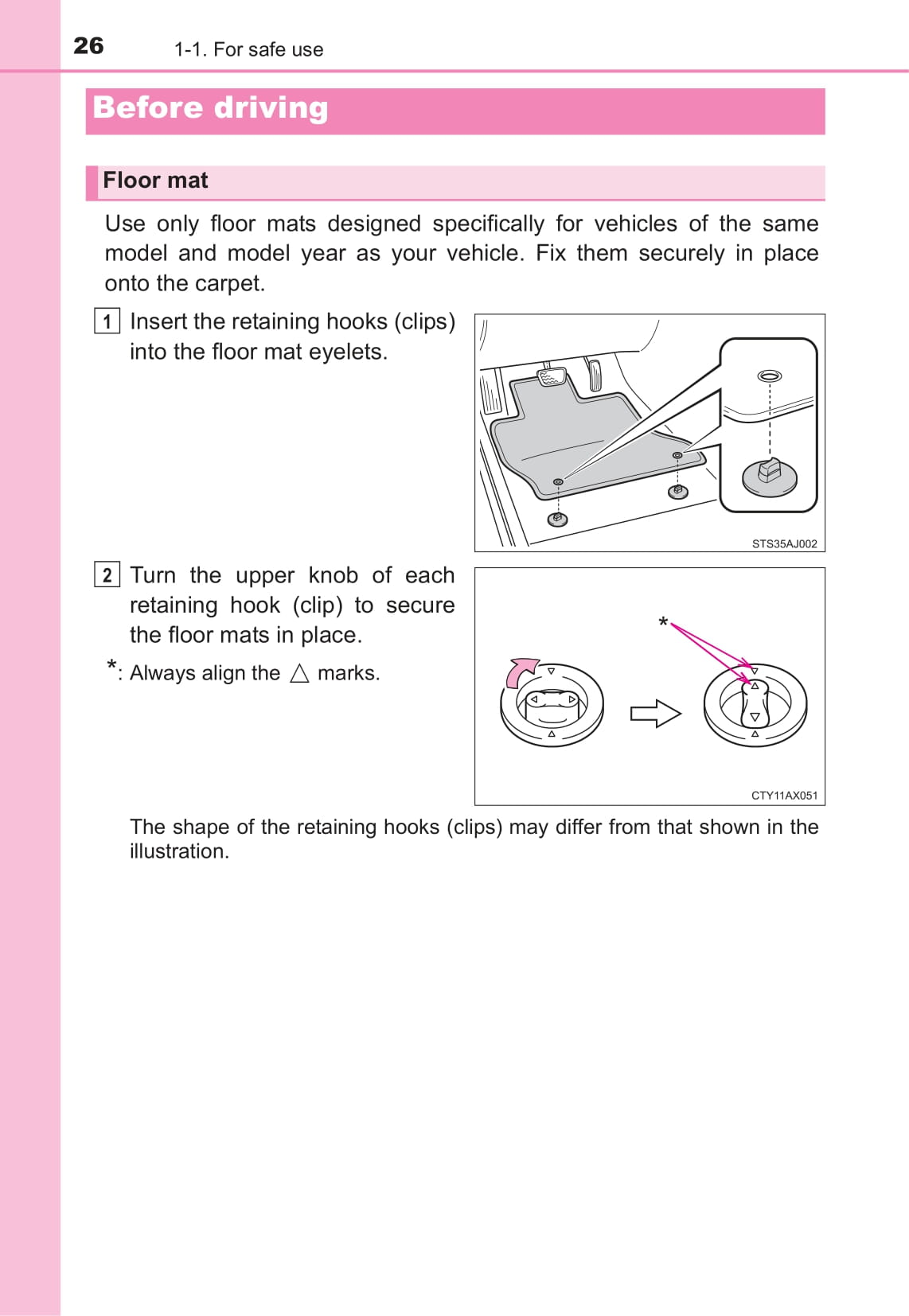 26 1-1. For safe use

Before driving

Floor mat

Use only floor mats designed specifically for vehicles of the same model and model year as your vehicle. Fix them securely in place onto the carpet.

1 Insert the retaining hooks (clips) into the floor mat eyelets.

STS35AJ002

2 Turn the upper knob of each retaining hook (clip) to secure the floor mats in place.

*: Always align the △ marks.

*

CTY11AX051

The shape of the retaining hooks (clips) may differ from that shown in the illustration.