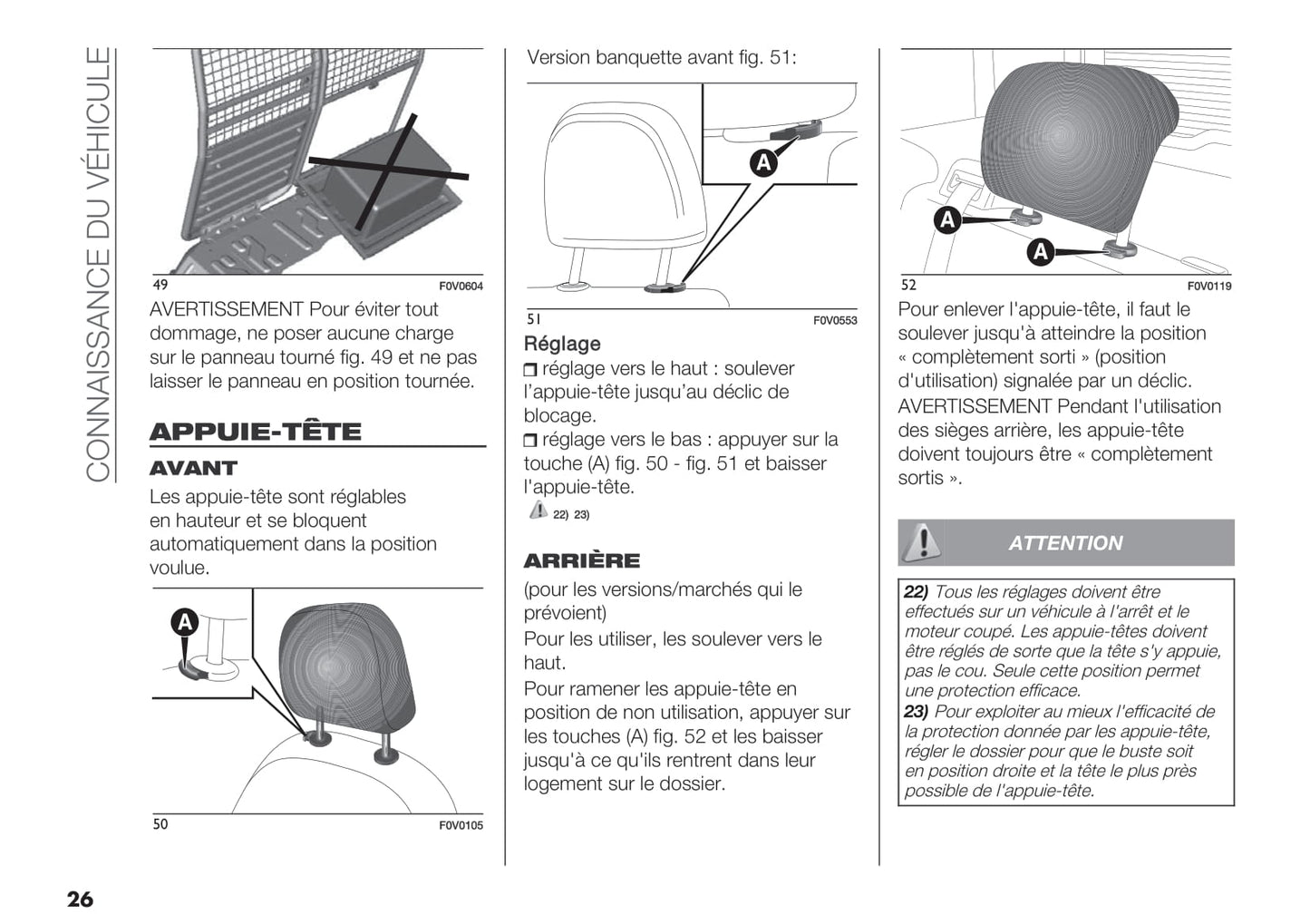 CONNAISSANCE DU VÉHICULE

49 F0V0604

AVERTISSEMENT Pour éviter tout dommage, ne poser aucune charge sur le panneau tourné fig. 49 et ne pas laisser le panneau en position tournée.

APPUIE-TÊTE

AVANT

Les appuie-tête sont réglables en hauteur et se bloquent automatiquement dans la position voulue.

A

50 F0V0105

Version banquette avant fig. 51:

A

51 F0V0553

Réglage

❒ réglage vers le haut : soulever l'appuie-tête jusqu'au déclic de blocage.

❒ réglage vers le bas : appuyer sur la touche (A) fig. 50 - fig. 51 et baisser l'appuie-tête.

22) 23)

ARRIÈRE

(pour les versions/marchés qui le prévoient)

Pour les utiliser, les soulever vers le haut.

Pour ramener les appuie-tête en position de non utilisation, appuyer sur les touches (A) fig. 52 et les baisser jusqu'à ce qu'ils rentrent dans leur logement sur le dossier.

A

A

52 F0V0119

Pour enlever l'appuie-tête, il faut le soulever jusqu'à atteindre la position « complètement sorti » (position d'utilisation) signalée par un déclic.

AVERTISSEMENT Pendant l'utilisation des sièges arrière, les appuie-tête doivent toujours être « complètement sortis ».

ATTENTION

22) Tous les réglages doivent être effectués sur un véhicule à l'arrêt et le moteur coupé. Les appuie-têtes doivent être réglés de sorte que la tête s'y appuie, pas le cou. Seule cette position permet une protection efficace.

23) Pour exploiter au mieux l'efficacité de la protection donnée par les appuie-tête, régler le dossier pour que le buste soit en position droite et la tête le plus près possible de l'appuie-tête.

26