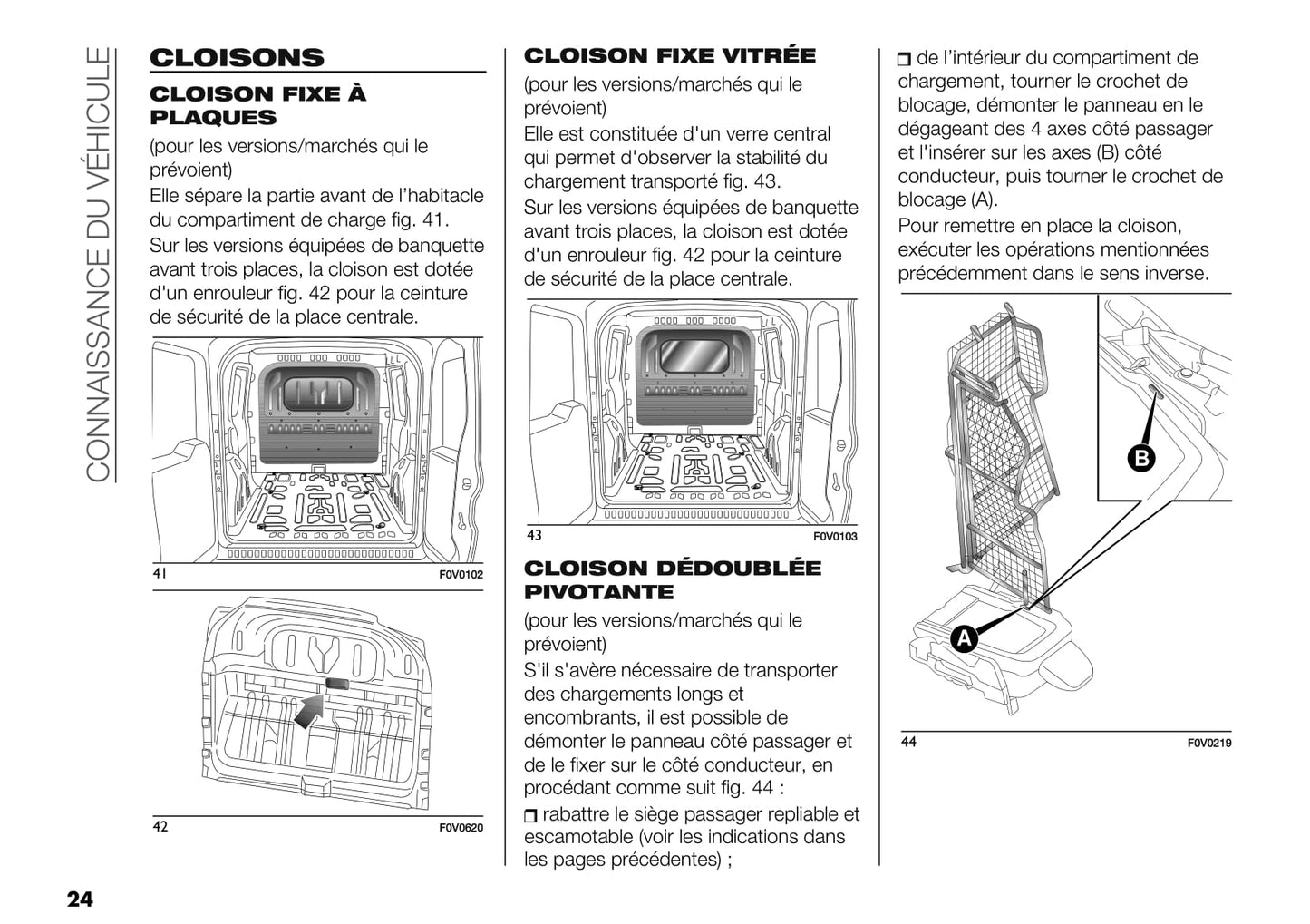 CONNAISSANCE DU VÉHICULE

CLOISONS

CLOISON FIXE À PLAQUES

(pour les versions/marchés qui le prévoient)

Elle sépare la partie avant de l'habitacle du compartiment de charge fig. 41.

Sur les versions équipées de banquette avant trois places, la cloison est dotée d'un enrouleur fig. 42 pour la ceinture de sécurité de la place centrale.

41 F0V0102

42 F0V0620

CLOISON FIXE VITRÉE

(pour les versions/marchés qui le prévoient)

Elle est constituée d'un verre central qui permet d'observer la stabilité du chargement transporté fig. 43.

Sur les versions équipées de banquette avant trois places, la cloison est dotée d'un enrouleur fig. 42 pour la ceinture de sécurité de la place centrale.

43 F0V0103

CLOISON DÉDOUBLÉE PIVOTANTE

(pour les versions/marchés qui le prévoient)

S'il s'avère nécessaire de transporter des chargements longs et encombrants, il est possible de démonter le panneau côté passager et de le fixer sur le côté conducteur, en procédant comme suit fig. 44 :

❒ rabattre le siège passager repliable et escamotable (voir les indications dans les pages précédentes) ;

❒ de l'intérieur du compartiment de chargement, tourner le crochet de blocage, démonter le panneau en le dégageant des 4 axes côté passager et l'insérer sur les axes (B) côté conducteur, puis tourner le crochet de blocage (A).

Pour remettre en place la cloison, exécuter les opérations mentionnées précédemment dans le sens inverse.

B

A

44 F0V0219

24