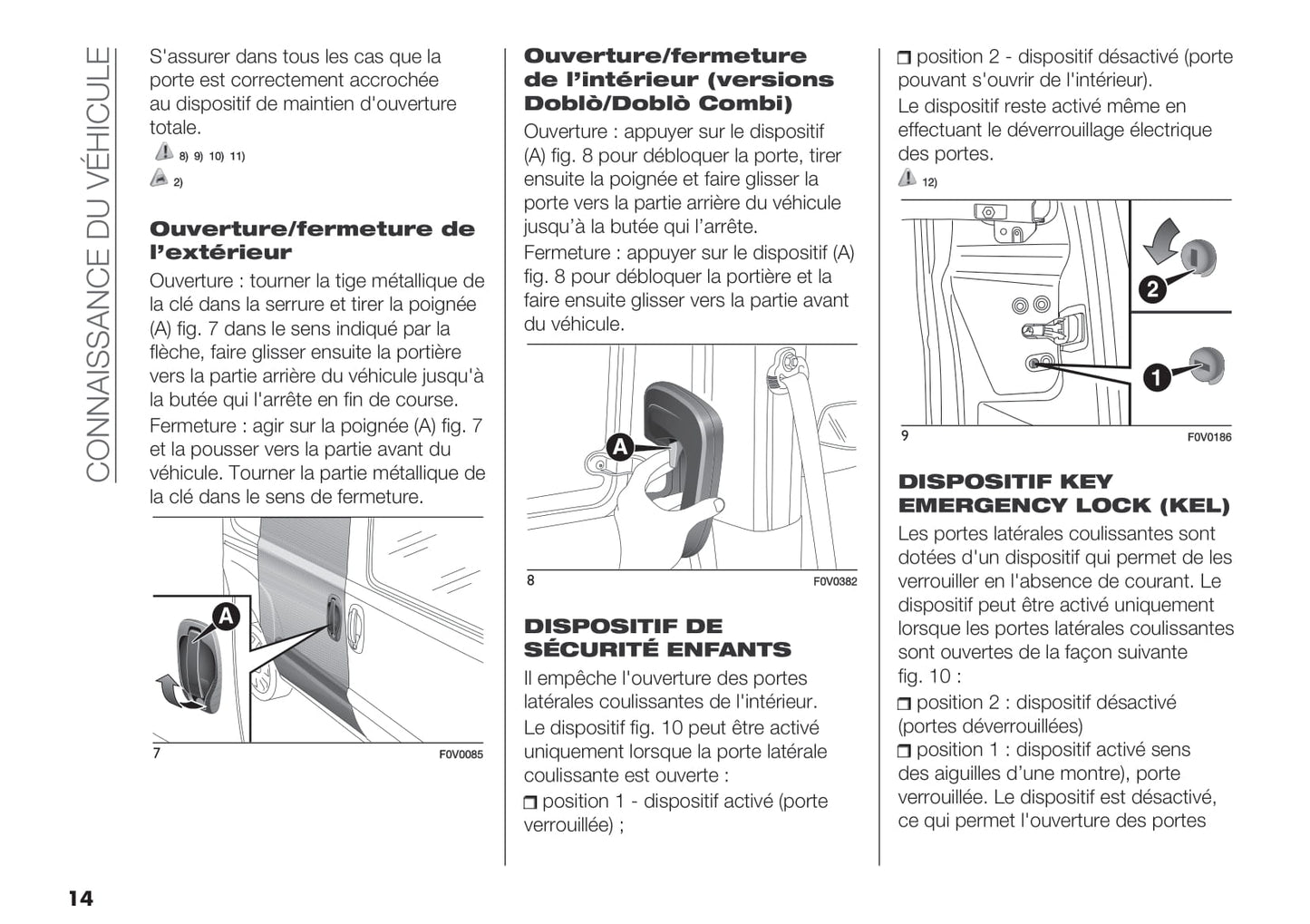 CONNAISSANCE DU VÉHICULE

S'assurer dans tous les cas que la porte est correctement accrochée au dispositif de maintien d'ouverture totale.

8) 9) 10) 11)

2)

Ouverture/fermeture de l'extérieur

Ouverture : tourner la tige métallique de la clé dans la serrure et tirer la poignée (A) fig. 7 dans le sens indiqué par la flèche, faire glisser ensuite la portière vers la partie arrière du véhicule jusqu'à la butée qui l'arrête en fin de course.

Fermeture : agir sur la poignée (A) fig. 7 et la pousser vers la partie avant du véhicule. Tourner la partie métallique de la clé dans le sens de fermeture.

A

7 F0V0085

Ouverture/fermeture de l'intérieur (versions Doblò/Doblò Combi)

Ouverture : appuyer sur le dispositif (A) fig. 8 pour débloquer la porte, tirer ensuite la poignée et faire glisser la porte vers la partie arrière du véhicule jusqu'à la butée qui l'arrête.

Fermeture : appuyer sur le dispositif (A) fig. 8 pour débloquer la portière et la faire ensuite glisser vers la partie avant du véhicule.

A

8 F0V0382

DISPOSITIF DE SÉCURITÉ ENFANTS

Il empêche l'ouverture des portes latérales coulissantes de l'intérieur.

Le dispositif fig. 10 peut être activé uniquement lorsque la porte latérale coulissante est ouverte :

❒ position 1 - dispositif activé (porte verrouillée) ;

❒ position 2 - dispositif désactivé (porte pouvant s'ouvrir de l'intérieur).

Le dispositif reste activé même en effectuant le déverrouillage électrique des portes.

12)

2

1

9 F0V0186

DISPOSITIF KEY EMERGENCY LOCK (KEL)

Les portes latérales coulissantes sont dotées d'un dispositif qui permet de les verrouiller en l'absence de courant. Le dispositif peut être activé uniquement lorsque les portes latérales coulissantes sont ouvertes de la façon suivante fig. 10 :

❒ position 2 : dispositif désactivé (portes déverrouillées)

❒ position 1 : dispositif activé sens des aiguilles d'une montre), porte verrouillée. Le dispositif est désactivé, ce qui permet l'ouverture des portes

14