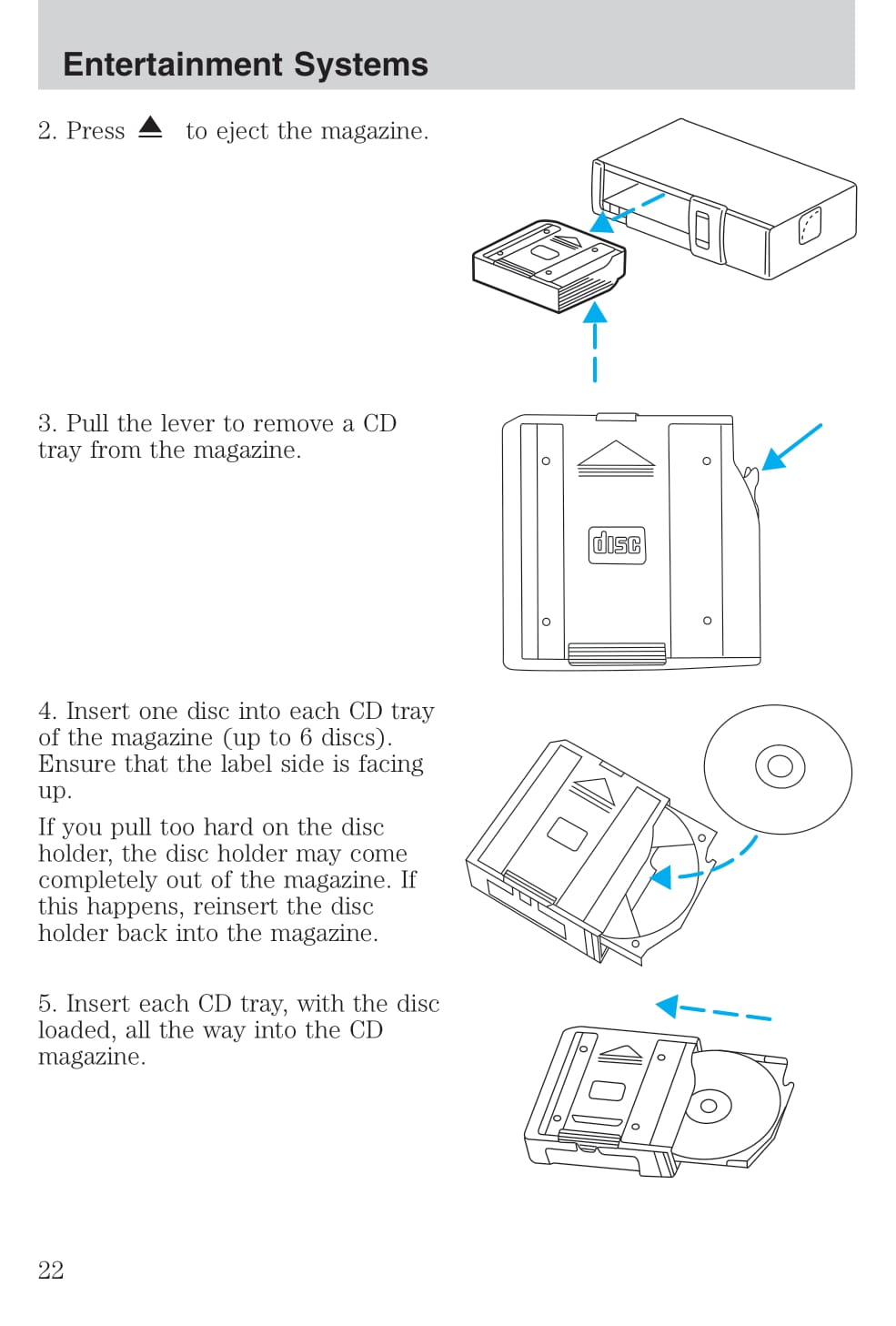 Entertainment Systems

2. Press ⏏ to eject the magazine.

3. Pull the lever to remove a CD tray from the magazine.

disc

4. Insert one disc into each CD tray of the magazine (up to 6 discs). Ensure that the label side is facing up.

If you pull too hard on the disc holder, the disc holder may come completely out of the magazine. If this happens, reinsert the disc holder back into the magazine.

5. Insert each CD tray, with the disc loaded, all the way into the CD magazine.

22