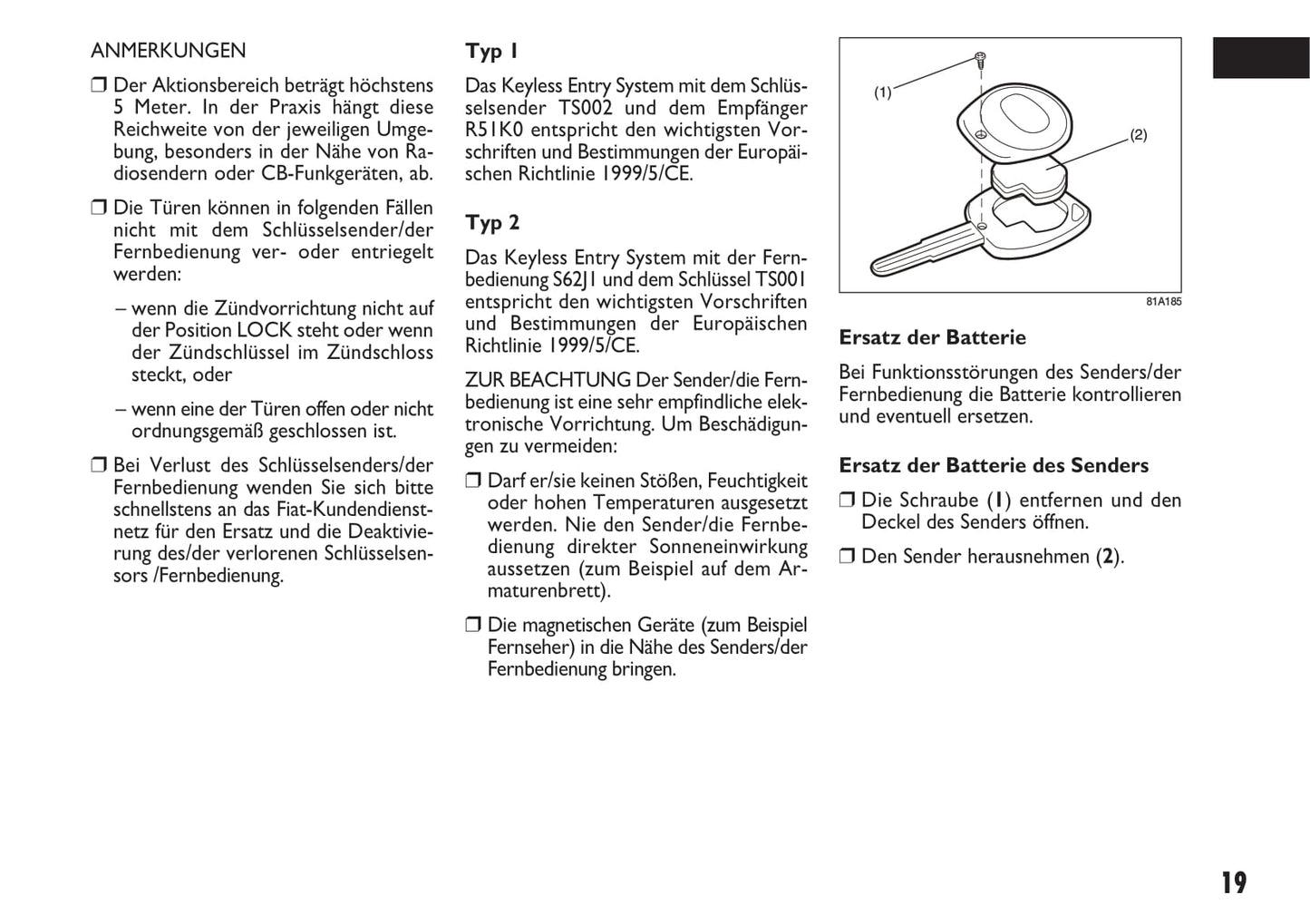 ANMERKUNGEN

❒ Der Aktionsbereich beträgt höchstens 5 Meter. In der Praxis hängt diese Reichweite von der jeweiligen Umgebung, besonders in der Nähe von Radiosendern oder CB-Funkgeräten, ab.

❒ Die Türen können in folgenden Fällen nicht mit dem Schlüsselsender/der Fernbedienung ver- oder entriegelt werden:

– wenn die Zündvorrichtung nicht auf der Position LOCK steht oder wenn der Zündschlüssel im Zündschloss steckt, oder

– wenn eine der Türen offen oder nicht ordnungsgemäß geschlossen ist.

❒ Bei Verlust des Schlüsselsenders/der Fernbedienung wenden Sie sich bitte schnellstens an das Fiat-Kundendienstnetz für den Ersatz und die Deaktivierung des/der verlorenen Schlüsselsensors /Fernbedienung.

Typ 1

Das Keyless Entry System mit dem Schlüsselsender TS002 und dem Empfänger R51K0 entspricht den wichtigsten Vorschriften und Bestimmungen der Europäischen Richtlinie 1999/5/CE.

Typ 2

Das Keyless Entry System mit der Fernbedienung S62J1 und dem Schlüssel TS001 entspricht den wichtigsten Vorschriften und Bestimmungen der Europäischen Richtlinie 1999/5/CE.

ZUR BEACHTUNG Der Sender/die Fernbedienung ist eine sehr empfindliche elektronische Vorrichtung. Um Beschädigungen zu vermeiden:

❒ Darf er/sie keinen Stößen, Feuchtigkeit oder hohen Temperaturen ausgesetzt werden. Nie den Sender/die Fernbedienung direkter Sonneneinwirkung aussetzen (zum Beispiel auf dem Armaturenbrett).

❒ Die magnetischen Geräte (zum Beispiel Fernseher) in die Nähe des Senders/der Fernbedienung bringen.

(1)
(2)
81A185

Ersatz der Batterie

Bei Funktionsstörungen des Senders/der Fernbedienung die Batterie kontrollieren und eventuell ersetzen.

Ersatz der Batterie des Senders

❒ Die Schraube (1) entfernen und den Deckel des Senders öffnen.

❒ Den Sender herausnehmen (2).

19