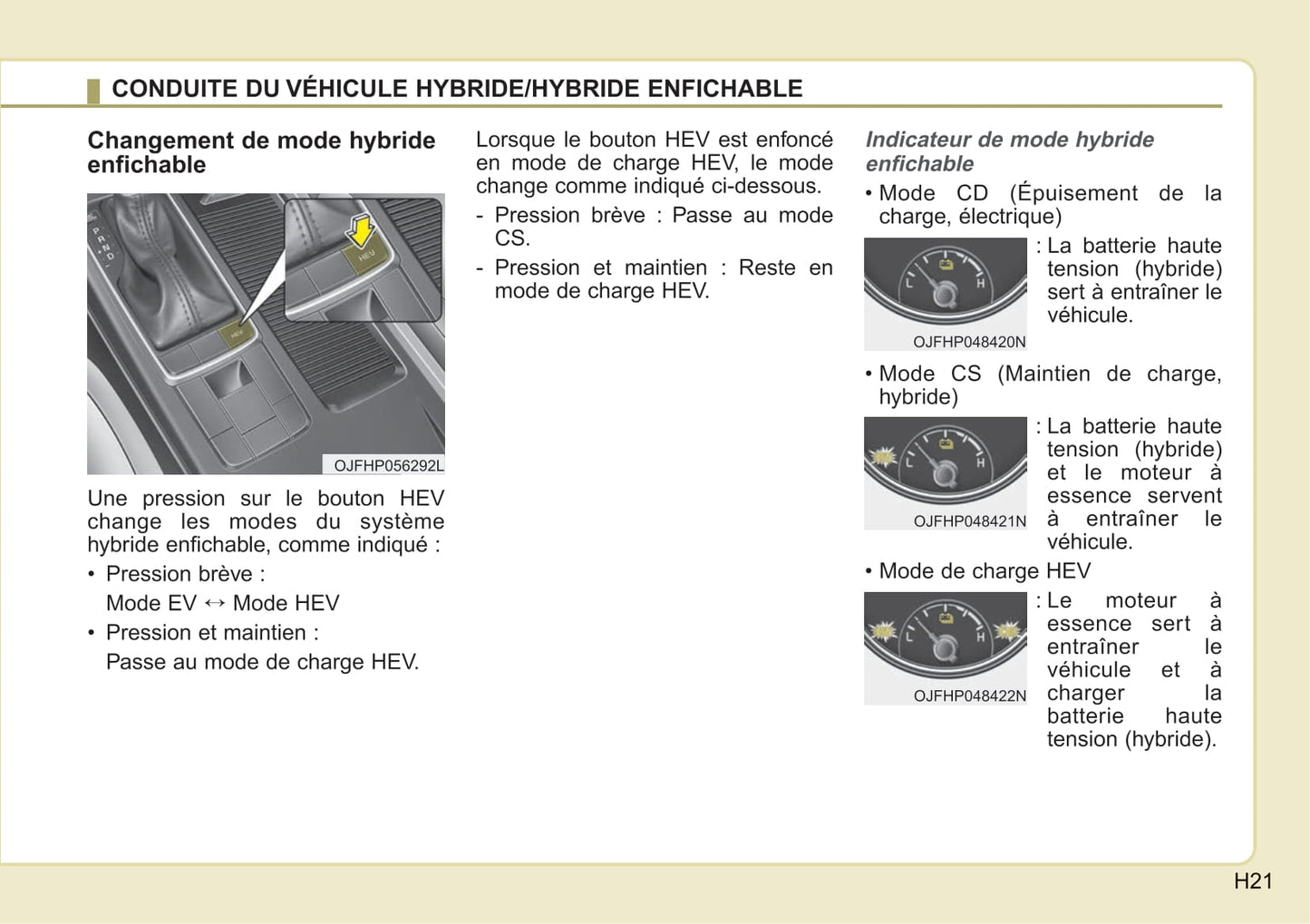 CONDUITE DU VÉHICULE HYBRIDE/HYBRIDE ENFICHABLE

Changement de mode hybride enfichable

P R N D

HEV

HEV

OJFHP056292L

Une pression sur le bouton HEV change les modes du système hybride enfichable, comme indiqué :

• Pression brève :
Mode EV ↔ Mode HEV

• Pression et maintien :
Passe au mode de charge HEV.

Lorsque le bouton HEV est enfoncé en mode de charge HEV, le mode change comme indiqué ci-dessous.

- Pression brève : Passe au mode CS.

- Pression et maintien : Reste en mode de charge HEV.

Indicateur de mode hybride enfichable

• Mode CD (Épuisement de la charge, électrique)

L H

OJFHP048420N

: La batterie haute tension (hybride) sert à entraîner le véhicule.

• Mode CS (Maintien de charge, hybride)

L H

OJFHP048421N

: La batterie haute tension (hybride) et le moteur à essence servent à entraîner le véhicule.

• Mode de charge HEV

L H

OJFHP048422N

: Le moteur à essence sert à entraîner le véhicule et à charger la batterie haute tension (hybride).

H21