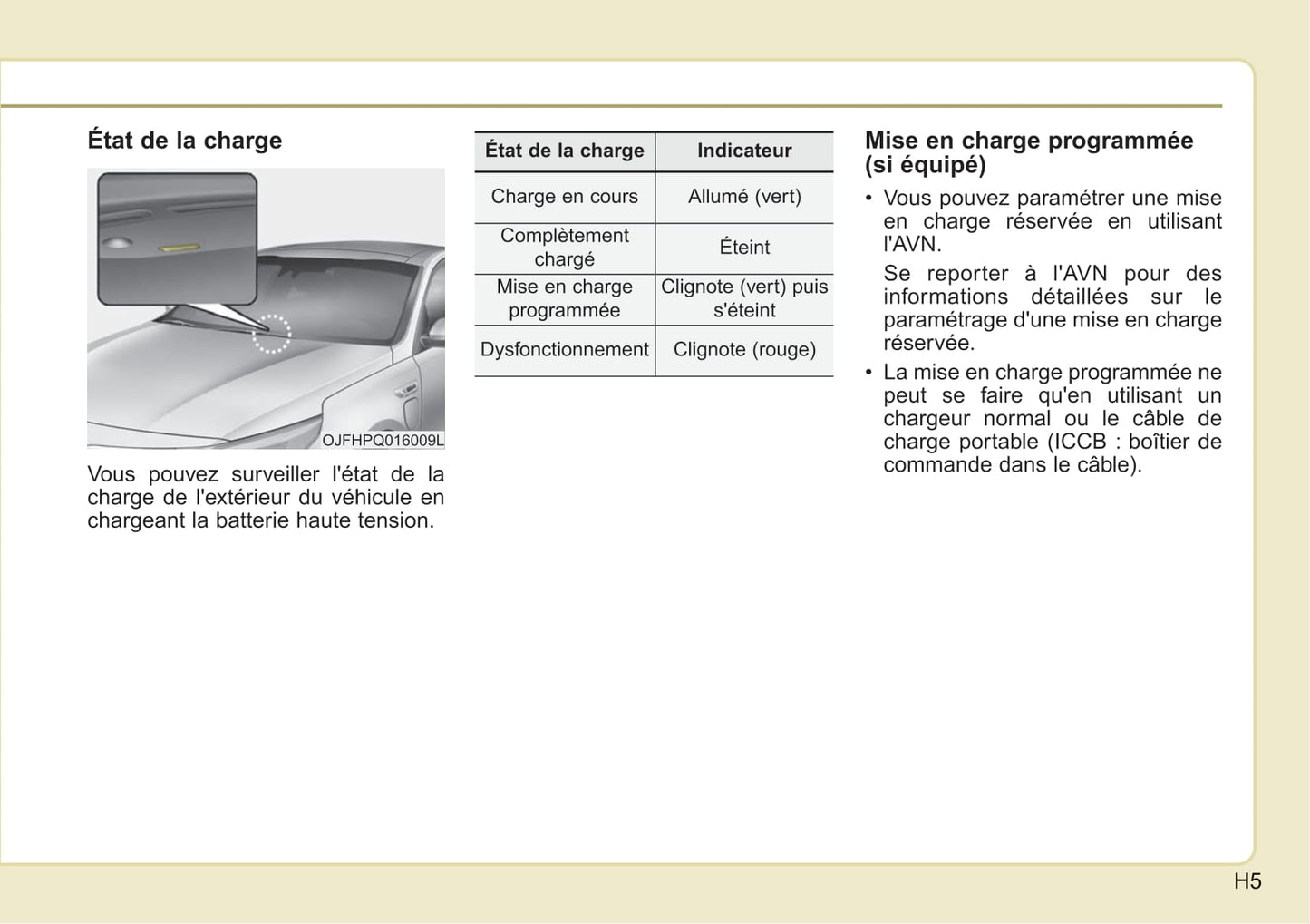 État de la charge

OJFHPQ016009L

Vous pouvez surveiller l'état de la charge de l'extérieur du véhicule en chargeant la batterie haute tension.

| État de la charge | Indicateur |
|---|---|
| Charge en cours | Allumé (vert) |
| Complètement chargé | Éteint |
| Mise en charge programmée | Clignote (vert) puis s'éteint |
| Dysfonctionnement | Clignote (rouge) |

Mise en charge programmée (si équipé)

• Vous pouvez paramétrer une mise en charge réservée en utilisant l'AVN.

Se reporter à l'AVN pour des informations détaillées sur le paramétrage d'une mise en charge réservée.

• La mise en charge programmée ne peut se faire qu'en utilisant un chargeur normal ou le câble de charge portable (ICCB : boîtier de commande dans le câble).

H5