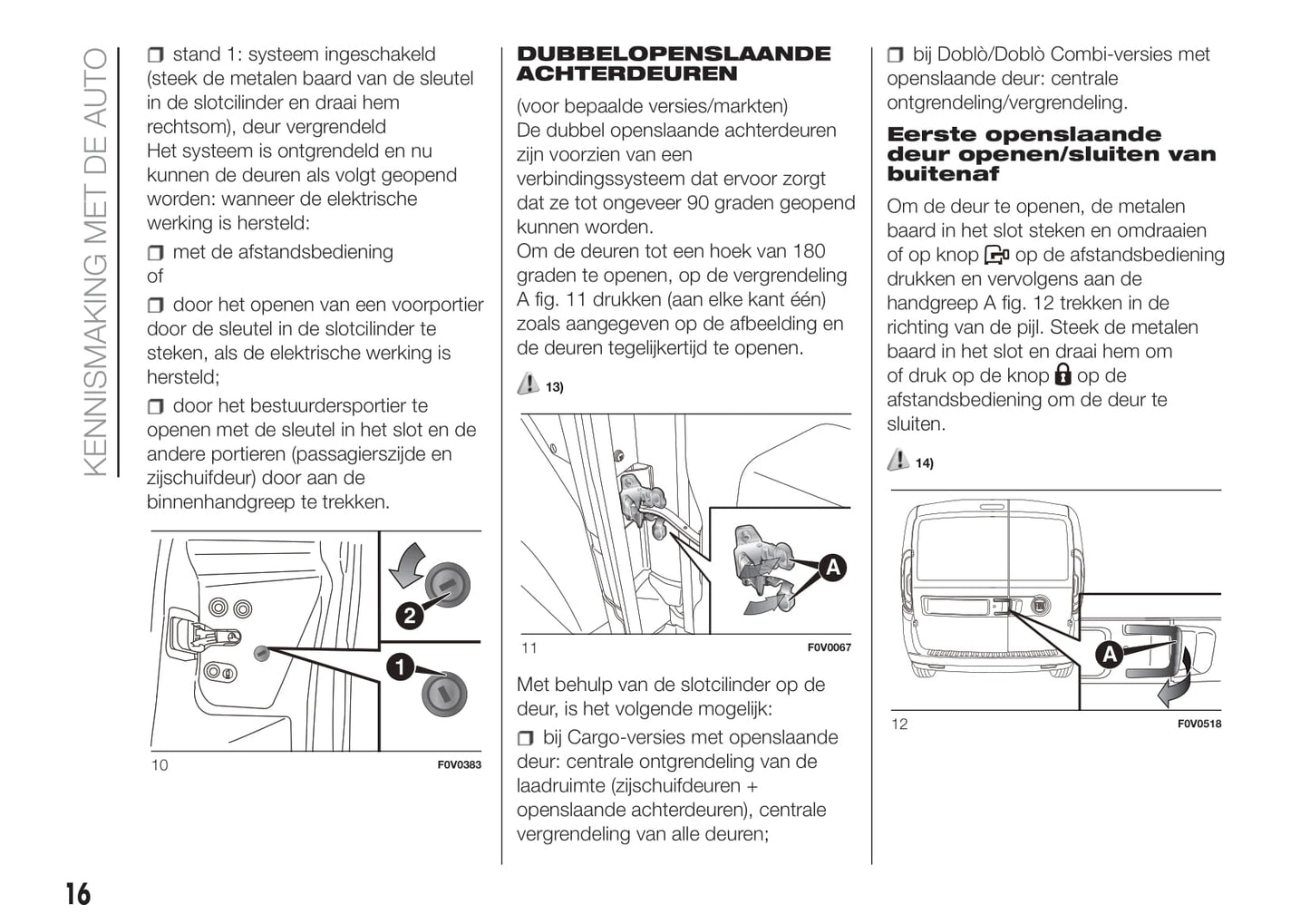 KENNISMAKING MET DE AUTO

❒ stand 1: systeem ingeschakeld (steek de metalen baard van de sleutel in de slotcilinder en draai hem rechtsom), deur vergrendeld
Het systeem is ontgrendeld en nu kunnen de deuren als volgt geopend worden: wanneer de elektrische werking is hersteld:

❒ met de afstandsbediening
of

❒ door het openen van een voorportier door de sleutel in de slotcilinder te steken, als de elektrische werking is hersteld;

❒ door het bestuurdersportier te openen met de sleutel in het slot en de andere portieren (passagierszijde en zijschuifdeur) door aan de binnenhandgreep te trekken.

2
1
10 F0V0383

DUBBELOPENSLAANDE ACHTERDEUREN

(voor bepaalde versies/markten)
De dubbel openslaande achterdeuren zijn voorzien van een verbindingssysteem dat ervoor zorgt dat ze tot ongeveer 90 graden geopend kunnen worden.
Om de deuren tot een hoek van 180 graden te openen, op de vergrendeling A fig. 11 drukken (aan elke kant één) zoals aangegeven op de afbeelding en de deuren tegelijkertijd te openen.

13)

A
11 F0V0067

Met behulp van de slotcilinder op de deur, is het volgende mogelijk:

❒ bij Cargo-versies met openslaande deur: centrale ontgrendeling van de laadruimte (zijschuifdeuren + openslaande achterdeuren), centrale vergrendeling van alle deuren;

❒ bij Doblò/Doblò Combi-versies met openslaande deur: centrale ontgrendeling/vergrendeling.

Eerste openslaande deur openen/sluiten van buitenaf

Om de deur te openen, de metalen baard in het slot steken en omdraaien of op knop op de afstandsbediening drukken en vervolgens aan de handgreep A fig. 12 trekken in de richting van de pijl. Steek de metalen baard in het slot en draai hem om of druk op de knop op de afstandsbediening om de deur te sluiten.

14)

A
12 F0V0518

16