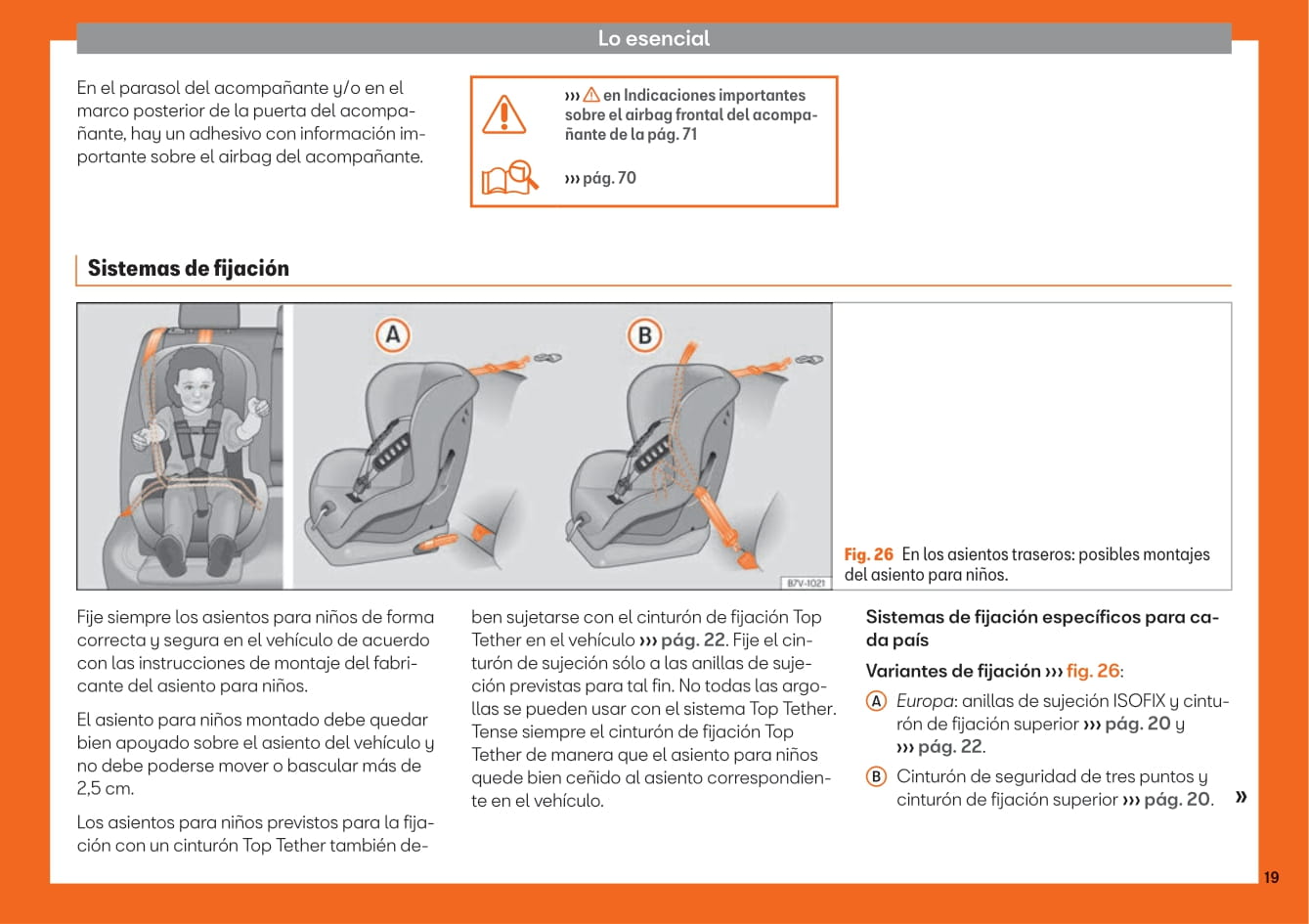 Lo esencial

En el parasol del acompañante y/o en el marco posterior de la puerta del acompañante, hay un adhesivo con información importante sobre el airbag del acompañante.

››› ⚠ en Indicaciones importantes sobre el airbag frontal del acompañante de la pág. 71

››› pág. 70

Sistemas de fijación

A

B

B7V-1021

Fig. 26 En los asientos traseros: posibles montajes del asiento para niños.

Fije siempre los asientos para niños de forma correcta y segura en el vehículo de acuerdo con las instrucciones de montaje del fabricante del asiento para niños.

El asiento para niños montado debe quedar bien apoyado sobre el asiento del vehículo y no debe poderse mover o bascular más de 2,5 cm.

Los asientos para niños previstos para la fijación con un cinturón Top Tether también deben sujetarse con el cinturón de fijación Top Tether en el vehículo ››› pág. 22. Fije el cinturón de sujeción sólo a las anillas de sujeción previstas para tal fin. No todas las argollas se pueden usar con el sistema Top Tether. Tense siempre el cinturón de fijación Top Tether de manera que el asiento para niños quede bien ceñido al asiento correspondiente en el vehículo.

Sistemas de fijación específicos para cada país

Variantes de fijación ››› fig. 26:

A Europa: anillas de sujeción ISOFIX y cinturón de fijación superior ››› pág. 20 y ››› pág. 22.

B Cinturón de seguridad de tres puntos y cinturón de fijación superior ››› pág. 20. »

19