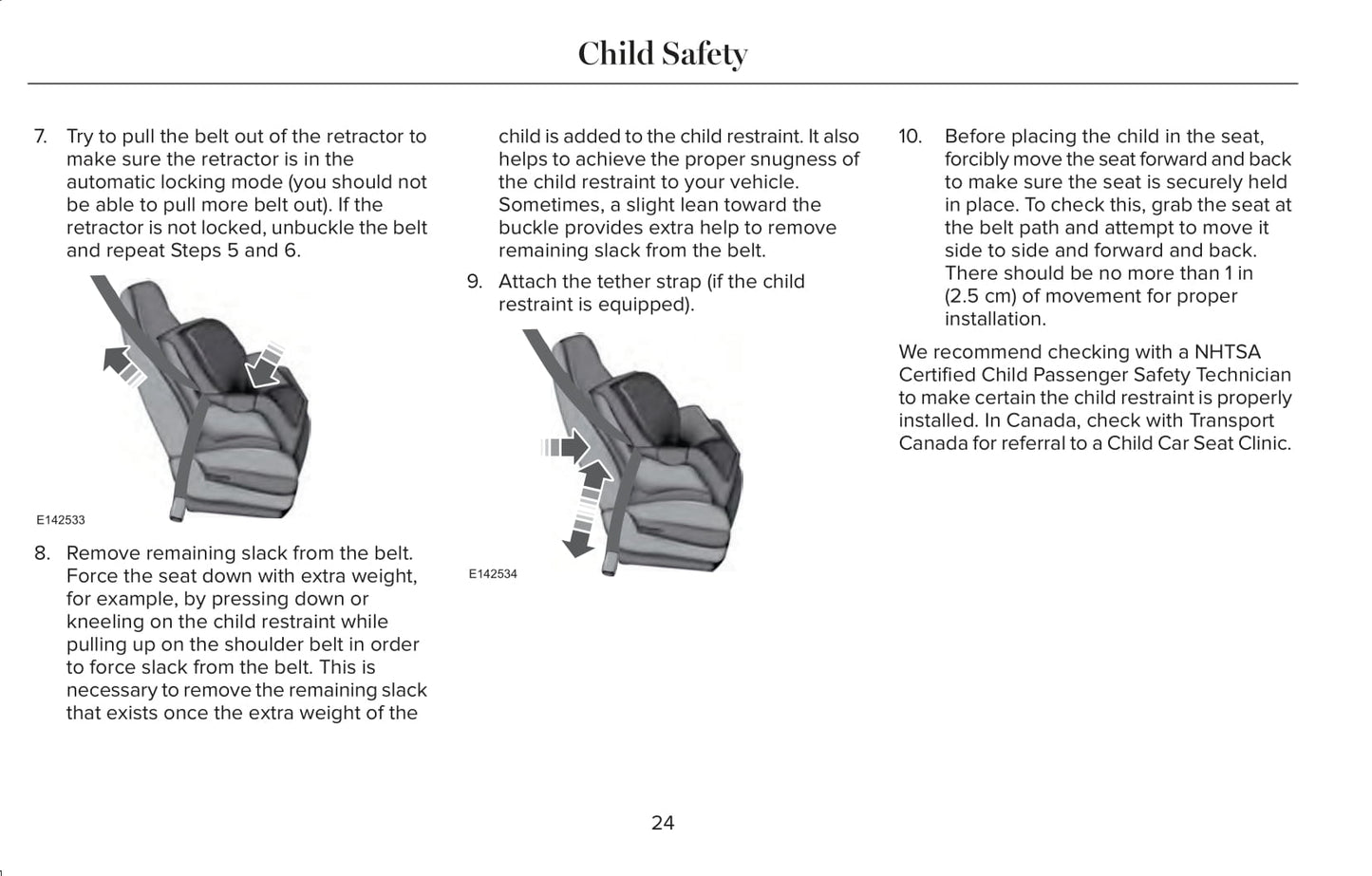 Child Safety

7. Try to pull the belt out of the retractor to make sure the retractor is in the automatic locking mode (you should not be able to pull more belt out). If the retractor is not locked, unbuckle the belt and repeat Steps 5 and 6.

E142533

8. Remove remaining slack from the belt. Force the seat down with extra weight, for example, by pressing down or kneeling on the child restraint while pulling up on the shoulder belt in order to force slack from the belt. This is necessary to remove the remaining slack that exists once the extra weight of the child is added to the child restraint. It also helps to achieve the proper snugness of the child restraint to your vehicle. Sometimes, a slight lean toward the buckle provides extra help to remove remaining slack from the belt.

9. Attach the tether strap (if the child restraint is equipped).

E142534

10. Before placing the child in the seat, forcibly move the seat forward and back to make sure the seat is securely held in place. To check this, grab the seat at the belt path and attempt to move it side to side and forward and back. There should be no more than 1 in (2.5 cm) of movement for proper installation.

We recommend checking with a NHTSA Certified Child Passenger Safety Technician to make certain the child restraint is properly installed. In Canada, check with Transport Canada for referral to a Child Car Seat Clinic.

24