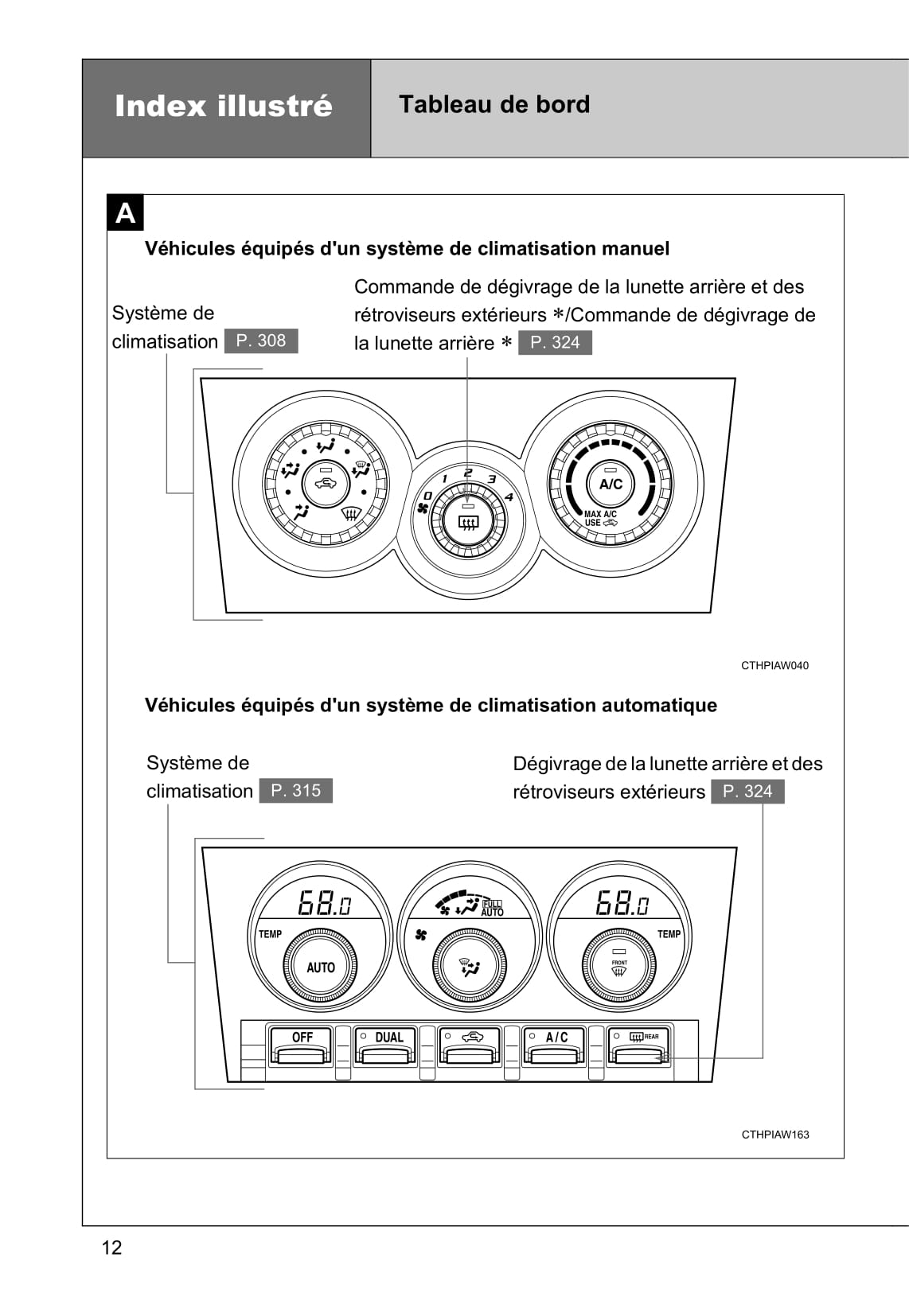 Index illustré

Tableau de bord

A

Véhicules équipés d'un système de climatisation manuel

Système de climatisation P. 308

Commande de dégivrage de la lunette arrière et des rétroviseurs extérieurs ∗/Commande de dégivrage de la lunette arrière ∗ P. 324

0 1 2 3 4

A/C

MAX A/C USE

CTHPIAW040

Véhicules équipés d'un système de climatisation automatique

Système de climatisation P. 315

Dégivrage de la lunette arrière et des rétroviseurs extérieurs P. 324

68.0

TEMP

AUTO

FULL AUTO

68.0

TEMP

FRONT

OFF

DUAL

A/C

REAR

CTHPIAW163

12