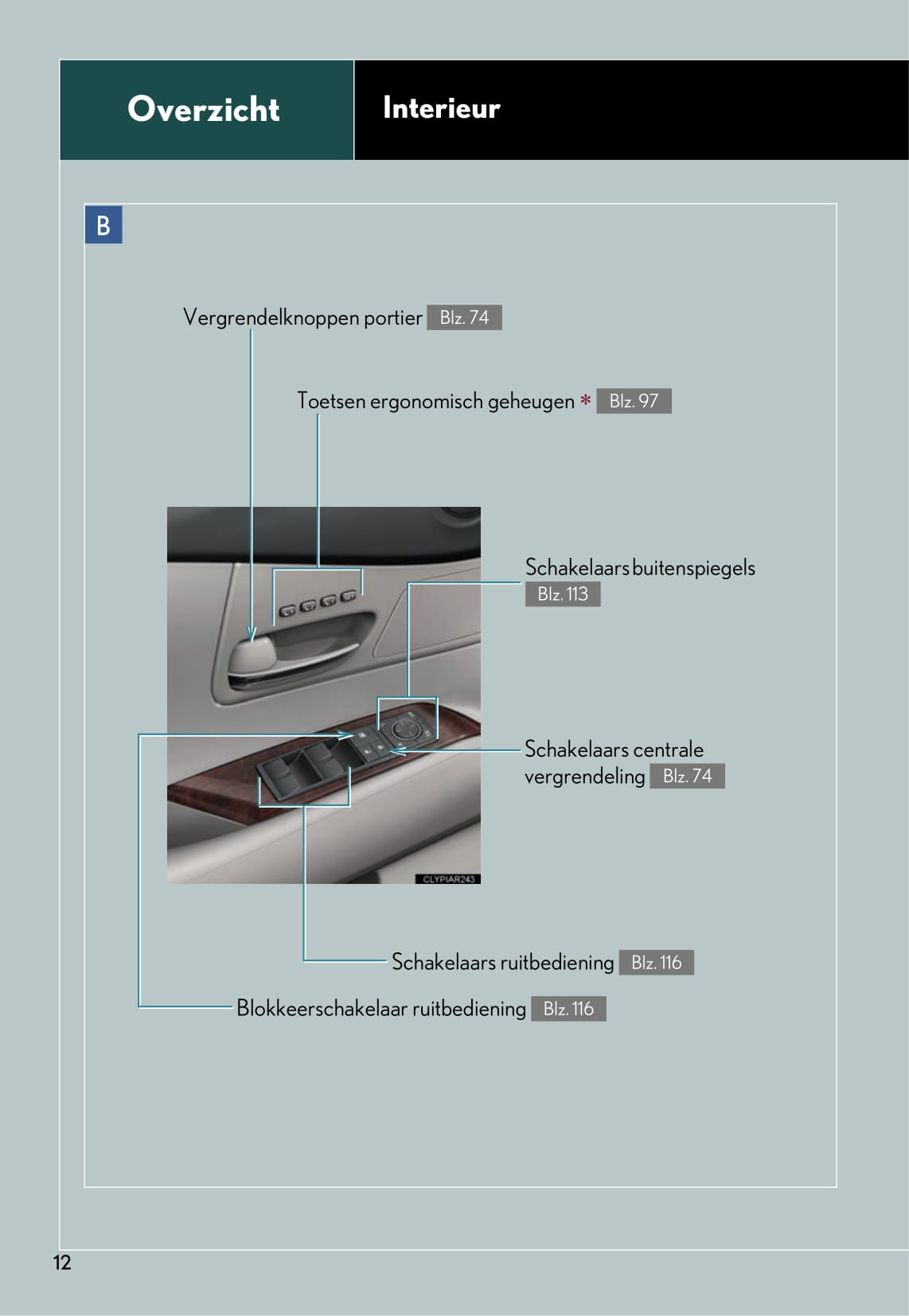 Overzicht

Interieur

B

Vergrendelknoppen portier Blz. 74

Toetsen ergonomisch geheugen * Blz. 97

Schakelaars buitenspiegels Blz. 113

Schakelaars centrale vergrendeling Blz. 74

CLYPIAR243

Schakelaars ruitbediening Blz. 116

Blokkeerschakelaar ruitbediening Blz. 116

12