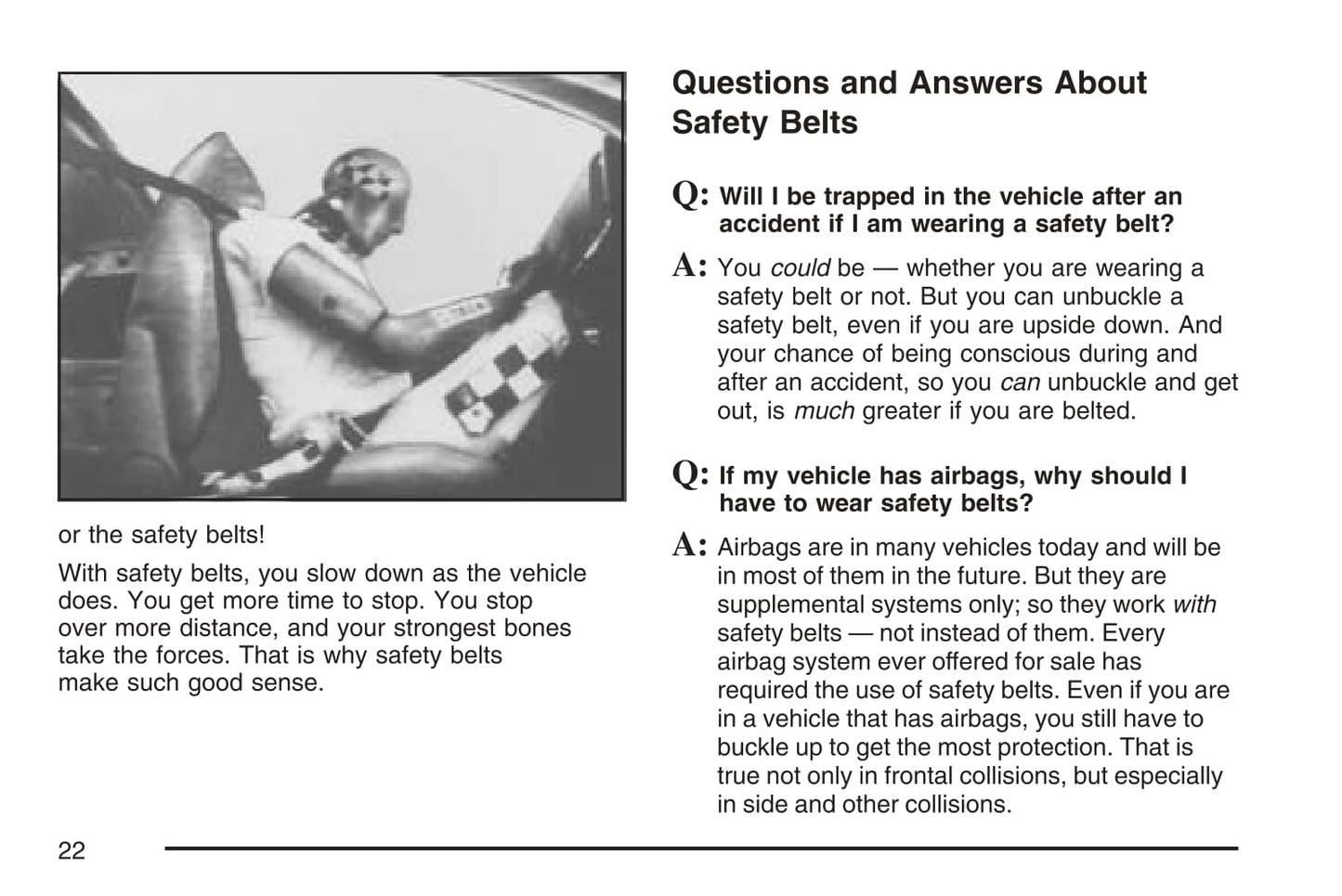 or the safety belts!

With safety belts, you slow down as the vehicle does. You get more time to stop. You stop over more distance, and your strongest bones take the forces. That is why safety belts make such good sense.

Questions and Answers About Safety Belts

Q: Will I be trapped in the vehicle after an accident if I am wearing a safety belt?

A: You could be — whether you are wearing a safety belt or not. But you can unbuckle a safety belt, even if you are upside down. And your chance of being conscious during and after an accident, so you can unbuckle and get out, is much greater if you are belted.

Q: If my vehicle has airbags, why should I have to wear safety belts?

A: Airbags are in many vehicles today and will be in most of them in the future. But they are supplemental systems only; so they work with safety belts — not instead of them. Every airbag system ever offered for sale has required the use of safety belts. Even if you are in a vehicle that has airbags, you still have to buckle up to get the most protection. That is true not only in frontal collisions, but especially in side and other collisions.

22