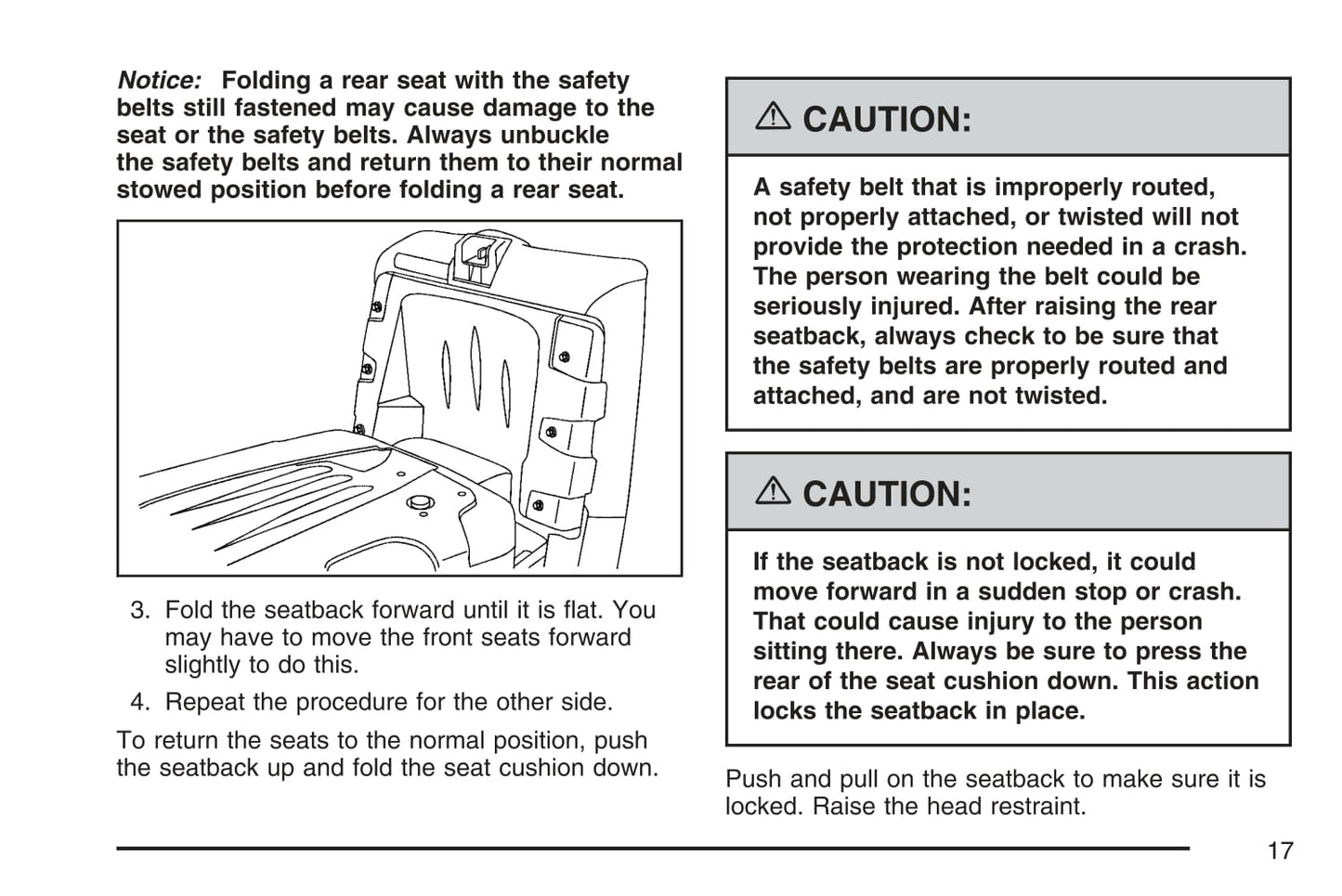 Notice: Folding a rear seat with the safety belts still fastened may cause damage to the seat or the safety belts. Always unbuckle the safety belts and return them to their normal stowed position before folding a rear seat.

3. Fold the seatback forward until it is flat. You may have to move the front seats forward slightly to do this.

4. Repeat the procedure for the other side.

To return the seats to the normal position, push the seatback up and fold the seat cushion down.

⚠ CAUTION:

A safety belt that is improperly routed, not properly attached, or twisted will not provide the protection needed in a crash. The person wearing the belt could be seriously injured. After raising the rear seatback, always check to be sure that the safety belts are properly routed and attached, and are not twisted.

⚠ CAUTION:

If the seatback is not locked, it could move forward in a sudden stop or crash. That could cause injury to the person sitting there. Always be sure to press the rear of the seat cushion down. This action locks the seatback in place.

Push and pull on the seatback to make sure it is locked. Raise the head restraint.

17