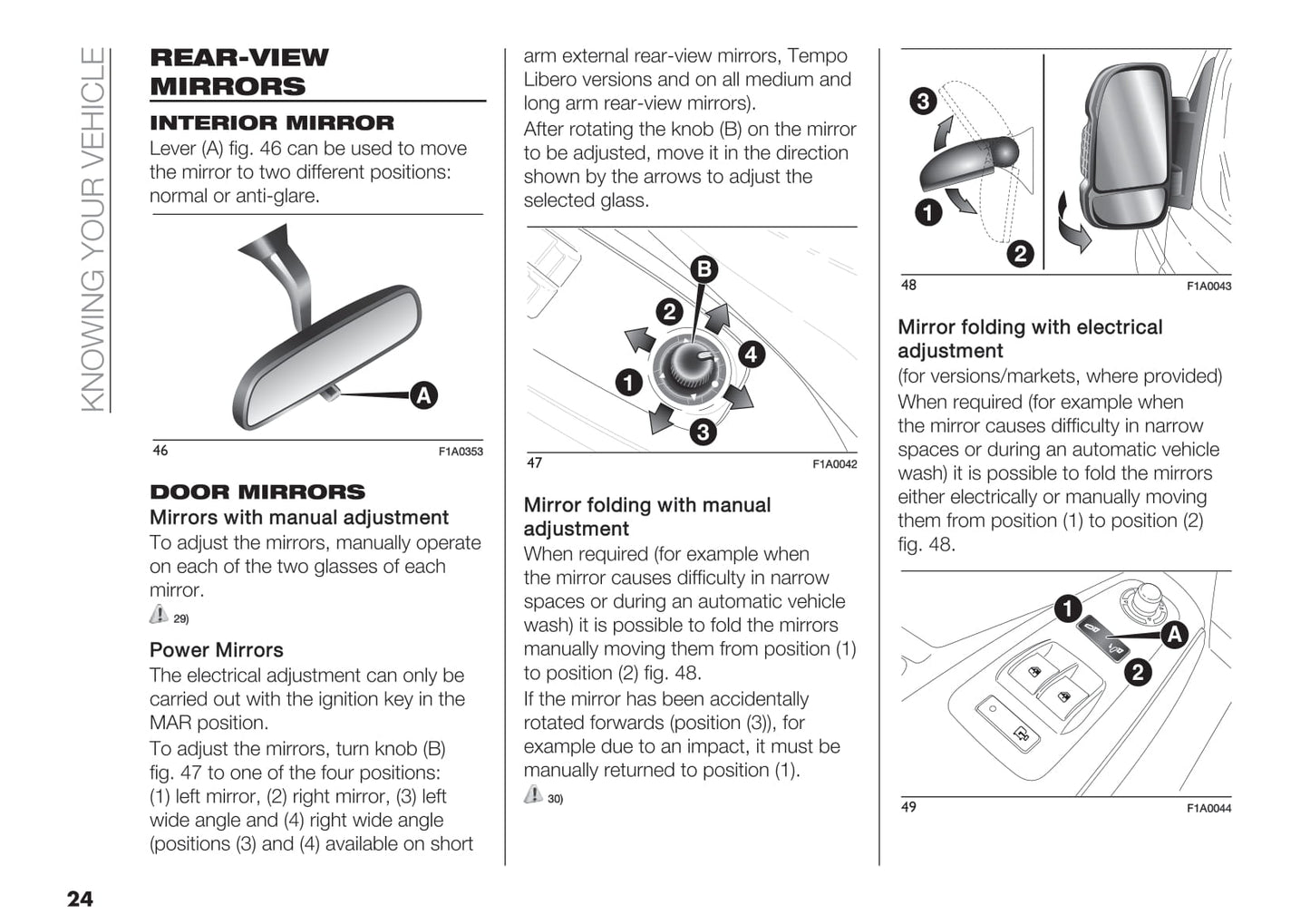 KNOWING YOUR VEHICLE

REAR-VIEW MIRRORS

INTERIOR MIRROR

Lever (A) fig. 46 can be used to move the mirror to two different positions: normal or anti-glare.

A

46 F1A0353

DOOR MIRRORS

Mirrors with manual adjustment

To adjust the mirrors, manually operate on each of the two glasses of each mirror.

29)

Power Mirrors

The electrical adjustment can only be carried out with the ignition key in the MAR position.

To adjust the mirrors, turn knob (B) fig. 47 to one of the four positions: (1) left mirror, (2) right mirror, (3) left wide angle and (4) right wide angle (positions (3) and (4) available on short arm external rear-view mirrors, Tempo Libero versions and on all medium and long arm rear-view mirrors).

After rotating the knob (B) on the mirror to be adjusted, move it in the direction shown by the arrows to adjust the selected glass.

B 2 4 1 3

47 F1A0042

Mirror folding with manual adjustment

When required (for example when the mirror causes difficulty in narrow spaces or during an automatic vehicle wash) it is possible to fold the mirrors manually moving them from position (1) to position (2) fig. 48.

If the mirror has been accidentally rotated forwards (position (3)), for example due to an impact, it must be manually returned to position (1).

30)

3 1 2

48 F1A0043

Mirror folding with electrical adjustment

(for versions/markets, where provided)

When required (for example when the mirror causes difficulty in narrow spaces or during an automatic vehicle wash) it is possible to fold the mirrors either electrically or manually moving them from position (1) to position (2) fig. 48.

1 A 2

49 F1A0044

24