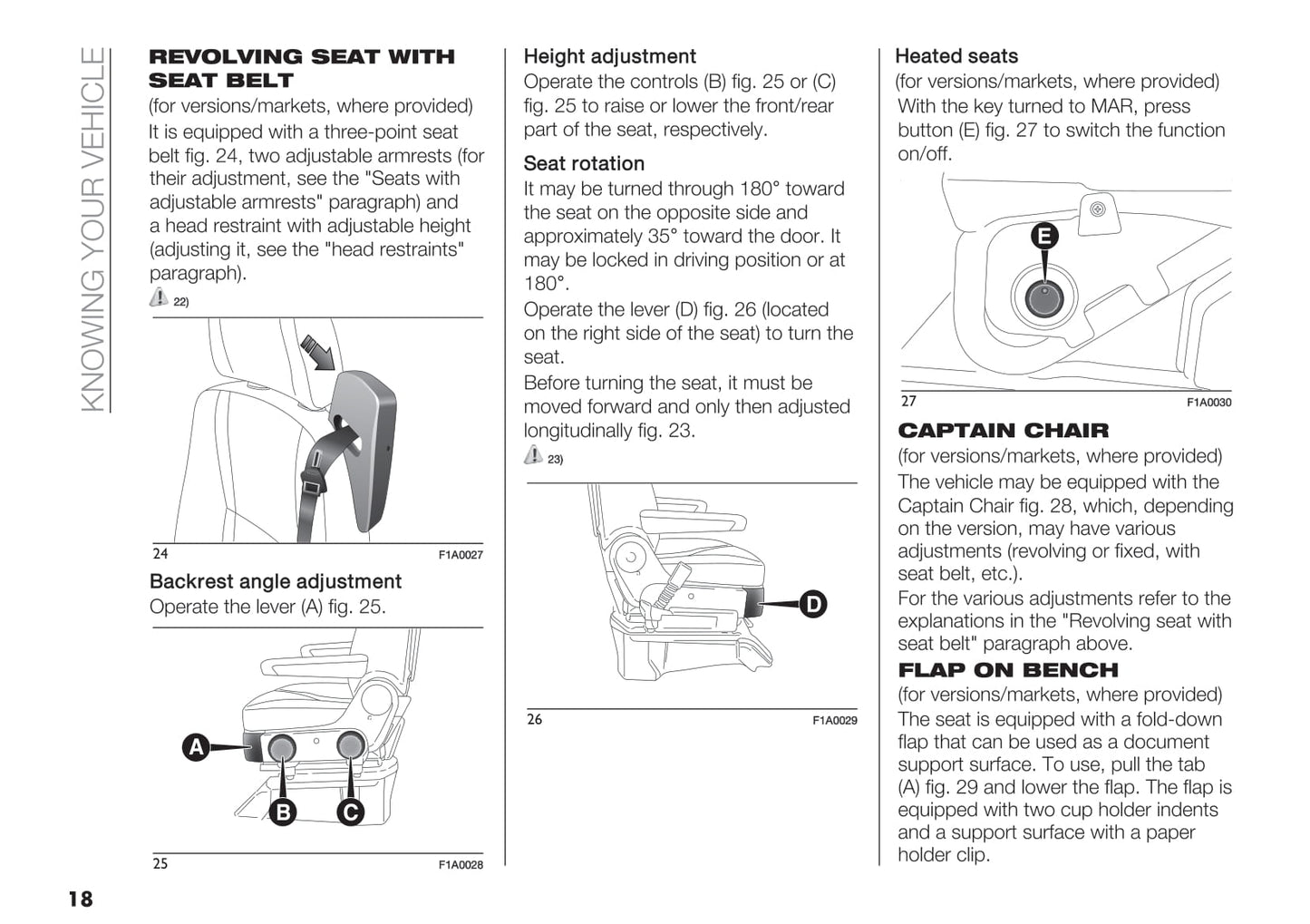 KNOWING YOUR VEHICLE

REVOLVING SEAT WITH SEAT BELT
(for versions/markets, where provided)
It is equipped with a three-point seat belt fig. 24, two adjustable armrests (for their adjustment, see the "Seats with adjustable armrests" paragraph) and a head restraint with adjustable height (adjusting it, see the "head restraints" paragraph).

22)

24 F1A0027

Backrest angle adjustment
Operate the lever (A) fig. 25.

A B C

25 F1A0028

Height adjustment
Operate the controls (B) fig. 25 or (C) fig. 25 to raise or lower the front/rear part of the seat, respectively.

Seat rotation
It may be turned through 180° toward the seat on the opposite side and approximately 35° toward the door. It may be locked in driving position or at 180°.
Operate the lever (D) fig. 26 (located on the right side of the seat) to turn the seat.
Before turning the seat, it must be moved forward and only then adjusted longitudinally fig. 23.

23)

D

26 F1A0029

Heated seats
(for versions/markets, where provided)
With the key turned to MAR, press button (E) fig. 27 to switch the function on/off.

E

27 F1A0030

CAPTAIN CHAIR
(for versions/markets, where provided)
The vehicle may be equipped with the Captain Chair fig. 28, which, depending on the version, may have various adjustments (revolving or fixed, with seat belt, etc.).
For the various adjustments refer to the explanations in the "Revolving seat with seat belt" paragraph above.

FLAP ON BENCH
(for versions/markets, where provided)
The seat is equipped with a fold-down flap that can be used as a document support surface. To use, pull the tab (A) fig. 29 and lower the flap. The flap is equipped with two cup holder indents and a support surface with a paper holder clip.

18