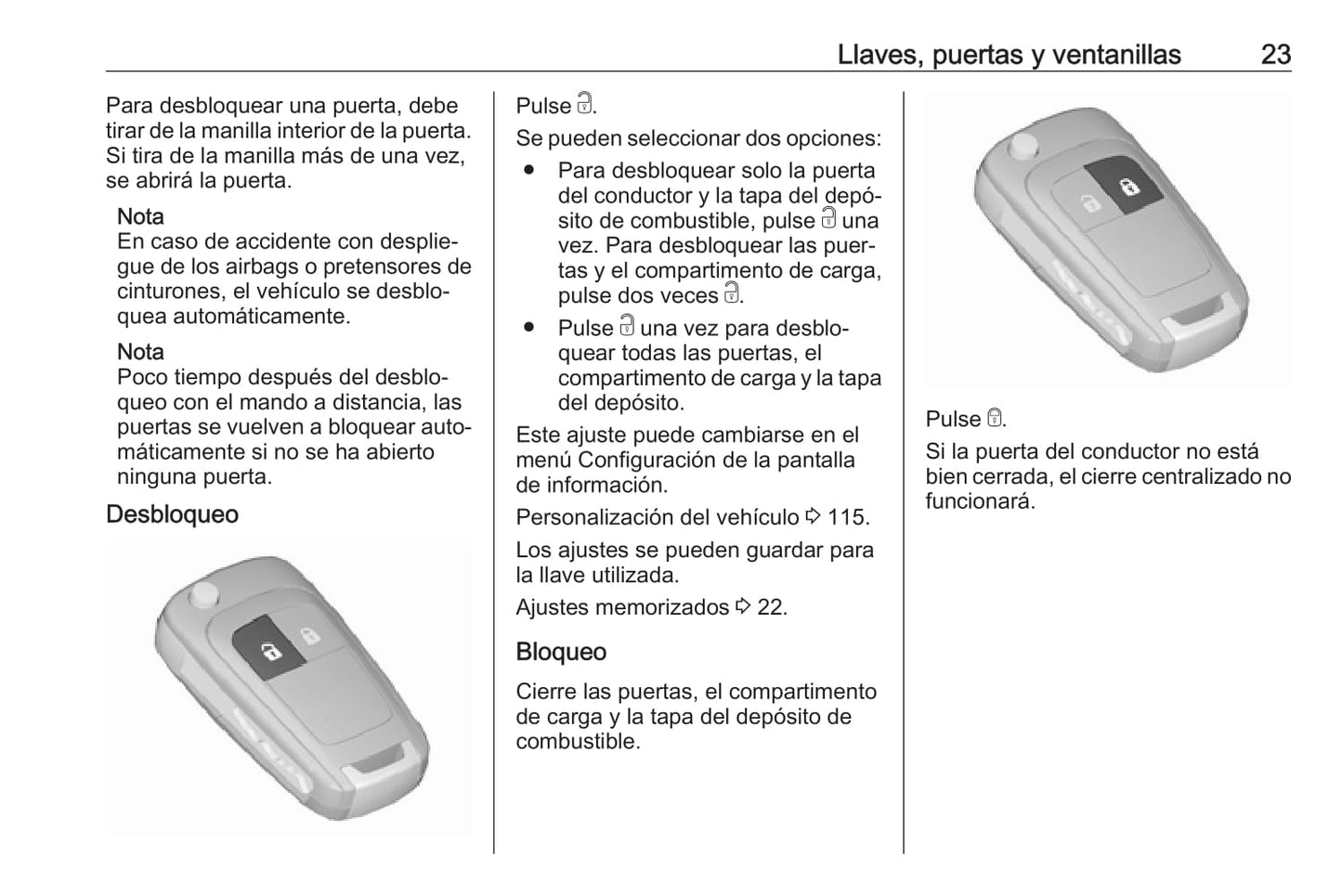 Llaves, puertas y ventanillas 23

Para desbloquear una puerta, debe tirar de la manilla interior de la puerta. Si tira de la manilla más de una vez, se abrirá la puerta.

Nota
En caso de accidente con despliegue de los airbags o pretensores de cinturones, el vehículo se desbloquea automáticamente.

Nota
Poco tiempo después del desbloqueo con el mando a distancia, las puertas se vuelven a bloquear automáticamente si no se ha abierto ninguna puerta.

Desbloqueo

Pulse 🔓.

Se pueden seleccionar dos opciones:

● Para desbloquear solo la puerta del conductor y la tapa del depósito de combustible, pulse 🔓 una vez. Para desbloquear las puertas y el compartimento de carga, pulse dos veces 🔓.

● Pulse 🔓 una vez para desbloquear todas las puertas, el compartimento de carga y la tapa del depósito.

Este ajuste puede cambiarse en el menú Configuración de la pantalla de información.

Personalización del vehículo ⇨ 115.

Los ajustes se pueden guardar para la llave utilizada.

Ajustes memorizados ⇨ 22.

Bloqueo

Cierre las puertas, el compartimento de carga y la tapa del depósito de combustible.

Pulse 🔒.

Si la puerta del conductor no está bien cerrada, el cierre centralizado no funcionará.