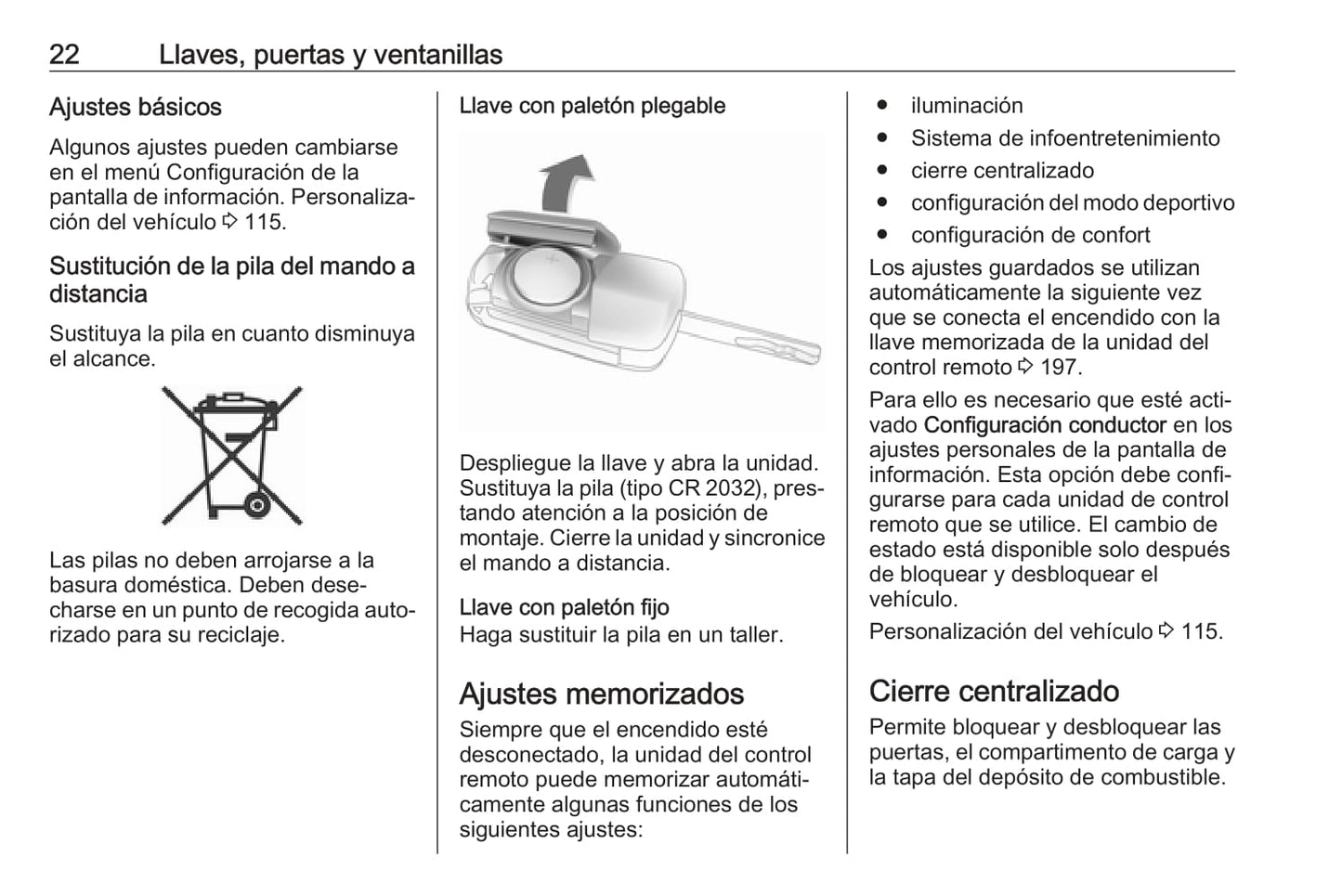 22 Llaves, puertas y ventanillas

Ajustes básicos

Algunos ajustes pueden cambiarse en el menú Configuración de la pantalla de información. Personalización del vehículo ⇨ 115.

Sustitución de la pila del mando a distancia

Sustituya la pila en cuanto disminuya el alcance.

Las pilas no deben arrojarse a la basura doméstica. Deben desecharse en un punto de recogida autorizado para su reciclaje.

Llave con paletón plegable

Despliegue la llave y abra la unidad. Sustituya la pila (tipo CR 2032), prestando atención a la posición de montaje. Cierre la unidad y sincronice el mando a distancia.

Llave con paletón fijo
Haga sustituir la pila en un taller.

Ajustes memorizados

Siempre que el encendido esté desconectado, la unidad del control remoto puede memorizar automáticamente algunas funciones de los siguientes ajustes:

● iluminación
● Sistema de infoentretenimiento
● cierre centralizado
● configuración del modo deportivo
● configuración de confort

Los ajustes guardados se utilizan automáticamente la siguiente vez que se conecta el encendido con la llave memorizada de la unidad del control remoto ⇨ 197.

Para ello es necesario que esté activado Configuración conductor en los ajustes personales de la pantalla de información. Esta opción debe configurarse para cada unidad de control remoto que se utilice. El cambio de estado está disponible solo después de bloquear y desbloquear el vehículo.

Personalización del vehículo ⇨ 115.

Cierre centralizado

Permite bloquear y desbloquear las puertas, el compartimento de carga y la tapa del depósito de combustible.