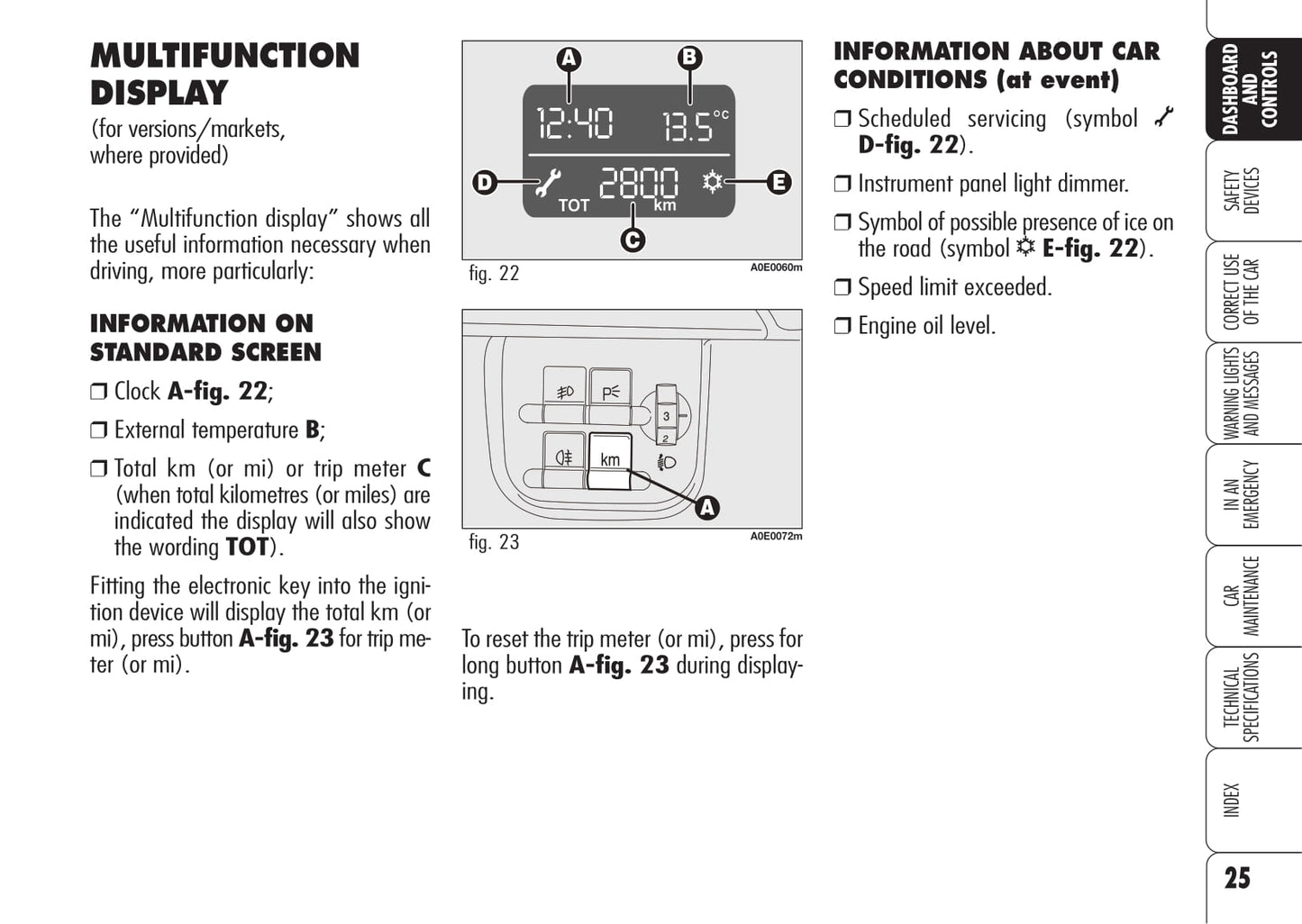 MULTIFUNCTION DISPLAY
(for versions/markets, where provided)

The "Multifunction display" shows all the useful information necessary when driving, more particularly:

INFORMATION ON STANDARD SCREEN

❒ Clock A-fig. 22;

❒ External temperature B;

❒ Total km (or mi) or trip meter C (when total kilometres (or miles) are indicated the display will also show the wording TOT).

Fitting the electronic key into the ignition device will display the total km (or mi), press button A-fig. 23 for trip meter (or mi).

A
B
12:40
13.5 °C
D
TOT
2800
km
E
C

fig. 22
A0E0060m

3
2
km
A

fig. 23
A0E0072m

To reset the trip meter (or mi), press for long button A-fig. 23 during displaying.

INFORMATION ABOUT CAR CONDITIONS (at event)

❒ Scheduled servicing (symbol D-fig. 22).

❒ Instrument panel light dimmer.

❒ Symbol of possible presence of ice on the road (symbol E-fig. 22).

❒ Speed limit exceeded.

❒ Engine oil level.

DASHBOARD AND CONTROLS
SAFETY DEVICES
CORRECT USE OF THE CAR
WARNING LIGHTS AND MESSAGES
IN AN EMERGENCY
CAR MAINTENANCE
TECHNICAL SPECIFICATIONS
INDEX

25