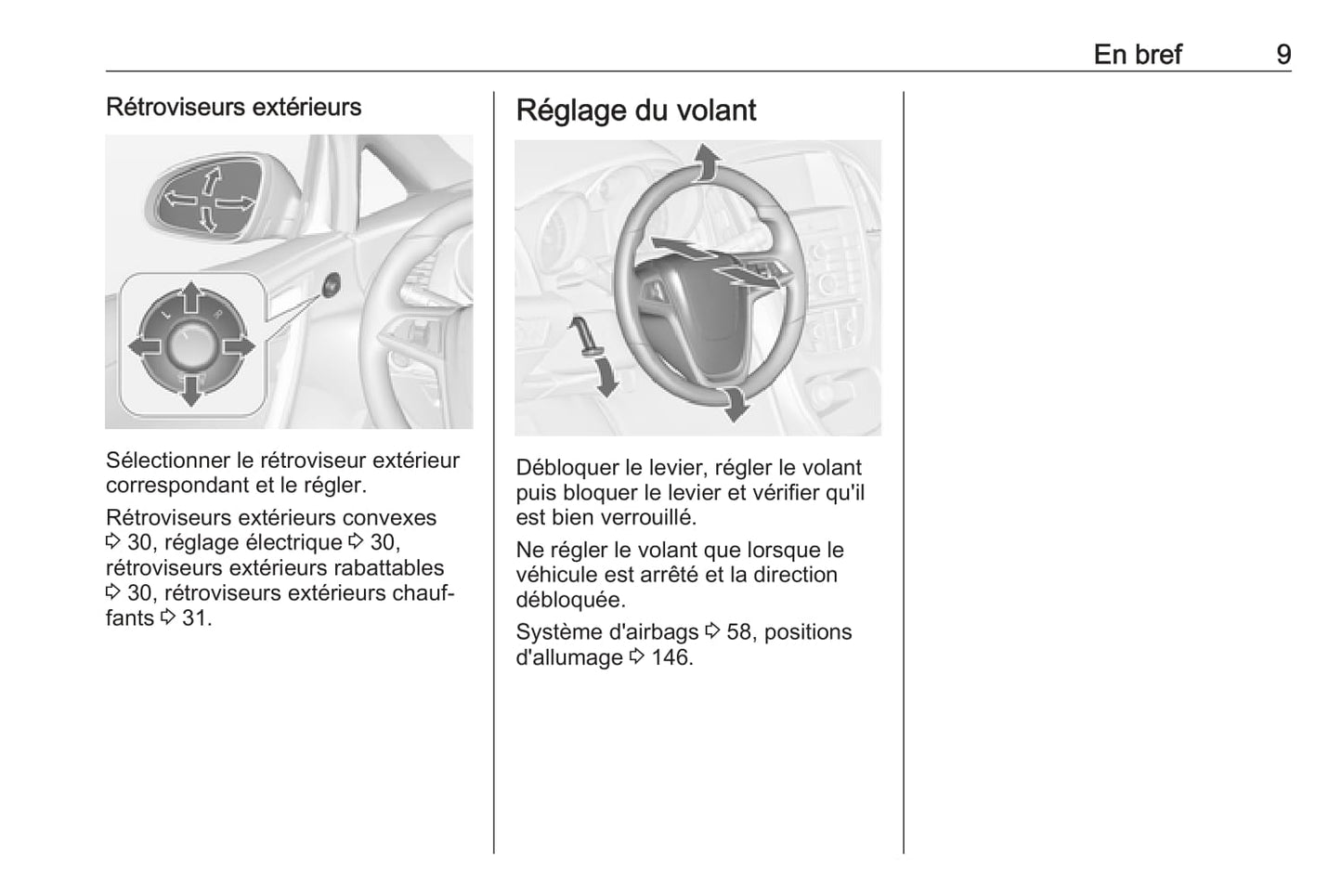 En bref 9

Rétroviseurs extérieurs

L R

Sélectionner le rétroviseur extérieur correspondant et le régler.

Rétroviseurs extérieurs convexes ⇨ 30, réglage électrique ⇨ 30, rétroviseurs extérieurs rabattables ⇨ 30, rétroviseurs extérieurs chauffants ⇨ 31.

Réglage du volant

Débloquer le levier, régler le volant puis bloquer le levier et vérifier qu'il est bien verrouillé.

Ne régler le volant que lorsque le véhicule est arrêté et la direction débloquée.

Système d'airbags ⇨ 58, positions d'allumage ⇨ 146.