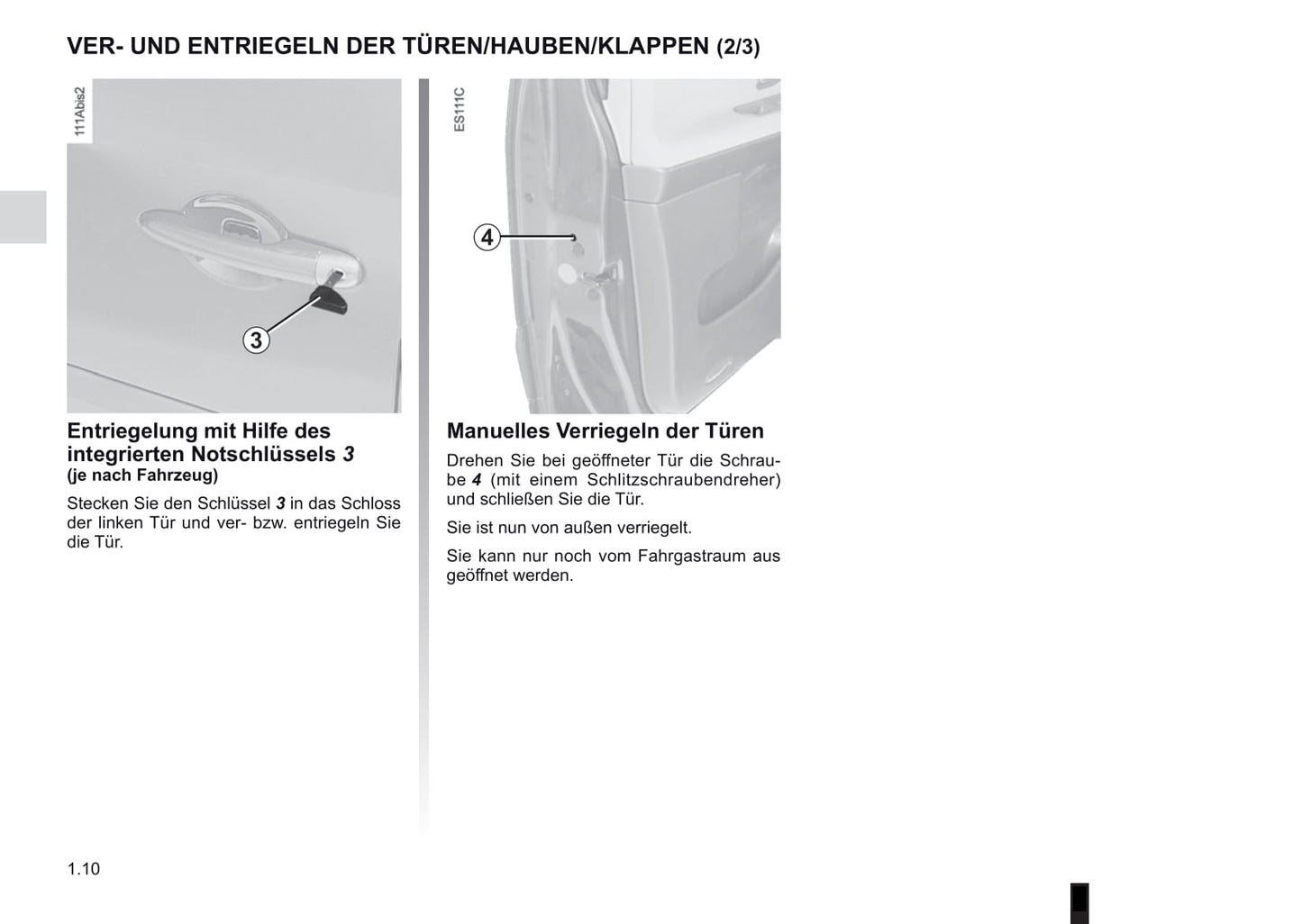 VER- UND ENTRIEGELN DER TÜREN/HAUBEN/KLAPPEN (2/3)

111Abis2

3

Entriegelung mit Hilfe des integrierten Notschlüssels 3
(je nach Fahrzeug)

Stecken Sie den Schlüssel 3 in das Schloss der linken Tür und ver- bzw. entriegeln Sie die Tür.

ES111C

4

Manuelles Verriegeln der Türen

Drehen Sie bei geöffneter Tür die Schraube 4 (mit einem Schlitzschraubendreher) und schließen Sie die Tür.

Sie ist nun von außen verriegelt.

Sie kann nur noch vom Fahrgastraum aus geöffnet werden.

1.10