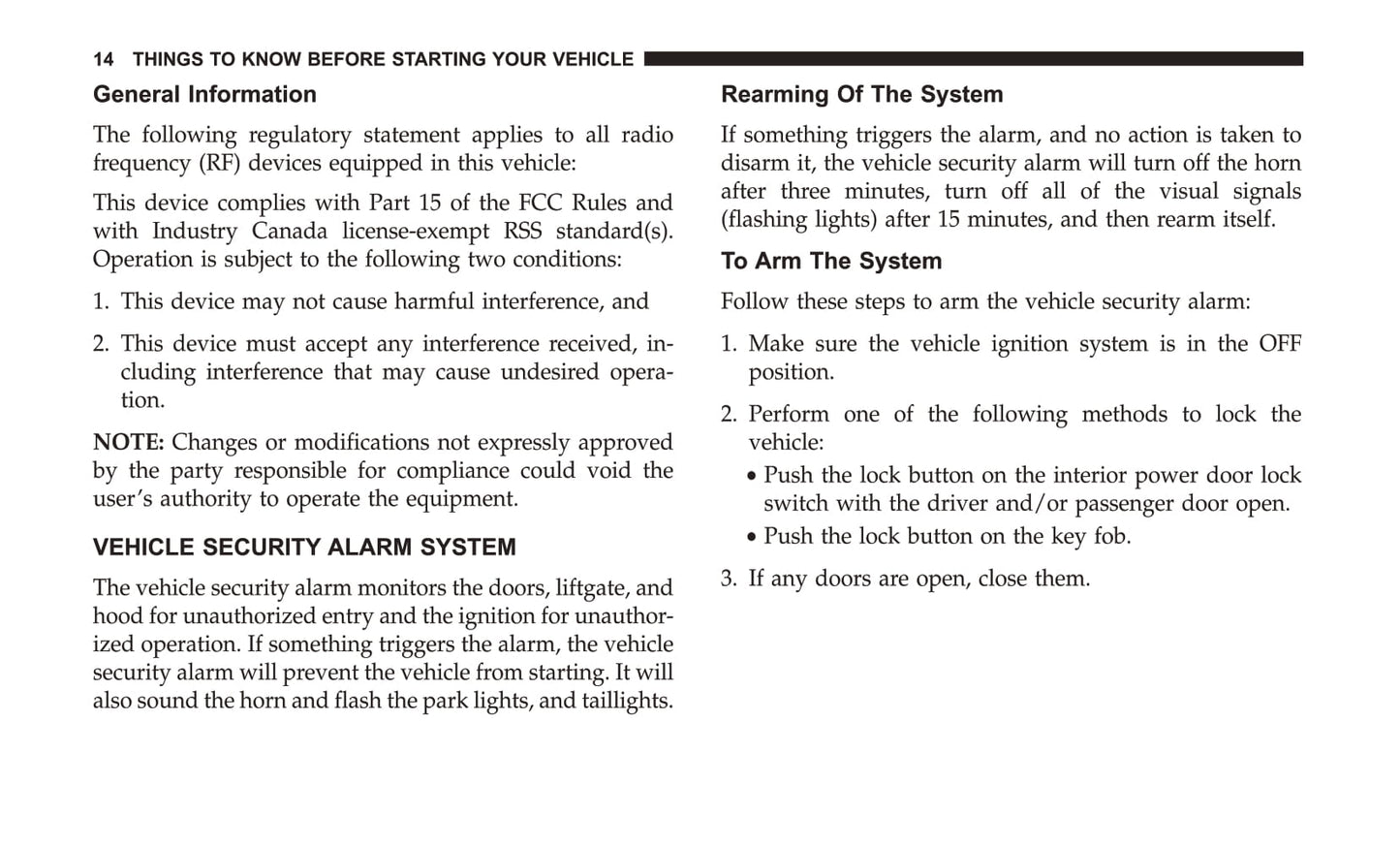 14 THINGS TO KNOW BEFORE STARTING YOUR VEHICLE

General Information

The following regulatory statement applies to all radio frequency (RF) devices equipped in this vehicle:

This device complies with Part 15 of the FCC Rules and with Industry Canada license-exempt RSS standard(s). Operation is subject to the following two conditions:

1. This device may not cause harmful interference, and

2. This device must accept any interference received, including interference that may cause undesired operation.

NOTE: Changes or modifications not expressly approved by the party responsible for compliance could void the user's authority to operate the equipment.

VEHICLE SECURITY ALARM SYSTEM

The vehicle security alarm monitors the doors, liftgate, and hood for unauthorized entry and the ignition for unauthorized operation. If something triggers the alarm, the vehicle security alarm will prevent the vehicle from starting. It will also sound the horn and flash the park lights, and taillights.

Rearming Of The System

If something triggers the alarm, and no action is taken to disarm it, the vehicle security alarm will turn off the horn after three minutes, turn off all of the visual signals (flashing lights) after 15 minutes, and then rearm itself.

To Arm The System

Follow these steps to arm the vehicle security alarm:

1. Make sure the vehicle ignition system is in the OFF position.

2. Perform one of the following methods to lock the vehicle:

• Push the lock button on the interior power door lock switch with the driver and/or passenger door open.

• Push the lock button on the key fob.

3. If any doors are open, close them.