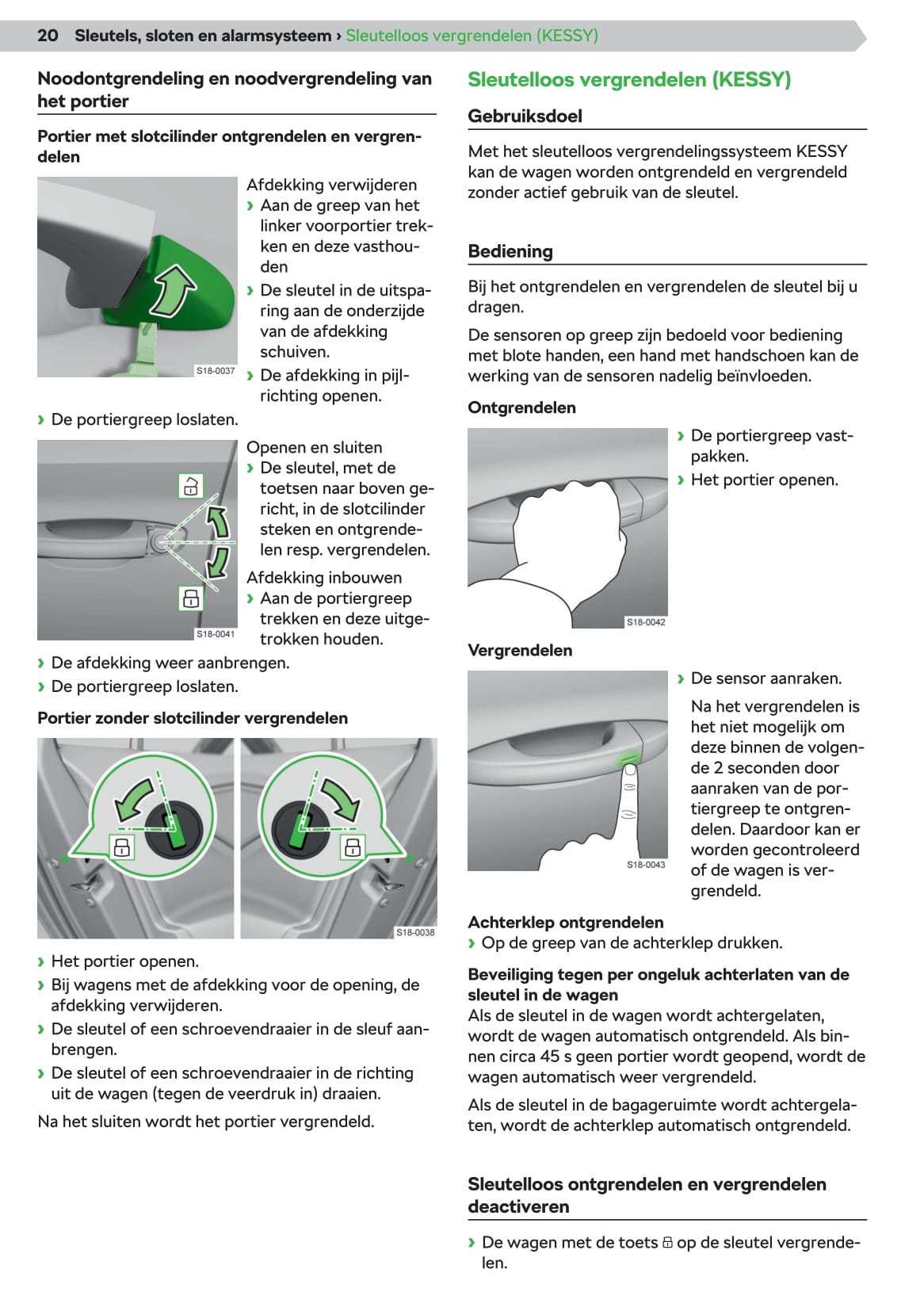 20 Sleutels, sloten en alarmsysteem › Sleutelloos vergrendelen (KESSY)

Noodontgrendeling en noodvergrendeling van het portier

Portier met slotcilinder ontgrendelen en vergrendelen

S18-0037

Afdekking verwijderen
› Aan de greep van het linker voorportier trekken en deze vasthouden
› De sleutel in de uitsparing aan de onderzijde van de afdekking schuiven.
› De afdekking in pijlrichting openen.
› De portiergreep loslaten.

S18-0041

Openen en sluiten
› De sleutel, met de toetsen naar boven gericht, in de slotcilinder steken en ontgrendelen resp. vergrendelen.
Afdekking inbouwen
› Aan de portiergreep trekken en deze uitgetrokken houden.
› De afdekking weer aanbrengen.
› De portiergreep loslaten.

Portier zonder slotcilinder vergrendelen

S18-0038

› Het portier openen.
› Bij wagens met de afdekking voor de opening, de afdekking verwijderen.
› De sleutel of een schroevendraaier in de sleuf aanbrengen.
› De sleutel of een schroevendraaier in de richting uit de wagen (tegen de veerdruk in) draaien.
Na het sluiten wordt het portier vergrendeld.

Sleutelloos vergrendelen (KESSY)

Gebruiksdoel

Met het sleutelloos vergrendelingssysteem KESSY kan de wagen worden ontgrendeld en vergrendeld zonder actief gebruik van de sleutel.

Bediening

Bij het ontgrendelen en vergrendelen de sleutel bij u dragen.
De sensoren op greep zijn bedoeld voor bediening met blote handen, een hand met handschoen kan de werking van de sensoren nadelig beïnvloeden.

Ontgrendelen

S18-0042

› De portiergreep vastpakken.
› Het portier openen.

Vergrendelen

S18-0043

› De sensor aanraken.
Na het vergrendelen is het niet mogelijk om deze binnen de volgende 2 seconden door aanraken van de portiergreep te ontgrendelen. Daardoor kan er worden gecontroleerd of de wagen is vergrendeld.

Achterklep ontgrendelen
› Op de greep van de achterklep drukken.

Beveiliging tegen per ongeluk achterlaten van de sleutel in de wagen
Als de sleutel in de wagen wordt achtergelaten, wordt de wagen automatisch ontgrendeld. Als binnen circa 45 s geen portier wordt geopend, wordt de wagen automatisch weer vergrendeld.
Als de sleutel in de bagageruimte wordt achtergelaten, wordt de achterklep automatisch ontgrendeld.

Sleutelloos ontgrendelen en vergrendelen deactiveren

› De wagen met de toets op de sleutel vergrendelen.