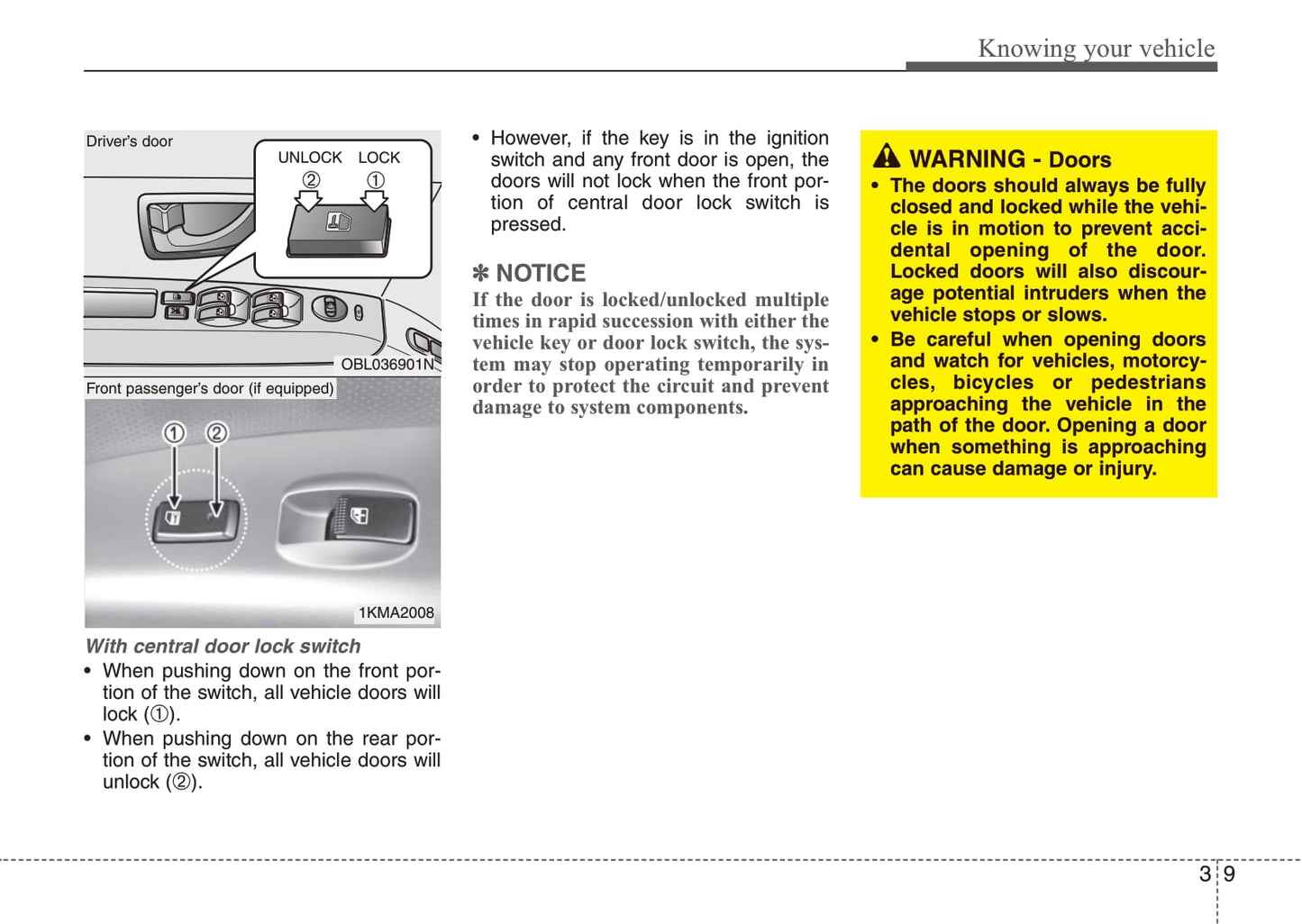 Knowing your vehicle

Driver's door

UNLOCK LOCK

②  ①

OBL036901N

Front passenger's door (if equipped)

①  ②

1KMA2008

With central door lock switch

• When pushing down on the front portion of the switch, all vehicle doors will lock (①).

• When pushing down on the rear portion of the switch, all vehicle doors will unlock (②).

• However, if the key is in the ignition switch and any front door is open, the doors will not lock when the front portion of central door lock switch is pressed.

✽ NOTICE

If the door is locked/unlocked multiple times in rapid succession with either the vehicle key or door lock switch, the system may stop operating temporarily in order to protect the circuit and prevent damage to system components.

WARNING - Doors

• The doors should always be fully closed and locked while the vehicle is in motion to prevent accidental opening of the door. Locked doors will also discourage potential intruders when the vehicle stops or slows.

• Be careful when opening doors and watch for vehicles, motorcycles, bicycles or pedestrians approaching the vehicle in the path of the door. Opening a door when something is approaching can cause damage or injury.

3 9