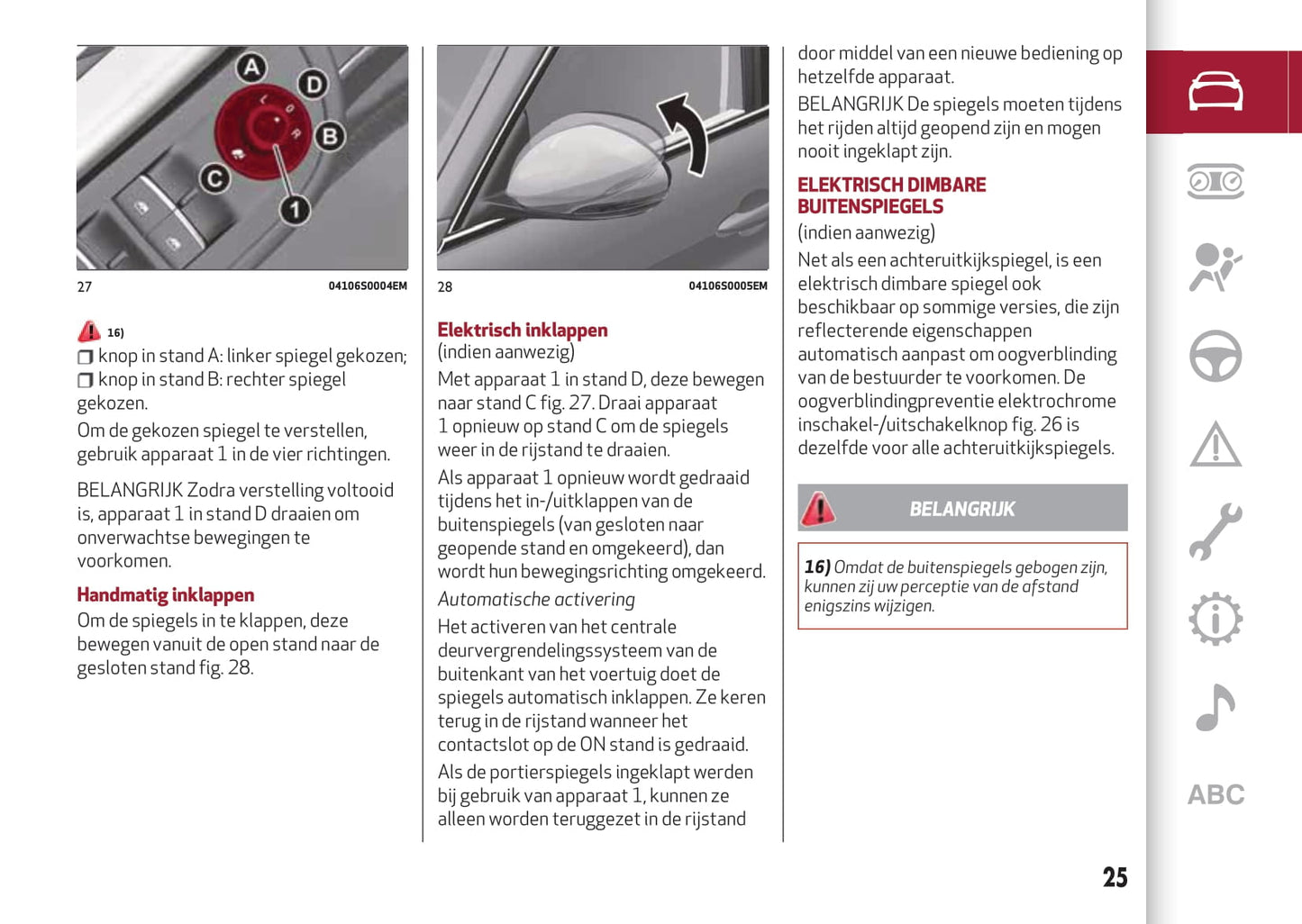 A
D
B
C
1

27 04106S0004EM

16)

❒ knop in stand A: linker spiegel gekozen;
❒ knop in stand B: rechter spiegel gekozen.

Om de gekozen spiegel te verstellen, gebruik apparaat 1 in de vier richtingen.

BELANGRIJK Zodra verstelling voltooid is, apparaat 1 in stand D draaien om onverwachtse bewegingen te voorkomen.

Handmatig inklappen

Om de spiegels in te klappen, deze bewegen vanuit de open stand naar de gesloten stand fig. 28.

28 04106S0005EM

Elektrisch inklappen
(indien aanwezig)

Met apparaat 1 in stand D, deze bewegen naar stand C fig. 27. Draai apparaat 1 opnieuw op stand C om de spiegels weer in de rijstand te draaien.

Als apparaat 1 opnieuw wordt gedraaid tijdens het in-/uitklappen van de buitenspiegels (van gesloten naar geopende stand en omgekeerd), dan wordt hun bewegingsrichting omgekeerd.

Automatische activering

Het activeren van het centrale deurvergrendelingssysteem van de buitenkant van het voertuig doet de spiegels automatisch inklappen. Ze keren terug in de rijstand wanneer het contactslot op de ON stand is gedraaid.

Als de portierspiegels ingeklapt werden bij gebruik van apparaat 1, kunnen ze alleen worden teruggezet in de rijstand door middel van een nieuwe bediening op hetzelfde apparaat.

BELANGRIJK De spiegels moeten tijdens het rijden altijd geopend zijn en mogen nooit ingeklapt zijn.

ELEKTRISCH DIMBARE BUITENSPIEGELS

(indien aanwezig)

Net als een achteruitkijkspiegel, is een elektrisch dimbare spiegel ook beschikbaar op sommige versies, die zijn reflecterende eigenschappen automatisch aanpast om oogverblinding van de bestuurder te voorkomen. De oogverblindingpreventie elektrochrome inschakel-/uitschakelknop fig. 26 is dezelfde voor alle achteruitkijkspiegels.

BELANGRIJK

16) Omdat de buitenspiegels gebogen zijn, kunnen zij uw perceptie van de afstand enigszins wijzigen.

ABC

25