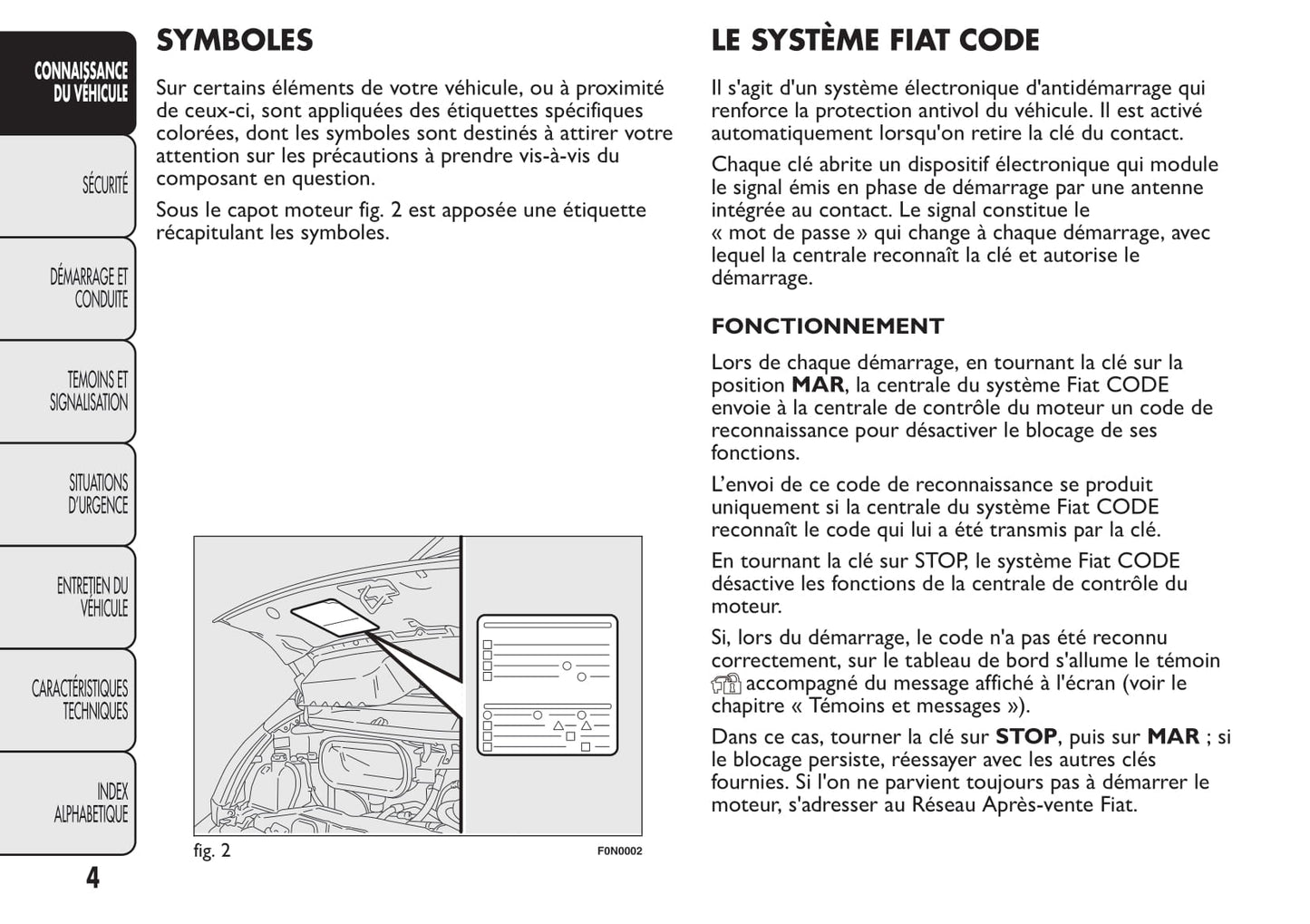 CONNAISSANCE DU VÉHICULE

SÉCURITÉ

DÉMARRAGE ET CONDUITE

TEMOINS ET SIGNALISATION

SITUATIONS D'URGENCE

ENTRETIEN DU VÉHICULE

CARACTÉRISTIQUES TECHNIQUES

INDEX ALPHABETIQUE

4

SYMBOLES

Sur certains éléments de votre véhicule, ou à proximité de ceux-ci, sont appliquées des étiquettes spécifiques colorées, dont les symboles sont destinés à attirer votre attention sur les précautions à prendre vis-à-vis du composant en question.

Sous le capot moteur fig. 2 est apposée une étiquette récapitulant les symboles.

fig. 2

F0N0002

LE SYSTÈME FIAT CODE

Il s'agit d'un système électronique d'antidémarrage qui renforce la protection antivol du véhicule. Il est activé automatiquement lorsqu'on retire la clé du contact.

Chaque clé abrite un dispositif électronique qui module le signal émis en phase de démarrage par une antenne intégrée au contact. Le signal constitue le « mot de passe » qui change à chaque démarrage, avec lequel la centrale reconnaît la clé et autorise le démarrage.

FONCTIONNEMENT

Lors de chaque démarrage, en tournant la clé sur la position MAR, la centrale du système Fiat CODE envoie à la centrale de contrôle du moteur un code de reconnaissance pour désactiver le blocage de ses fonctions.

L'envoi de ce code de reconnaissance se produit uniquement si la centrale du système Fiat CODE reconnaît le code qui lui a été transmis par la clé.

En tournant la clé sur STOP, le système Fiat CODE désactive les fonctions de la centrale de contrôle du moteur.

Si, lors du démarrage, le code n'a pas été reconnu correctement, sur le tableau de bord s'allume le témoin accompagné du message affiché à l'écran (voir le chapitre « Témoins et messages »).

Dans ce cas, tourner la clé sur STOP, puis sur MAR ; si le blocage persiste, réessayer avec les autres clés fournies. Si l'on ne parvient toujours pas à démarrer le moteur, s'adresser au Réseau Après-vente Fiat.