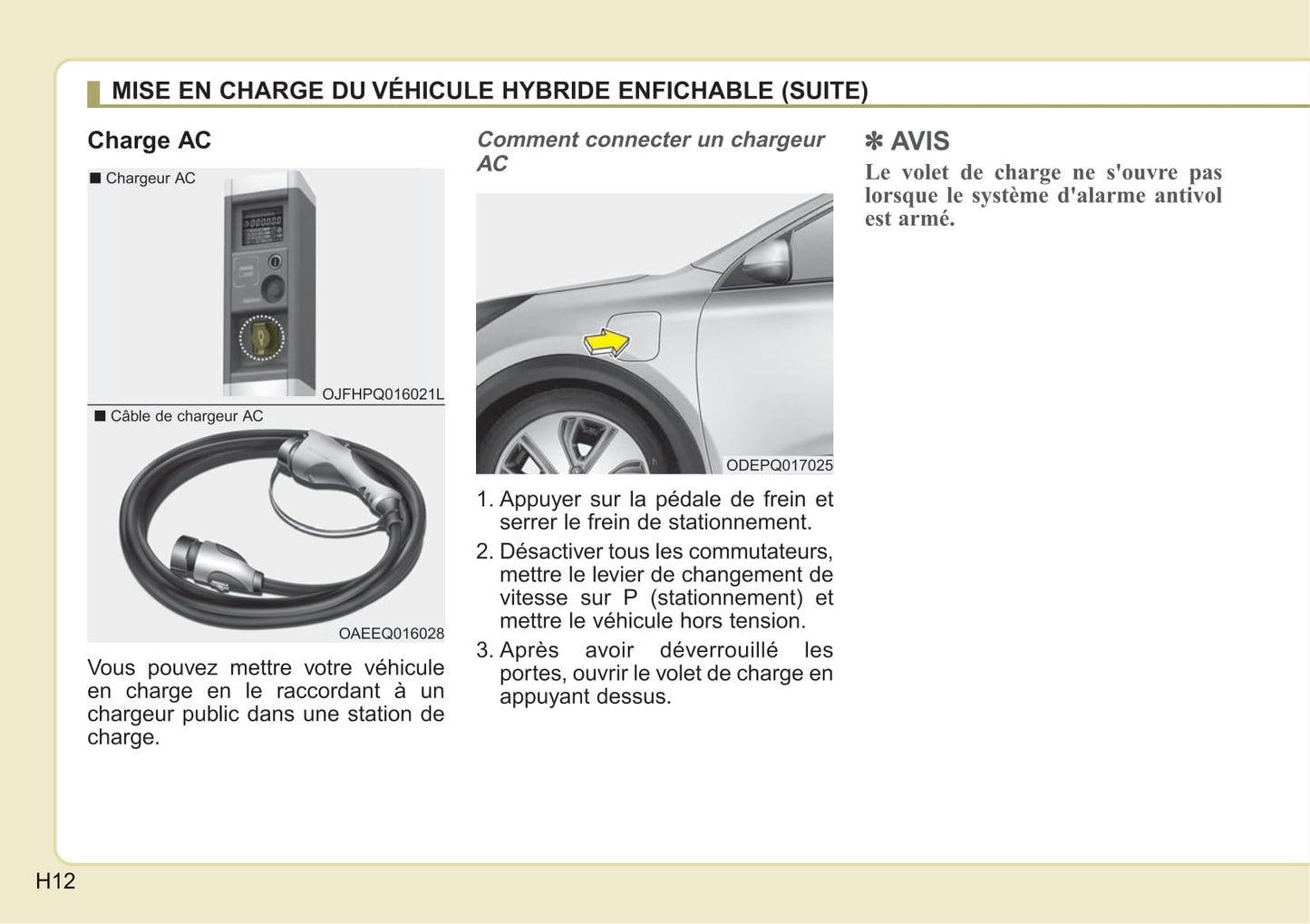 MISE EN CHARGE DU VÉHICULE HYBRIDE ENFICHABLE (SUITE)

Charge AC

■ Chargeur AC

OJFHPQ016021L

■ Câble de chargeur AC

OAEEQ016028

Vous pouvez mettre votre véhicule en charge en le raccordant à un chargeur public dans une station de charge.

Comment connecter un chargeur AC

ODEPQ017025

1. Appuyer sur la pédale de frein et serrer le frein de stationnement.
2. Désactiver tous les commutateurs, mettre le levier de changement de vitesse sur P (stationnement) et mettre le véhicule hors tension.
3. Après avoir déverrouillé les portes, ouvrir le volet de charge en appuyant dessus.

✻ AVIS
Le volet de charge ne s'ouvre pas lorsque le système d'alarme antivol est armé.

H12