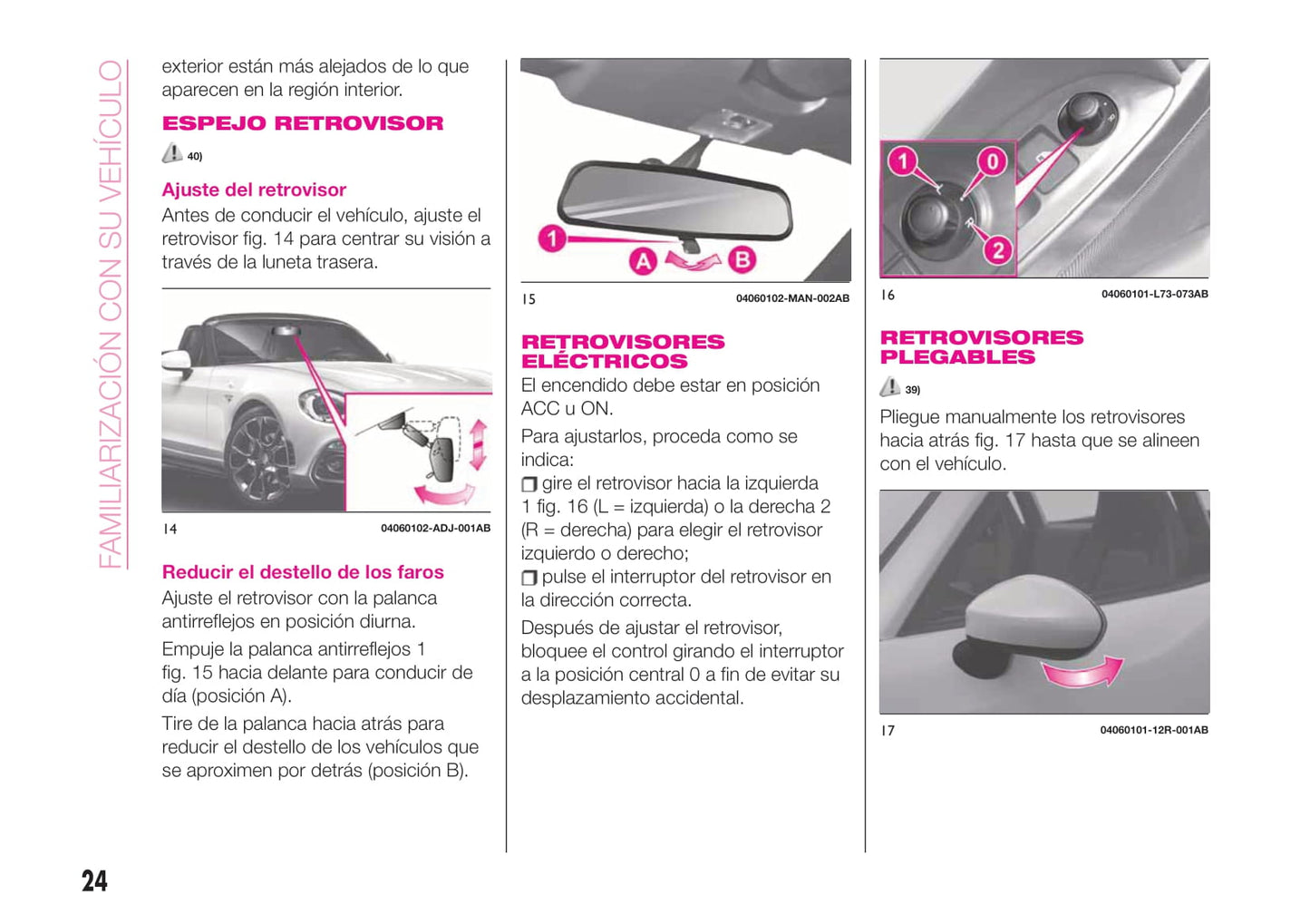 FAMILIARIZACIÓN CON SU VEHÍCULO

exterior están más alejados de lo que aparecen en la región interior.

ESPEJO RETROVISOR

40)

Ajuste del retrovisor

Antes de conducir el vehículo, ajuste el retrovisor fig. 14 para centrar su visión a través de la luneta trasera.

14 04060102-ADJ-001AB

Reducir el destello de los faros

Ajuste el retrovisor con la palanca antirreflejos en posición diurna.

Empuje la palanca antirreflejos 1 fig. 15 hacia delante para conducir de día (posición A).

Tire de la palanca hacia atrás para reducir el destello de los vehículos que se aproximen por detrás (posición B).

1 A B

15 04060102-MAN-002AB

RETROVISORES ELÉCTRICOS

El encendido debe estar en posición ACC u ON.

Para ajustarlos, proceda como se indica:

❒ gire el retrovisor hacia la izquierda 1 fig. 16 (L = izquierda) o la derecha 2 (R = derecha) para elegir el retrovisor izquierdo o derecho;

❒ pulse el interruptor del retrovisor en la dirección correcta.

Después de ajustar el retrovisor, bloquee el control girando el interruptor a la posición central 0 a fin de evitar su desplazamiento accidental.

1 0 2

16 04060101-L73-073AB

RETROVISORES PLEGABLES

39)

Pliegue manualmente los retrovisores hacia atrás fig. 17 hasta que se alineen con el vehículo.

17 04060101-12R-001AB

24