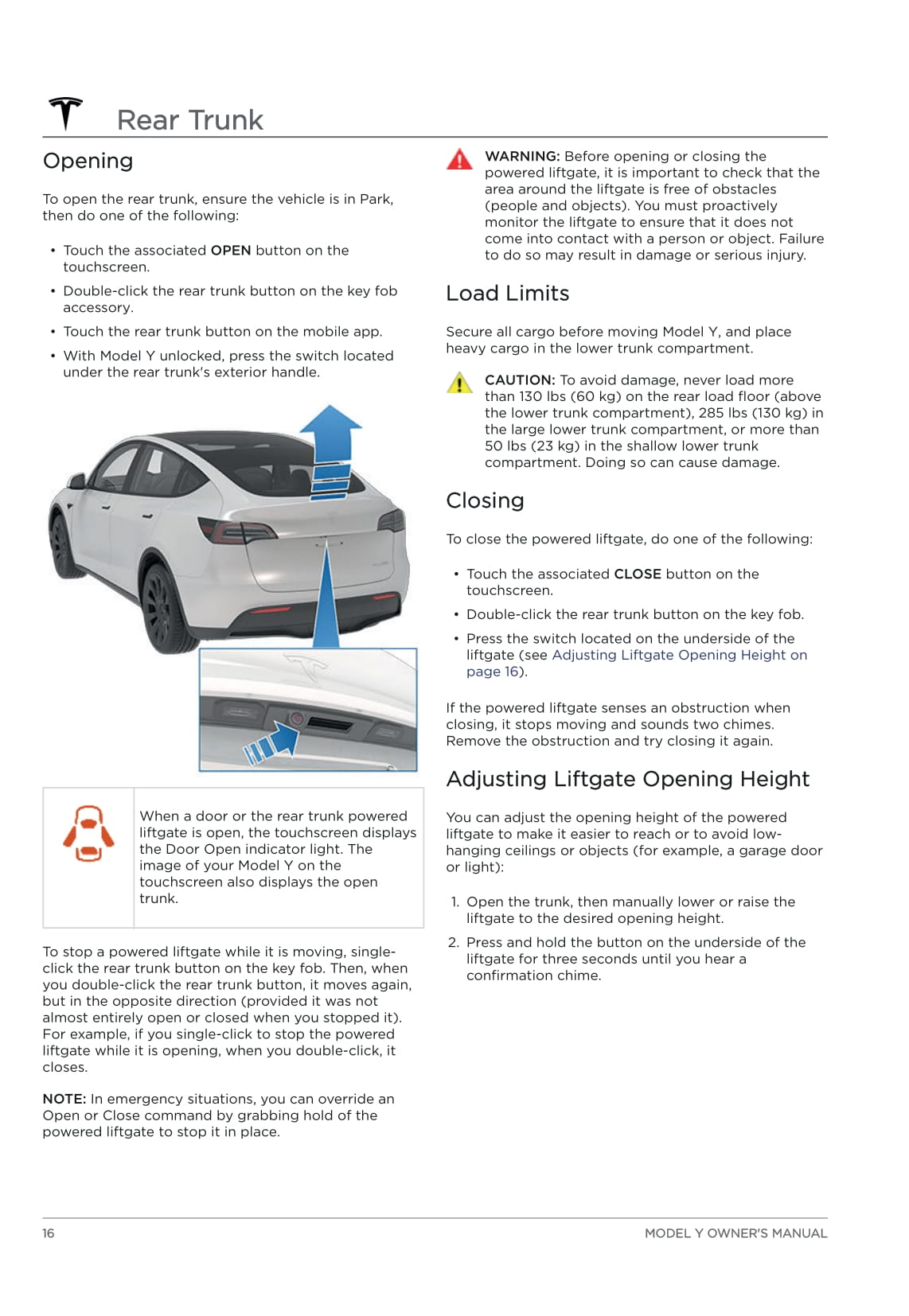 Rear Trunk

Opening

To open the rear trunk, ensure the vehicle is in Park, then do one of the following:

• Touch the associated OPEN button on the touchscreen.
• Double-click the rear trunk button on the key fob accessory.
• Touch the rear trunk button on the mobile app.
• With Model Y unlocked, press the switch located under the rear trunk's exterior handle.

When a door or the rear trunk powered liftgate is open, the touchscreen displays the Door Open indicator light. The image of your Model Y on the touchscreen also displays the open trunk.

To stop a powered liftgate while it is moving, single-click the rear trunk button on the key fob. Then, when you double-click the rear trunk button, it moves again, but in the opposite direction (provided it was not almost entirely open or closed when you stopped it). For example, if you single-click to stop the powered liftgate while it is opening, when you double-click, it closes.

NOTE: In emergency situations, you can override an Open or Close command by grabbing hold of the powered liftgate to stop it in place.

WARNING: Before opening or closing the powered liftgate, it is important to check that the area around the liftgate is free of obstacles (people and objects). You must proactively monitor the liftgate to ensure that it does not come into contact with a person or object. Failure to do so may result in damage or serious injury.

Load Limits

Secure all cargo before moving Model Y, and place heavy cargo in the lower trunk compartment.

CAUTION: To avoid damage, never load more than 130 lbs (60 kg) on the rear load floor (above the lower trunk compartment), 285 lbs (130 kg) in the large lower trunk compartment, or more than 50 lbs (23 kg) in the shallow lower trunk compartment. Doing so can cause damage.

Closing

To close the powered liftgate, do one of the following:

• Touch the associated CLOSE button on the touchscreen.
• Double-click the rear trunk button on the key fob.
• Press the switch located on the underside of the liftgate (see Adjusting Liftgate Opening Height on page 16).

If the powered liftgate senses an obstruction when closing, it stops moving and sounds two chimes. Remove the obstruction and try closing it again.

Adjusting Liftgate Opening Height

You can adjust the opening height of the powered liftgate to make it easier to reach or to avoid low-hanging ceilings or objects (for example, a garage door or light):

1. Open the trunk, then manually lower or raise the liftgate to the desired opening height.
2. Press and hold the button on the underside of the liftgate for three seconds until you hear a confirmation chime.

16 MODEL Y OWNER'S MANUAL