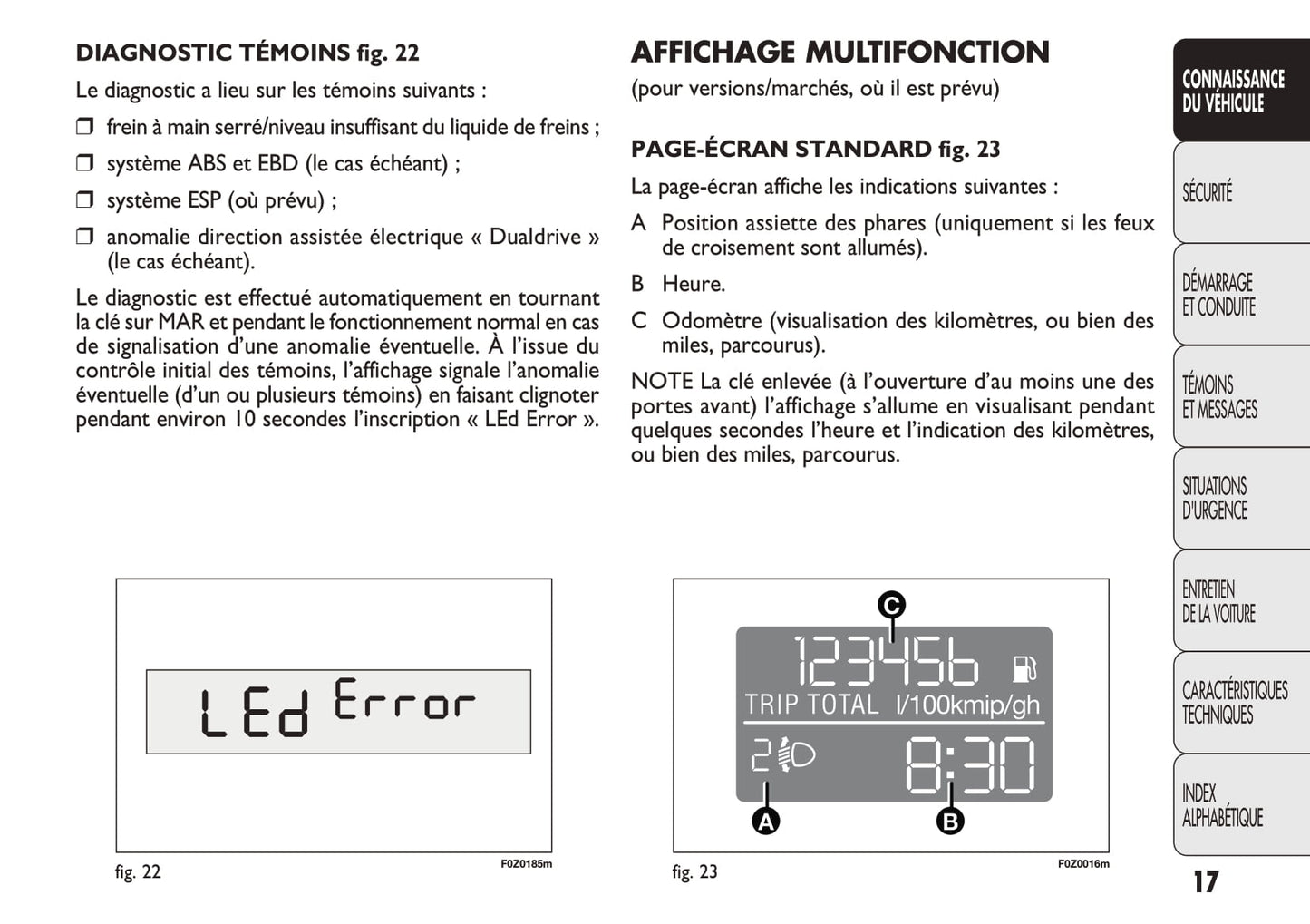 DIAGNOSTIC TÉMOINS fig. 22

Le diagnostic a lieu sur les témoins suivants :

❒ frein à main serré/niveau insuffisant du liquide de freins ;

❒ système ABS et EBD (le cas échéant) ;

❒ système ESP (où prévu) ;

❒ anomalie direction assistée électrique « Dualdrive » (le cas échéant).

Le diagnostic est effectué automatiquement en tournant la clé sur MAR et pendant le fonctionnement normal en cas de signalisation d'une anomalie éventuelle. À l'issue du contrôle initial des témoins, l'affichage signale l'anomalie éventuelle (d'un ou plusieurs témoins) en faisant clignoter pendant environ 10 secondes l'inscription « LEd Error ».

LEd Error

fig. 22

F0Z0185m

AFFICHAGE MULTIFONCTION

(pour versions/marchés, où il est prévu)

PAGE-ÉCRAN STANDARD fig. 23

La page-écran affiche les indications suivantes :

A Position assiette des phares (uniquement si les feux de croisement sont allumés).

B Heure.

C Odomètre (visualisation des kilomètres, ou bien des miles, parcourus).

NOTE La clé enlevée (à l'ouverture d'au moins une des portes avant) l'affichage s'allume en visualisant pendant quelques secondes l'heure et l'indication des kilomètres, ou bien des miles, parcourus.

C

123456

TRIP TOTAL l/100kmip/gh

2

8:30

A

B

fig. 23

F0Z0016m

CONNAISSANCE DU VÉHICULE

SÉCURITÉ

DÉMARRAGE ET CONDUITE

TÉMOINS ET MESSAGES

SITUATIONS D'URGENCE

ENTRETIEN DE LA VOITURE

CARACTÉRISTIQUES TECHNIQUES

INDEX ALPHABÉTIQUE

17