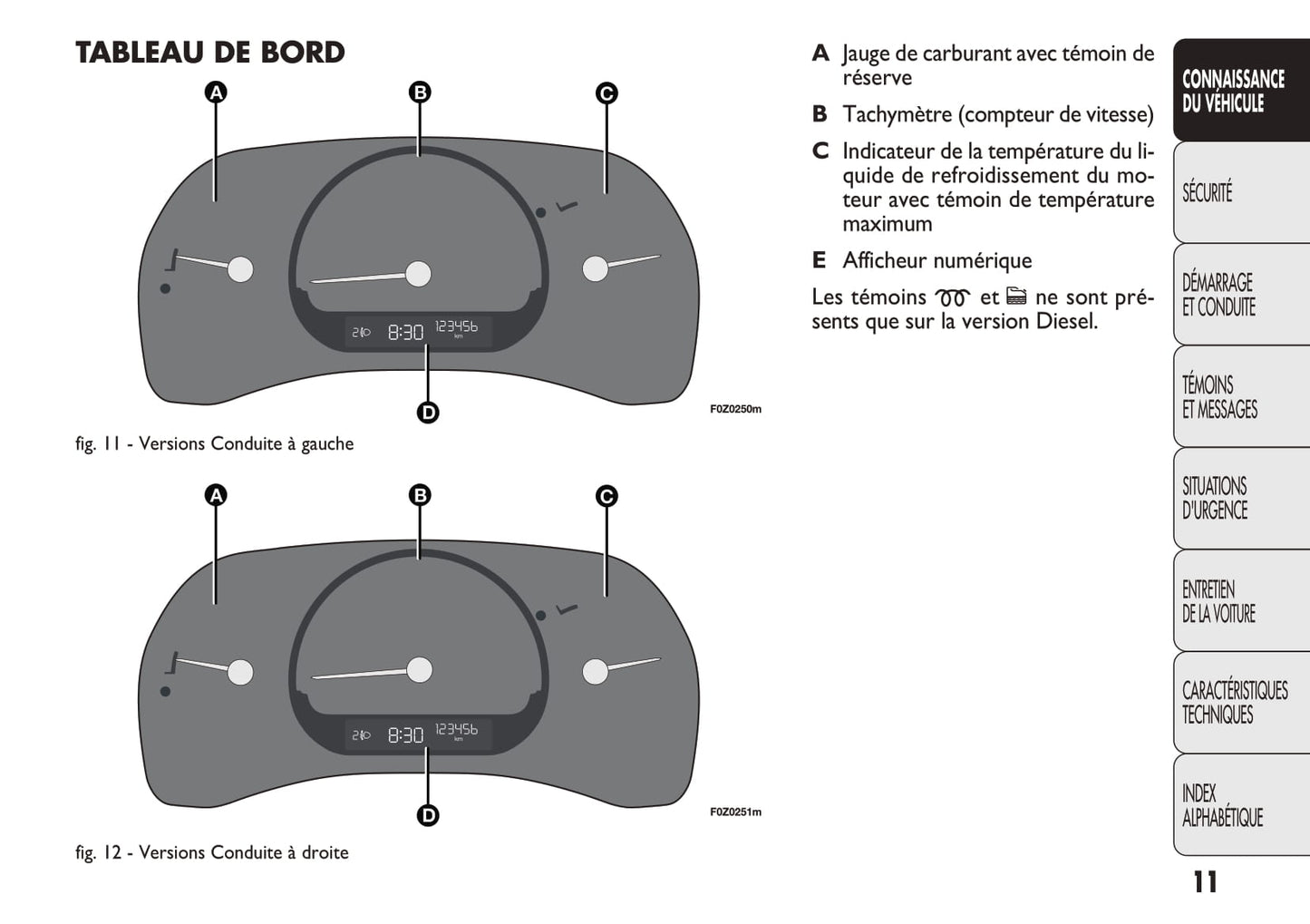 TABLEAU DE BORD

A

B

C

2 8:30 123456 km

D

F0Z0250m

fig. 11 - Versions Conduite à gauche

A

B

C

2 8:30 123456 km

D

F0Z0251m

fig. 12 - Versions Conduite à droite

A Jauge de carburant avec témoin de réserve

B Tachymètre (compteur de vitesse)

C Indicateur de la température du liquide de refroidissement du moteur avec témoin de température maximum

E Afficheur numérique

Les témoins et ne sont présents que sur la version Diesel.

CONNAISSANCE DU VÉHICULE

SÉCURITÉ

DÉMARRAGE ET CONDUITE

TÉMOINS ET MESSAGES

SITUATIONS D'URGENCE

ENTRETIEN DE LA VOITURE

CARACTÉRISTIQUES TECHNIQUES

INDEX ALPHABÉTIQUE

11