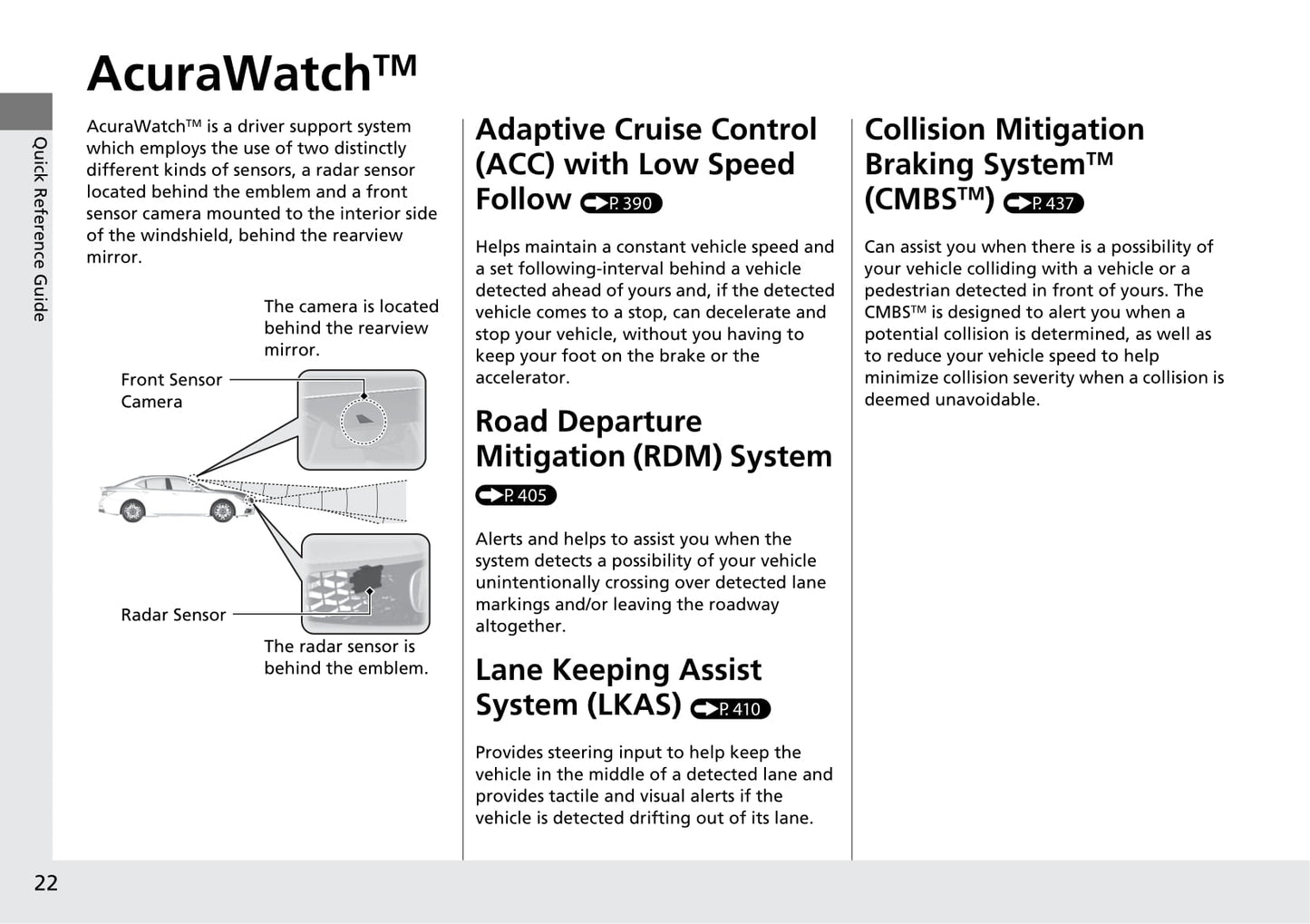 Quick Reference Guide

AcuraWatch™

AcuraWatch™ is a driver support system which employs the use of two distinctly different kinds of sensors, a radar sensor located behind the emblem and a front sensor camera mounted to the interior side of the windshield, behind the rearview mirror.

The camera is located behind the rearview mirror.

Front Sensor Camera

Radar Sensor

The radar sensor is behind the emblem.

Adaptive Cruise Control (ACC) with Low Speed Follow P. 390

Helps maintain a constant vehicle speed and a set following-interval behind a vehicle detected ahead of yours and, if the detected vehicle comes to a stop, can decelerate and stop your vehicle, without you having to keep your foot on the brake or the accelerator.

Road Departure Mitigation (RDM) System P. 405

Alerts and helps to assist you when the system detects a possibility of your vehicle unintentionally crossing over detected lane markings and/or leaving the roadway altogether.

Lane Keeping Assist System (LKAS) P. 410

Provides steering input to help keep the vehicle in the middle of a detected lane and provides tactile and visual alerts if the vehicle is detected drifting out of its lane.

Collision Mitigation Braking System™ (CMBS™) P. 437

Can assist you when there is a possibility of your vehicle colliding with a vehicle or a pedestrian detected in front of yours. The CMBS™ is designed to alert you when a potential collision is determined, as well as to reduce your vehicle speed to help minimize collision severity when a collision is deemed unavoidable.

22