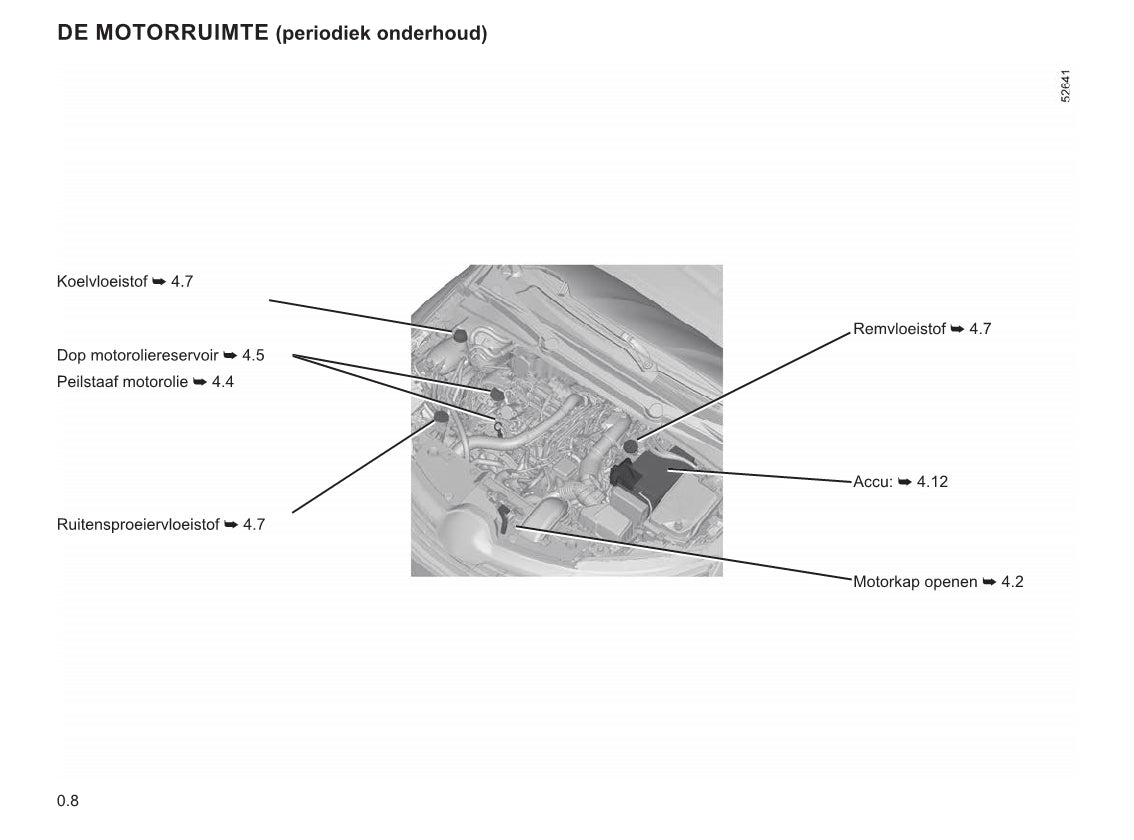 DE MOTORRUIMTE (periodiek onderhoud)

52641

Koelvloeistof ➥ 4.7

Dop motoroliereservoir ➥ 4.5
Peilstaaf motorolie ➥ 4.4

Ruitensproeiervloeistof ➥ 4.7

Remvloeistof ➥ 4.7

Accu: ➥ 4.12

Motorkap openen ➥ 4.2

0.8