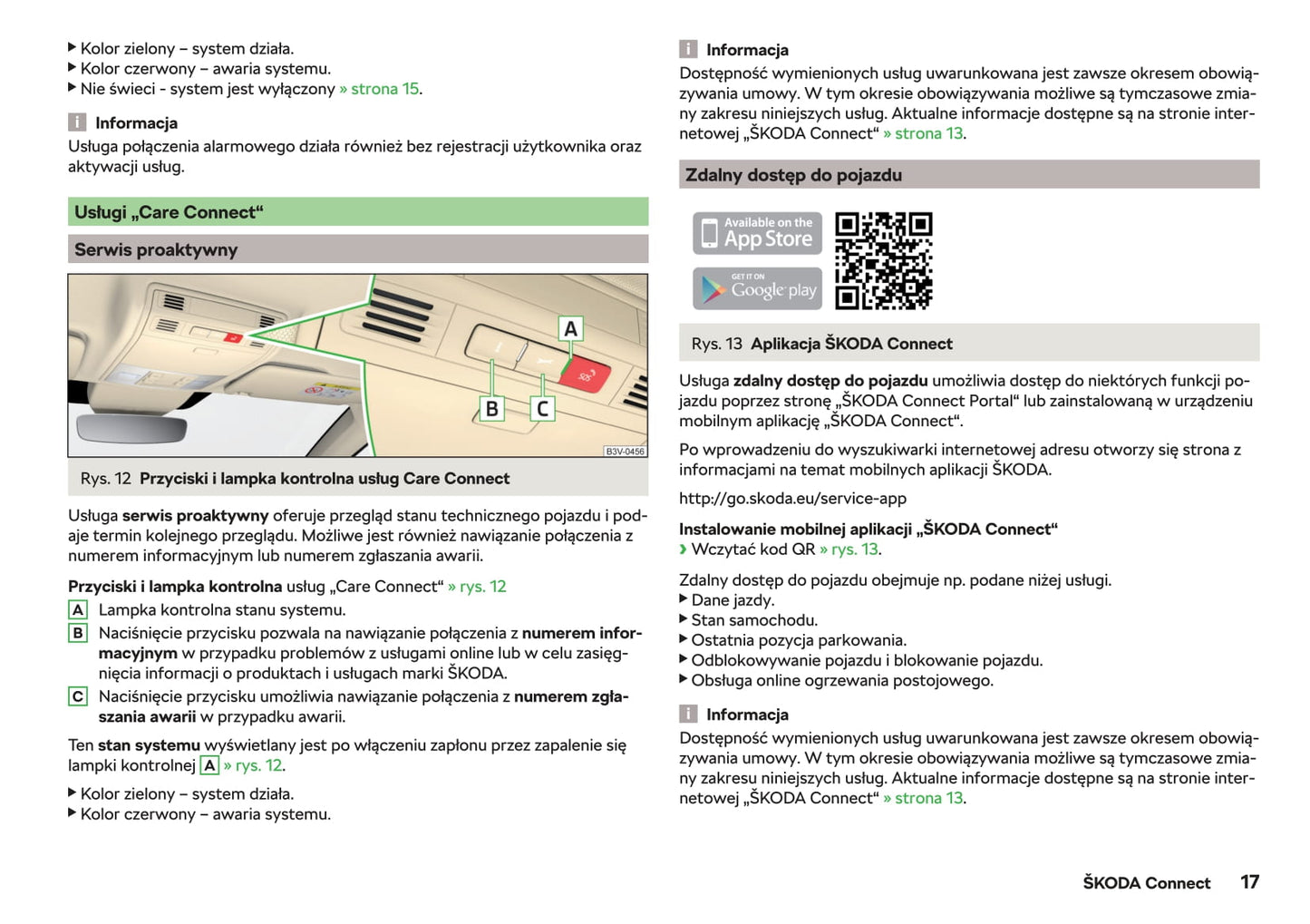 ▶ Kolor zielony – system działa.
▶ Kolor czerwony – awaria systemu.
▶ Nie świeci - system jest wyłączony » strona 15.

i Informacja
Usługa połączenia alarmowego działa również bez rejestracji użytkownika oraz aktywacji usług.

Usługi „Care Connect“

Serwis proaktywny

A
B
C
SOS
B3V-0456

Rys. 12 Przyciski i lampka kontrolna usług Care Connect

Usługa serwis proaktywny oferuje przegląd stanu technicznego pojazdu i podaje termin kolejnego przeglądu. Możliwe jest również nawiązanie połączenia z numerem informacyjnym lub numerem zgłaszania awarii.

Przyciski i lampka kontrolna usług „Care Connect“ » rys. 12
A Lampka kontrolna stanu systemu.
B Naciśnięcie przycisku pozwala na nawiązanie połączenia z numerem informacyjnym w przypadku problemów z usługami online lub w celu zasięgnięcia informacji o produktach i usługach marki ŠKODA.
C Naciśnięcie przycisku umożliwia nawiązanie połączenia z numerem zgłaszania awarii w przypadku awarii.

Ten stan systemu wyświetlany jest po włączeniu zapłonu przez zapalenie się lampki kontrolnej A » rys. 12.

▶ Kolor zielony – system działa.
▶ Kolor czerwony – awaria systemu.

i Informacja
Dostępność wymienionych usług uwarunkowana jest zawsze okresem obowiązywania umowy. W tym okresie obowiązywania możliwe są tymczasowe zmiany zakresu niniejszych usług. Aktualne informacje dostępne są na stronie internetowej „ŠKODA Connect“ » strona 13.

Zdalny dostęp do pojazdu

Available on the App Store
GET IT ON Google play

Rys. 13 Aplikacja ŠKODA Connect

Usługa zdalny dostęp do pojazdu umożliwia dostęp do niektórych funkcji pojazdu poprzez stronę „ŠKODA Connect Portal“ lub zainstalowaną w urządzeniu mobilnym aplikację „ŠKODA Connect“.

Po wprowadzeniu do wyszukiwarki internetowej adresu otworzy się strona z informacjami na temat mobilnych aplikacji ŠKODA.

http://go.skoda.eu/service-app

Instalowanie mobilnej aplikacji „ŠKODA Connect“
› Wczytać kod QR » rys. 13.

Zdalny dostęp do pojazdu obejmuje np. podane niżej usługi.
▶ Dane jazdy.
▶ Stan samochodu.
▶ Ostatnia pozycja parkowania.
▶ Odblokowywanie pojazdu i blokowanie pojazdu.
▶ Obsługa online ogrzewania postojowego.

i Informacja
Dostępność wymienionych usług uwarunkowana jest zawsze okresem obowiązywania umowy. W tym okresie obowiązywania możliwe są tymczasowe zmiany zakresu niniejszych usług. Aktualne informacje dostępne są na stronie internetowej „ŠKODA Connect“ » strona 13.

ŠKODA Connect 17