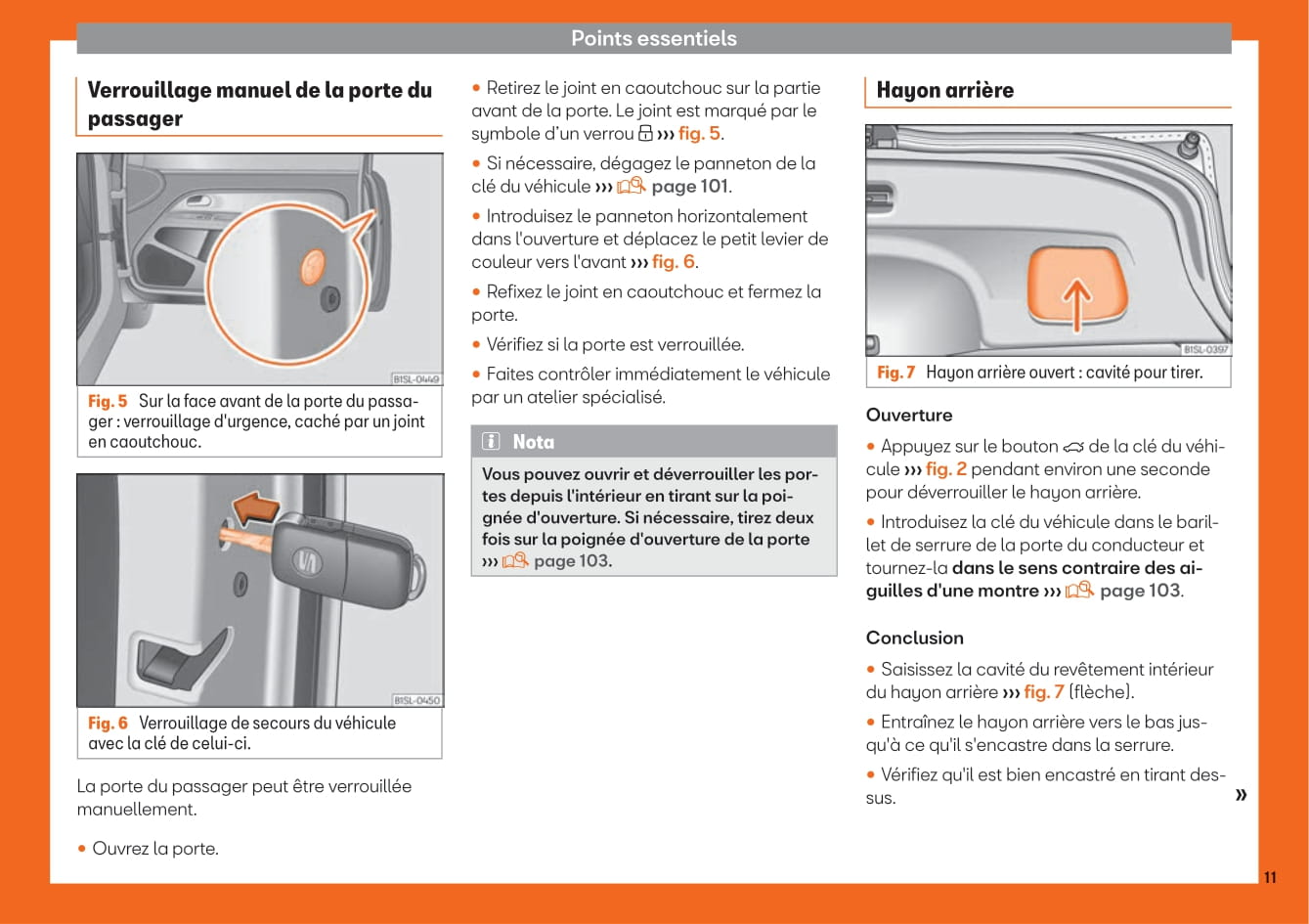 Points essentiels

Verrouillage manuel de la porte du passager

B1SL-0449

Fig. 5 Sur la face avant de la porte du passager : verrouillage d'urgence, caché par un joint en caoutchouc.

B1SL-0450

Fig. 6 Verrouillage de secours du véhicule avec la clé de celui-ci.

La porte du passager peut être verrouillée manuellement.

• Ouvrez la porte.

• Retirez le joint en caoutchouc sur la partie avant de la porte. Le joint est marqué par le symbole d'un verrou ››› fig. 5.

• Si nécessaire, dégagez le panneton de la clé du véhicule ››› page 101.

• Introduisez le panneton horizontalement dans l'ouverture et déplacez le petit levier de couleur vers l'avant ››› fig. 6.

• Refixez le joint en caoutchouc et fermez la porte.

• Vérifiez si la porte est verrouillée.

• Faites contrôler immédiatement le véhicule par un atelier spécialisé.

Nota

Vous pouvez ouvrir et déverrouiller les portes depuis l'intérieur en tirant sur la poignée d'ouverture. Si nécessaire, tirez deux fois sur la poignée d'ouverture de la porte ››› page 103.

Hayon arrière

B1SL-0397

Fig. 7 Hayon arrière ouvert : cavité pour tirer.

Ouverture

• Appuyez sur le bouton de la clé du véhicule ››› fig. 2 pendant environ une seconde pour déverrouiller le hayon arrière.

• Introduisez la clé du véhicule dans le barillet de serrure de la porte du conducteur et tournez-la dans le sens contraire des aiguilles d'une montre ››› page 103.

Conclusion

• Saisissez la cavité du revêtement intérieur du hayon arrière ››› fig. 7 (flèche).

• Entraînez le hayon arrière vers le bas jusqu'à ce qu'il s'encastre dans la serrure.

• Vérifiez qu'il est bien encastré en tirant dessus.

»

11