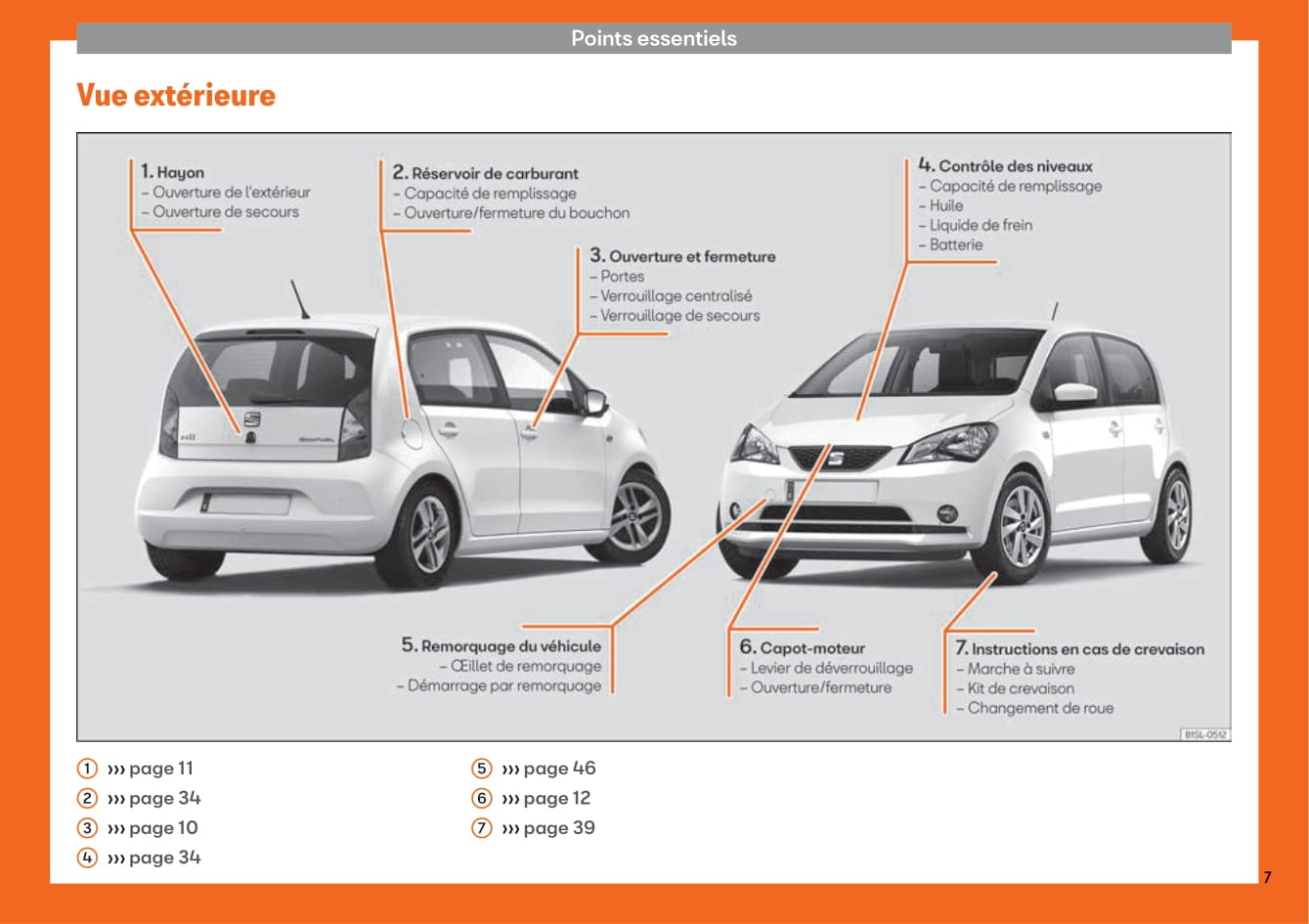 Points essentiels

Vue extérieure

1. Hayon
– Ouverture de l'extérieur
– Ouverture de secours

2. Réservoir de carburant
– Capacité de remplissage
– Ouverture/fermeture du bouchon

3. Ouverture et fermeture
– Portes
– Verrouillage centralisé
– Verrouillage de secours

4. Contrôle des niveaux
– Capacité de remplissage
– Huile
– Liquide de frein
– Batterie

5. Remorquage du véhicule
– Œillet de remorquage
– Démarrage par remorquage

6. Capot-moteur
– Levier de déverrouillage
– Ouverture/fermeture

7. Instructions en cas de crevaison
– Marche à suivre
– Kit de crevaison
– Changement de roue

B1SL-0512

1 ››› page 11
2 ››› page 34
3 ››› page 10
4 ››› page 34
5 ››› page 46
6 ››› page 12
7 ››› page 39

7