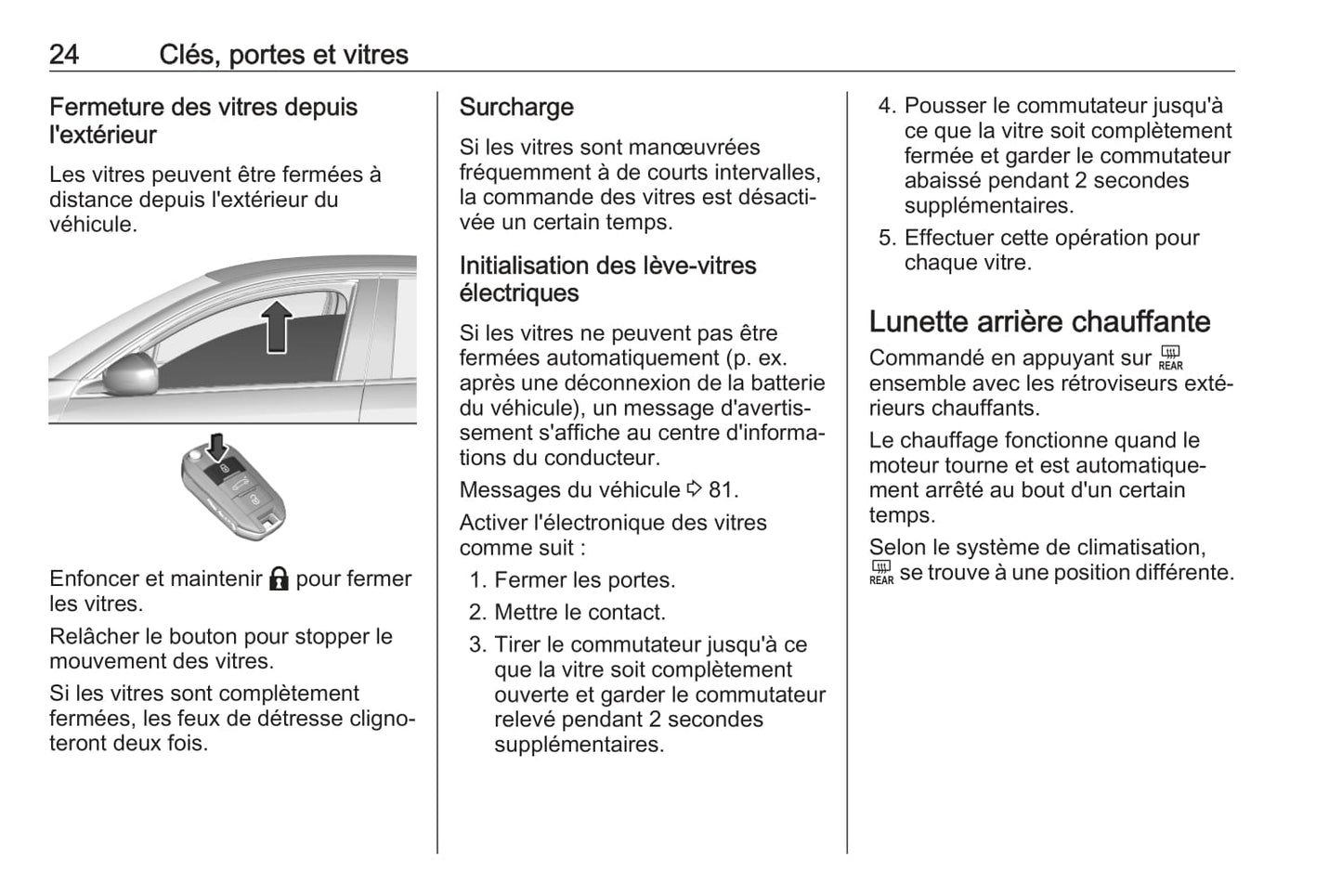 24 Clés, portes et vitres

Fermeture des vitres depuis l'extérieur

Les vitres peuvent être fermées à distance depuis l'extérieur du véhicule.

Enfoncer et maintenir 🔒 pour fermer les vitres.

Relâcher le bouton pour stopper le mouvement des vitres.

Si les vitres sont complètement fermées, les feux de détresse clignoteront deux fois.

Surcharge

Si les vitres sont manœuvrées fréquemment à de courts intervalles, la commande des vitres est désactivée un certain temps.

Initialisation des lève-vitres électriques

Si les vitres ne peuvent pas être fermées automatiquement (p. ex. après une déconnexion de la batterie du véhicule), un message d'avertissement s'affiche au centre d'informations du conducteur.

Messages du véhicule ⇨ 81.

Activer l'électronique des vitres comme suit :

1. Fermer les portes.
2. Mettre le contact.
3. Tirer le commutateur jusqu'à ce que la vitre soit complètement ouverte et garder le commutateur relevé pendant 2 secondes supplémentaires.
4. Pousser le commutateur jusqu'à ce que la vitre soit complètement fermée et garder le commutateur abaissé pendant 2 secondes supplémentaires.
5. Effectuer cette opération pour chaque vitre.

Lunette arrière chauffante

Commandé en appuyant sur REAR ensemble avec les rétroviseurs extérieurs chauffants.

Le chauffage fonctionne quand le moteur tourne et est automatiquement arrêté au bout d'un certain temps.

Selon le système de climatisation, REAR se trouve à une position différente.