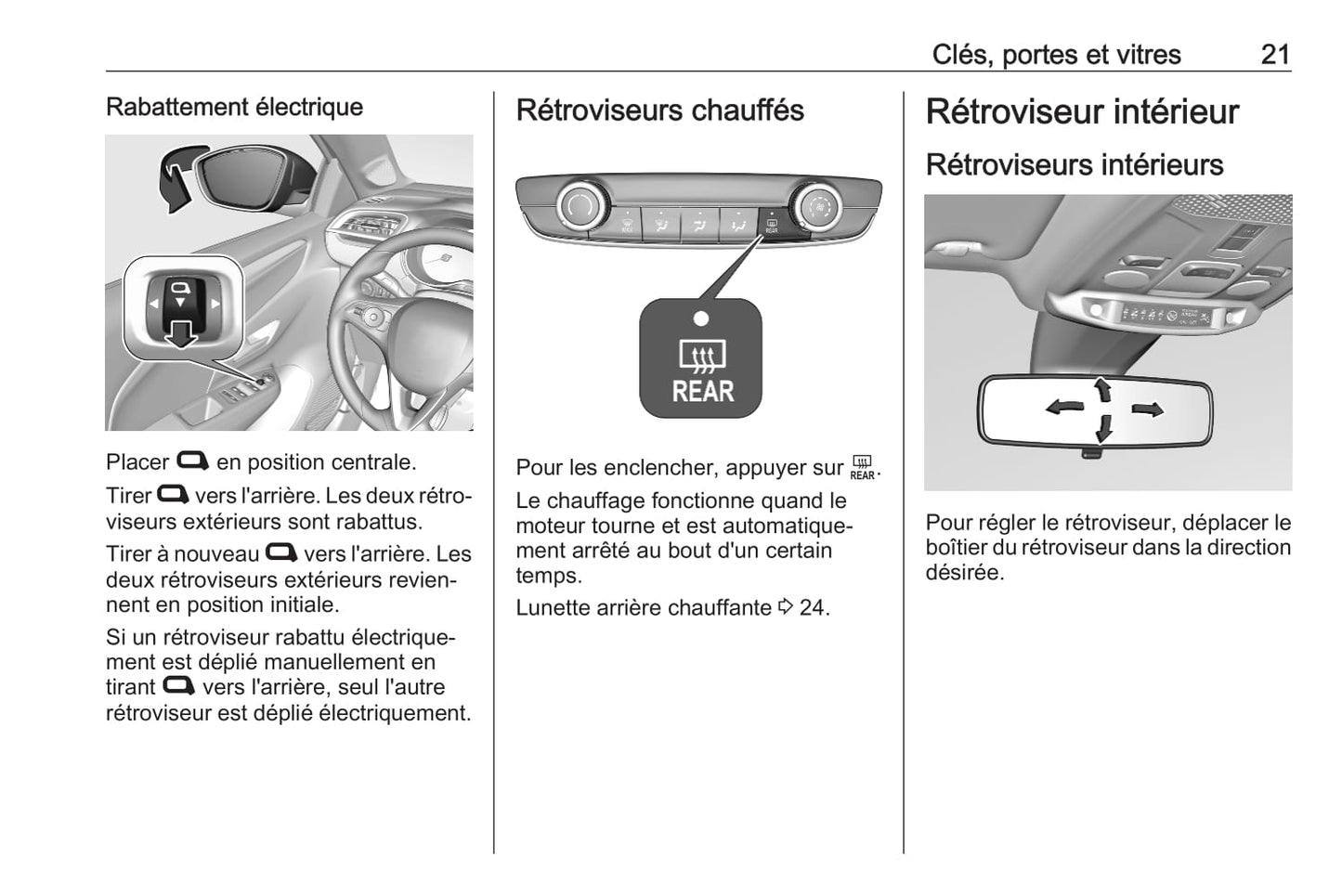 Clés, portes et vitres 21

Rabattement électrique

Placer en position centrale.

Tirer vers l'arrière. Les deux rétroviseurs extérieurs sont rabattus.

Tirer à nouveau vers l'arrière. Les deux rétroviseurs extérieurs reviennent en position initiale.

Si un rétroviseur rabattu électriquement est déplié manuellement en tirant vers l'arrière, seul l'autre rétroviseur est déplié électriquement.

Rétroviseurs chauffés

REAR

Pour les enclencher, appuyer sur REAR.

Le chauffage fonctionne quand le moteur tourne et est automatiquement arrêté au bout d'un certain temps.

Lunette arrière chauffante ⇨ 24.

Rétroviseur intérieur

Rétroviseurs intérieurs

Pour régler le rétroviseur, déplacer le boîtier du rétroviseur dans la direction désirée.