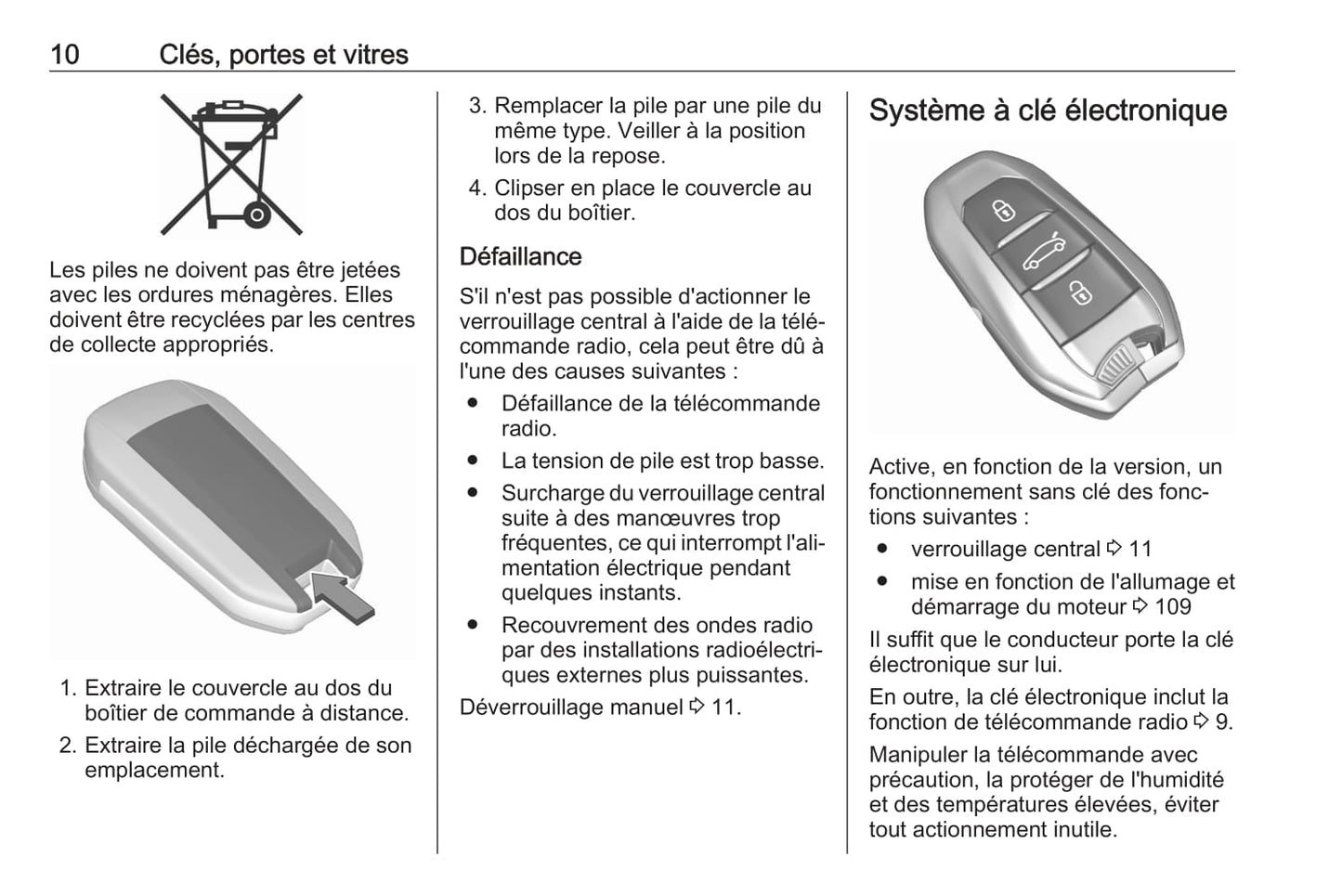 10 Clés, portes et vitres

Les piles ne doivent pas être jetées avec les ordures ménagères. Elles doivent être recyclées par les centres de collecte appropriés.

1. Extraire le couvercle au dos du boîtier de commande à distance.
2. Extraire la pile déchargée de son emplacement.
3. Remplacer la pile par une pile du même type. Veiller à la position lors de la repose.
4. Clipser en place le couvercle au dos du boîtier.

Défaillance

S'il n'est pas possible d'actionner le verrouillage central à l'aide de la télécommande radio, cela peut être dû à l'une des causes suivantes :
● Défaillance de la télécommande radio.
● La tension de pile est trop basse.
● Surcharge du verrouillage central suite à des manœuvres trop fréquentes, ce qui interrompt l'alimentation électrique pendant quelques instants.
● Recouvrement des ondes radio par des installations radioélectriques externes plus puissantes.

Déverrouillage manuel ⇨ 11.

Système à clé électronique

Active, en fonction de la version, un fonctionnement sans clé des fonctions suivantes :
● verrouillage central ⇨ 11
● mise en fonction de l'allumage et démarrage du moteur ⇨ 109

Il suffit que le conducteur porte la clé électronique sur lui.

En outre, la clé électronique inclut la fonction de télécommande radio ⇨ 9.

Manipuler la télécommande avec précaution, la protéger de l'humidité et des températures élevées, éviter tout actionnement inutile.