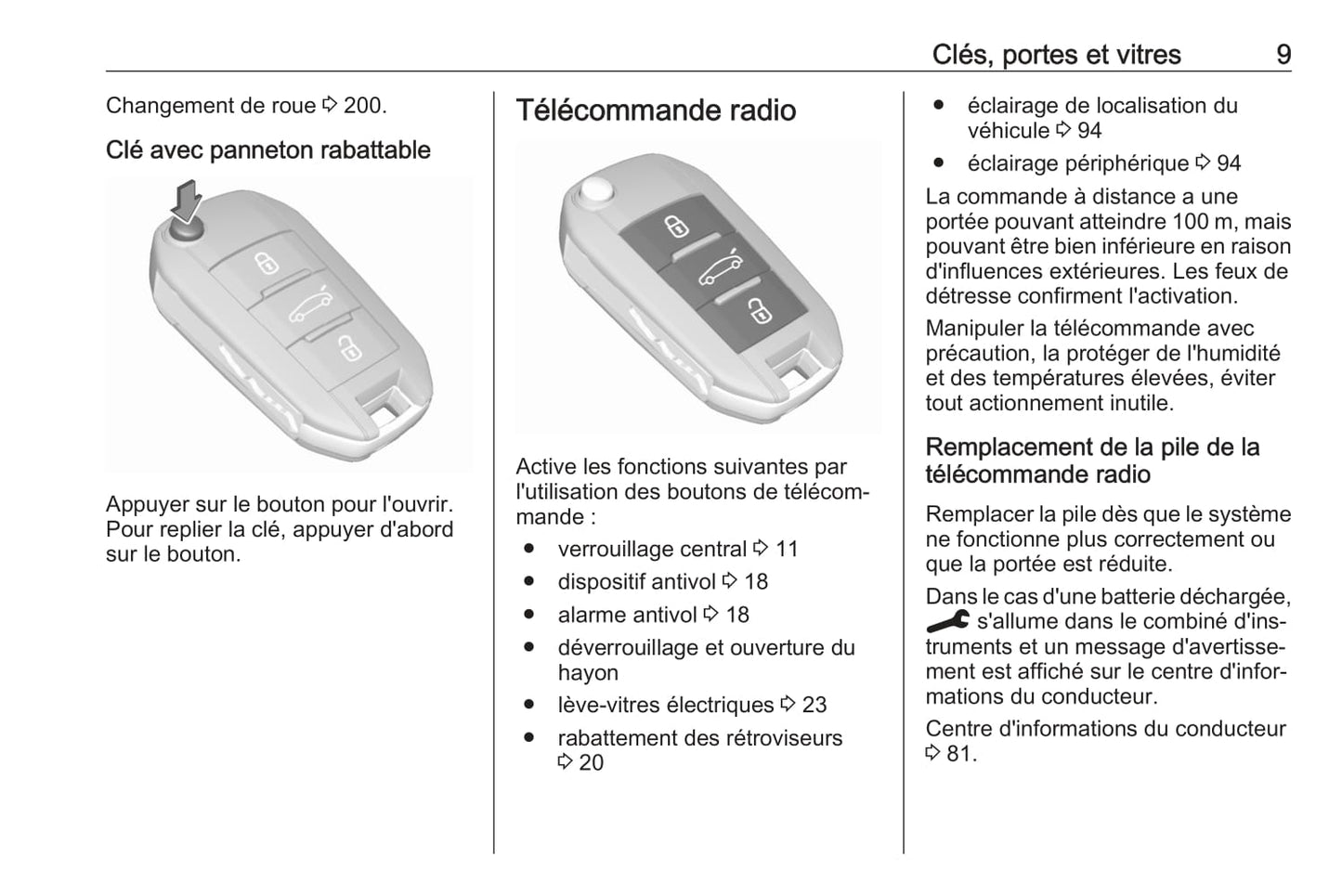 Clés, portes et vitres 9

Changement de roue ⇨ 200.

Clé avec panneton rabattable

Appuyer sur le bouton pour l'ouvrir. Pour replier la clé, appuyer d'abord sur le bouton.

Télécommande radio

Active les fonctions suivantes par l'utilisation des boutons de télécommande :

● verrouillage central ⇨ 11
● dispositif antivol ⇨ 18
● alarme antivol ⇨ 18
● déverrouillage et ouverture du hayon
● lève-vitres électriques ⇨ 23
● rabattement des rétroviseurs ⇨ 20
● éclairage de localisation du véhicule ⇨ 94
● éclairage périphérique ⇨ 94

La commande à distance a une portée pouvant atteindre 100 m, mais pouvant être bien inférieure en raison d'influences extérieures. Les feux de détresse confirment l'activation.

Manipuler la télécommande avec précaution, la protéger de l'humidité et des températures élevées, éviter tout actionnement inutile.

Remplacement de la pile de la télécommande radio

Remplacer la pile dès que le système ne fonctionne plus correctement ou que la portée est réduite.

Dans le cas d'une batterie déchargée, s'allume dans le combiné d'instruments et un message d'avertissement est affiché sur le centre d'informations du conducteur.

Centre d'informations du conducteur ⇨ 81.