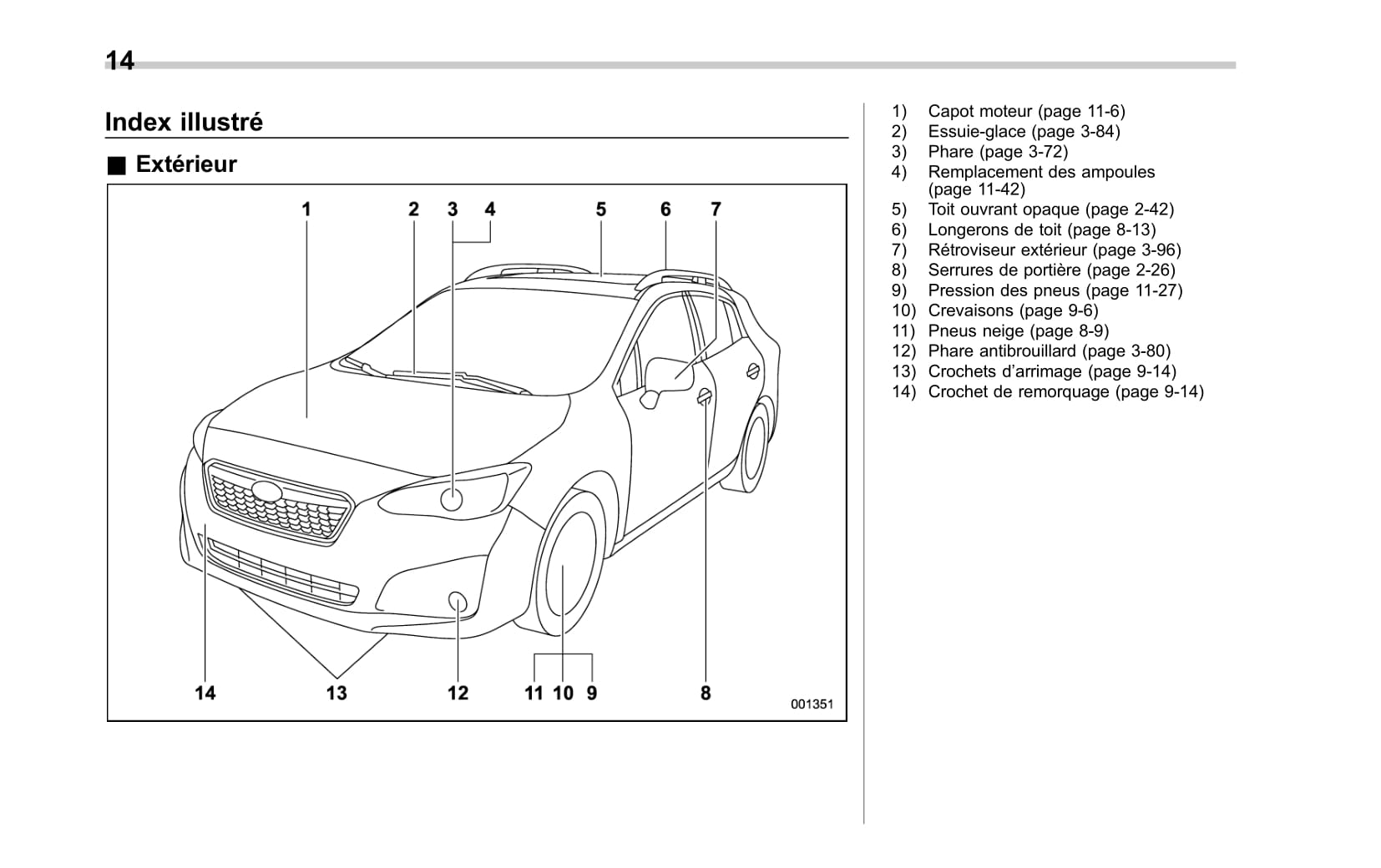 14

Index illustré

■ Extérieur

1 2 3 4 5 6 7

14 13 12 11 10 9 8

001351

1) Capot moteur (page 11-6)
2) Essuie-glace (page 3-84)
3) Phare (page 3-72)
4) Remplacement des ampoules (page 11-42)
5) Toit ouvrant opaque (page 2-42)
6) Longerons de toit (page 8-13)
7) Rétroviseur extérieur (page 3-96)
8) Serrures de portière (page 2-26)
9) Pression des pneus (page 11-27)
10) Crevaisons (page 9-6)
11) Pneus neige (page 8-9)
12) Phare antibrouillard (page 3-80)
13) Crochets d'arrimage (page 9-14)
14) Crochet de remorquage (page 9-14)